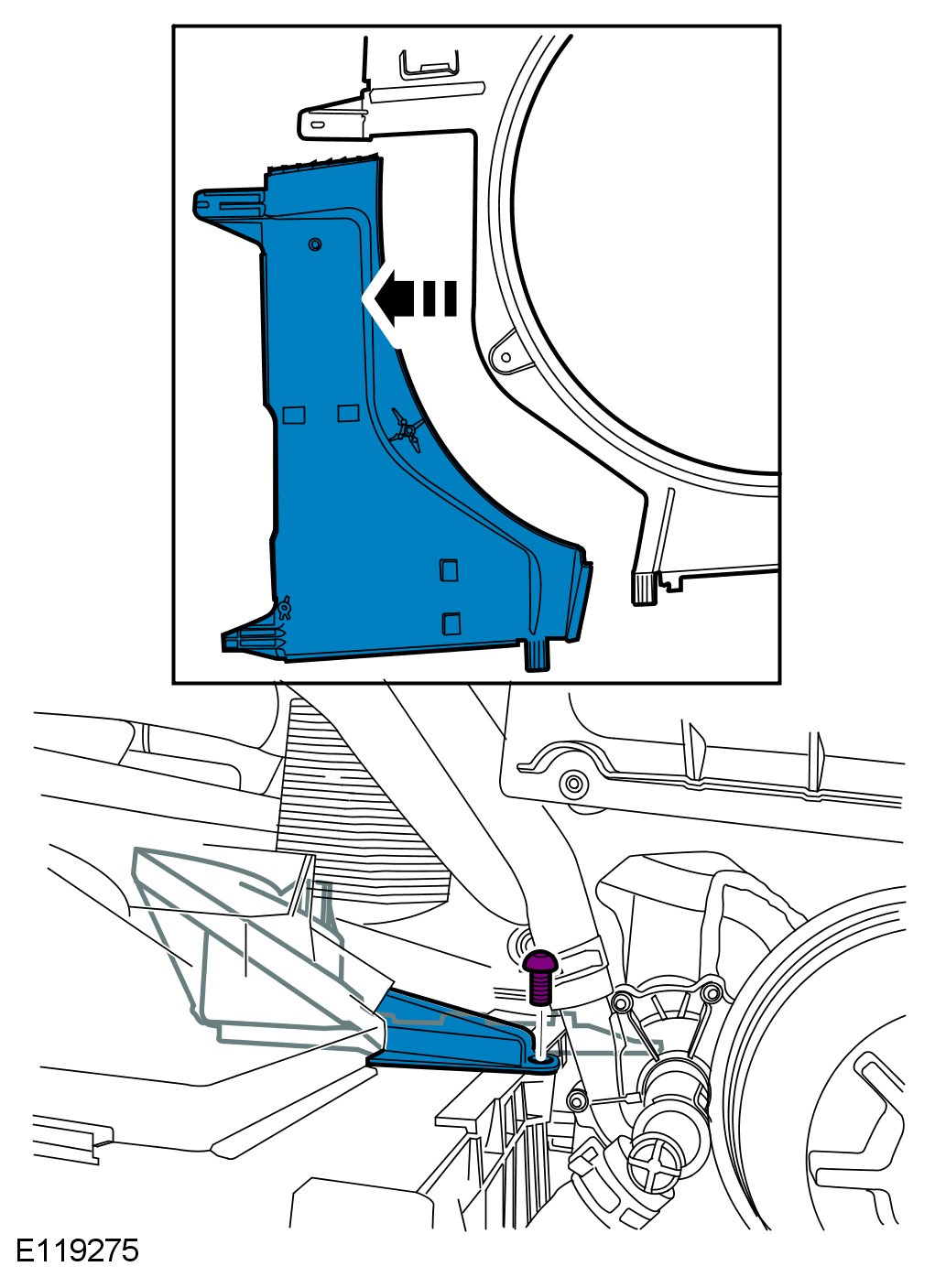 E119275