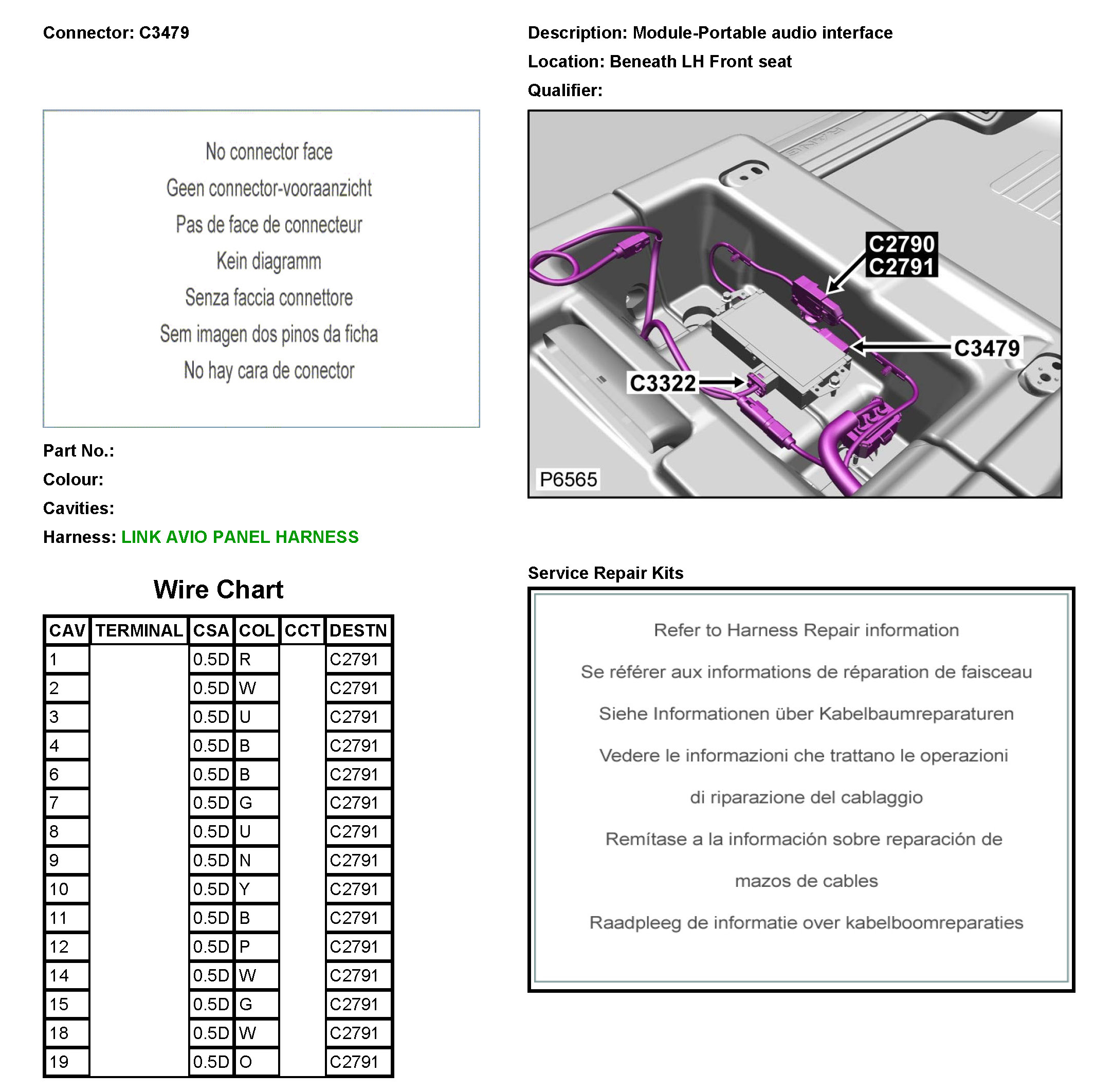 Connector: C3479

No connector face
Geen connector-vooraanzicht
Pas de face de connecteur
Kein diagramm
Senza faccia connettore
Sem imagen dos pinos da ficha
No hay cara de conector

Part No.:
Colour:
Cavities:
Harness: LINK AVIO PANEL HARNESS

Wire Chart

| CAV | TERMINAL | CSA | COL | CCT | DESTN |
|---|---|---|---|---|---|
| 1 | | 0.5D | R | | C2791 |
| 2 | | 0.5D | W | | C2791 |
| 3 | | 0.5D | U | | C2791 |
| 4 | | 0.5D | B | | C2791 |
| 6 | | 0.5D | B | | C2791 |
| 7 | | 0.5D | G | | C2791 |
| 8 | | 0.5D | U | | C2791 |
| 9 | | 0.5D | N | | C2791 |
| 10 | | 0.5D | Y | | C2791 |
| 11 | | 0.5D | B | | C2791 |
| 12 | | 0.5D | P | | C2791 |
| 14 | | 0.5D | W | | C2791 |
| 15 | | 0.5D | G | | C2791 |
| 18 | | 0.5D | W | | C2791 |
| 19 | | 0.5D | O | | C2791 |

Description: Module-Portable audio interface
Location: Beneath LH Front seat
Qualifier:

C2790
C2791
C3479
C3322
P6565

Service Repair Kits

Refer to Harness Repair information
Se référer aux informations de réparation de faisceau
Siehe Informationen über Kabelbaumreparaturen
Vedere le informazioni che trattano le operazioni di riparazione del cablaggio
Remítase a la información sobre reparación de mazos de cables
Raadpleeg de informatie over kabelboomreparaties