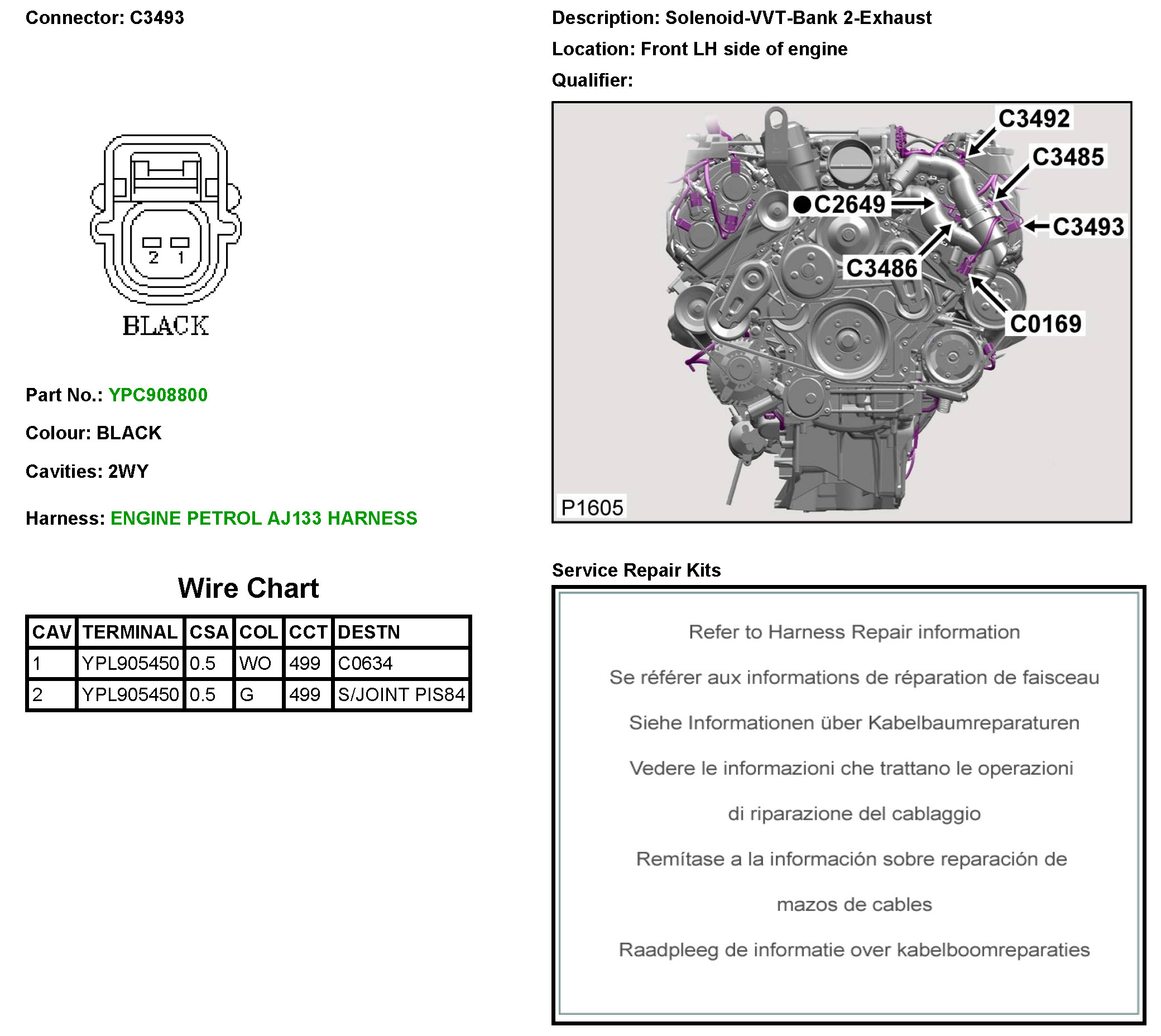 Connector: C3493

2 1

BLACK

Part No.: YPC908800

Colour: BLACK

Cavities: 2WY

Harness: ENGINE PETROL AJ133 HARNESS

Wire Chart

| CAV | TERMINAL | CSA | COL | CCT | DESTN |
|---|---|---|---|---|---|
| 1 | YPL905450 | 0.5 | WO | 499 | C0634 |
| 2 | YPL905450 | 0.5 | G | 499 | S/JOINT PIS84 |

Description: Solenoid-VVT-Bank 2-Exhaust

Location: Front LH side of engine

Qualifier:

C3492
C3485
C2649
C3493
C3486
C0169
P1605

Service Repair Kits

Refer to Harness Repair information

Se référer aux informations de réparation de faisceau

Siehe Informationen über Kabelbaumreparaturen

Vedere le informazioni che trattano le operazioni di riparazione del cablaggio

Remítase a la información sobre reparación de mazos de cables

Raadpleeg de informatie over kabelboomreparaties