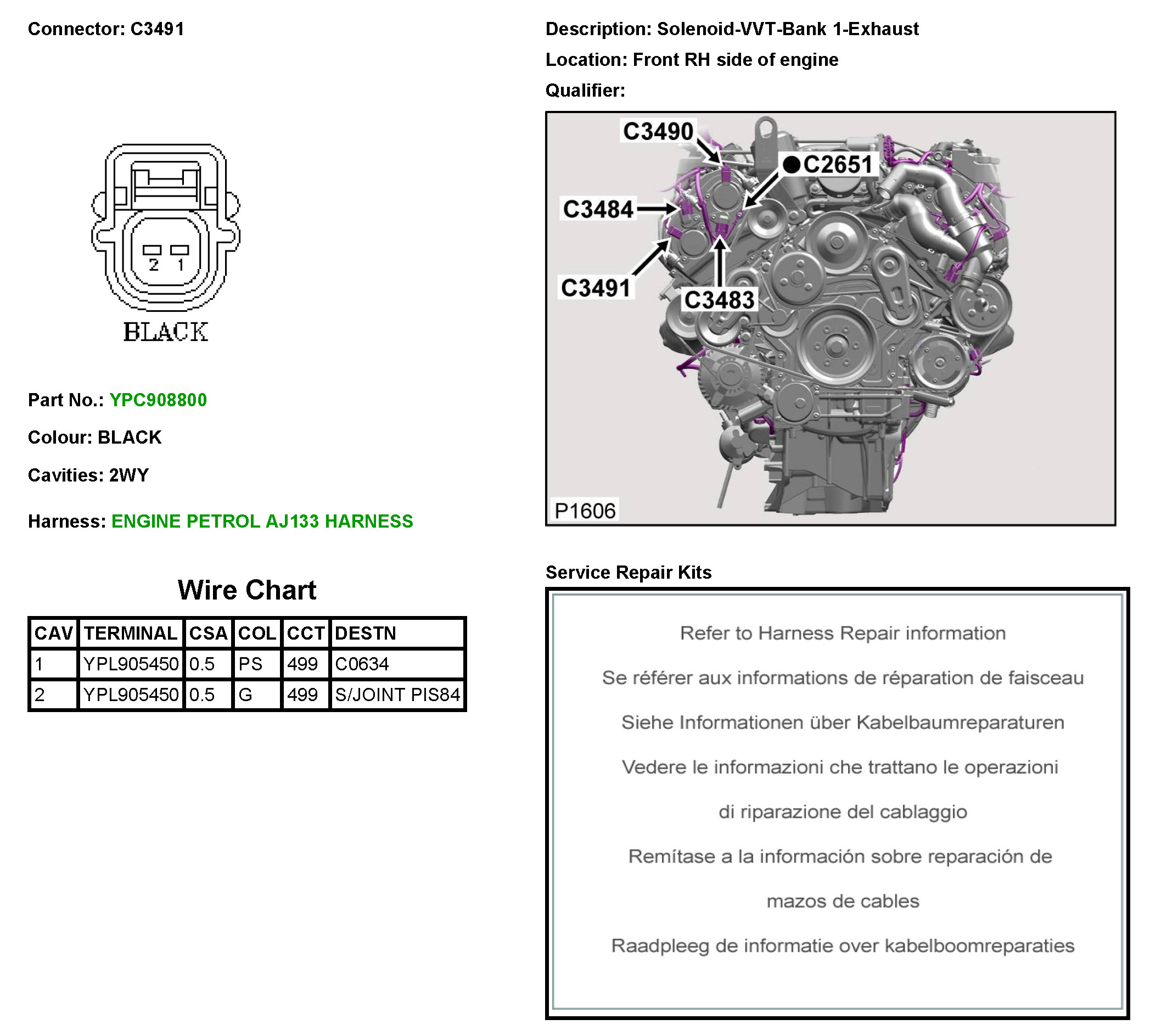 Connector: C3491

2 1

BLACK

Part No.: YPC908800

Colour: BLACK

Cavities: 2WY

Harness: ENGINE PETROL AJ133 HARNESS

Wire Chart

| CAV | TERMINAL | CSA | COL | CCT | DESTN |
|---|---|---|---|---|---|
| 1 | YPL905450 | 0.5 | PS | 499 | C0634 |
| 2 | YPL905450 | 0.5 | G | 499 | S/JOINT PIS84 |

Description: Solenoid-VVT-Bank 1-Exhaust

Location: Front RH side of engine

Qualifier:

C3490
C2651
C3484
C3491
C3483
P1606

Service Repair Kits

Refer to Harness Repair information

Se référer aux informations de réparation de faisceau

Siehe Informationen über Kabelbaumreparaturen

Vedere le informazioni che trattano le operazioni di riparazione del cablaggio

Remítase a la información sobre reparación de mazos de cables

Raadpleeg de informatie over kabelboomreparaties