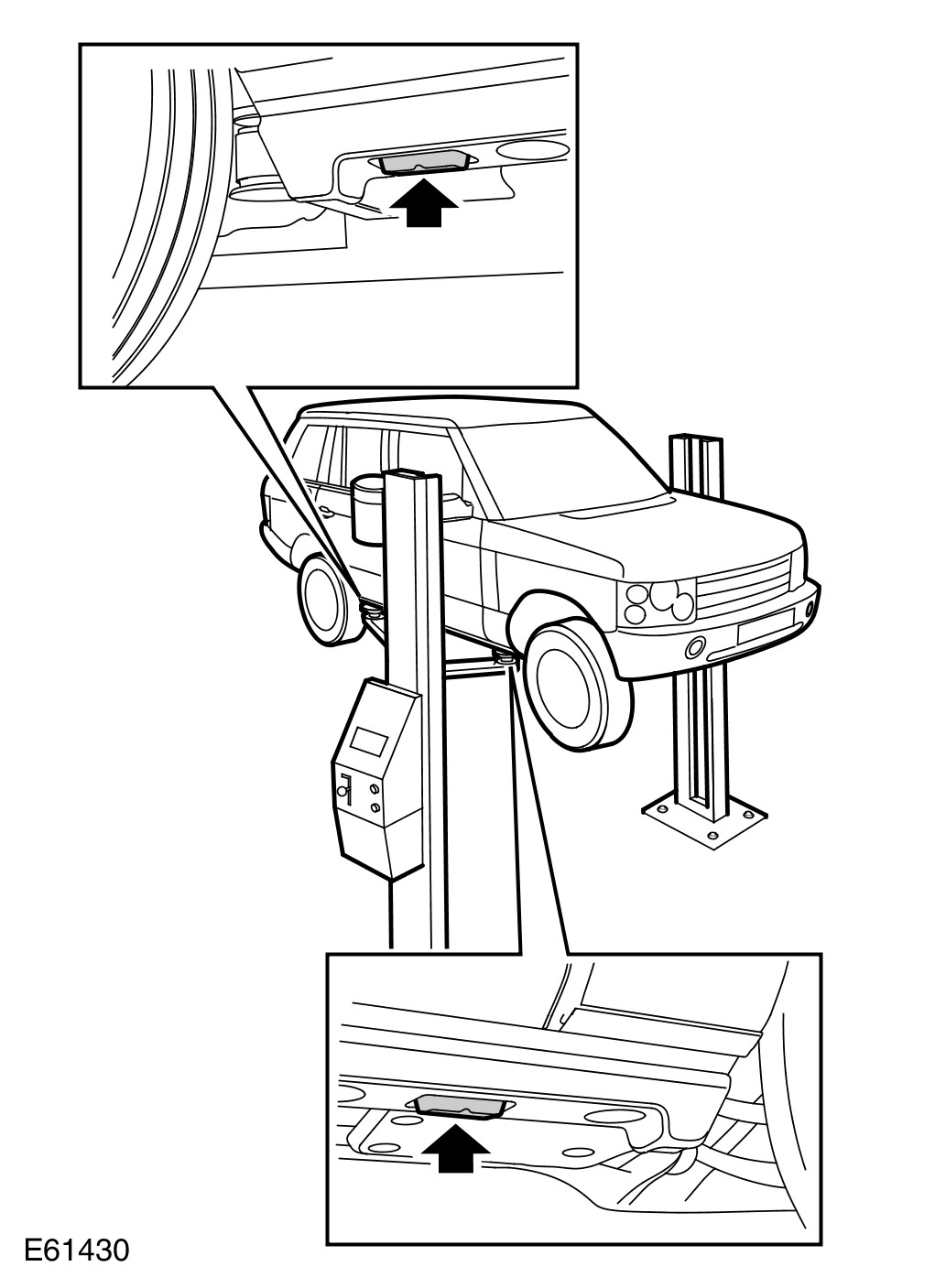 E61430