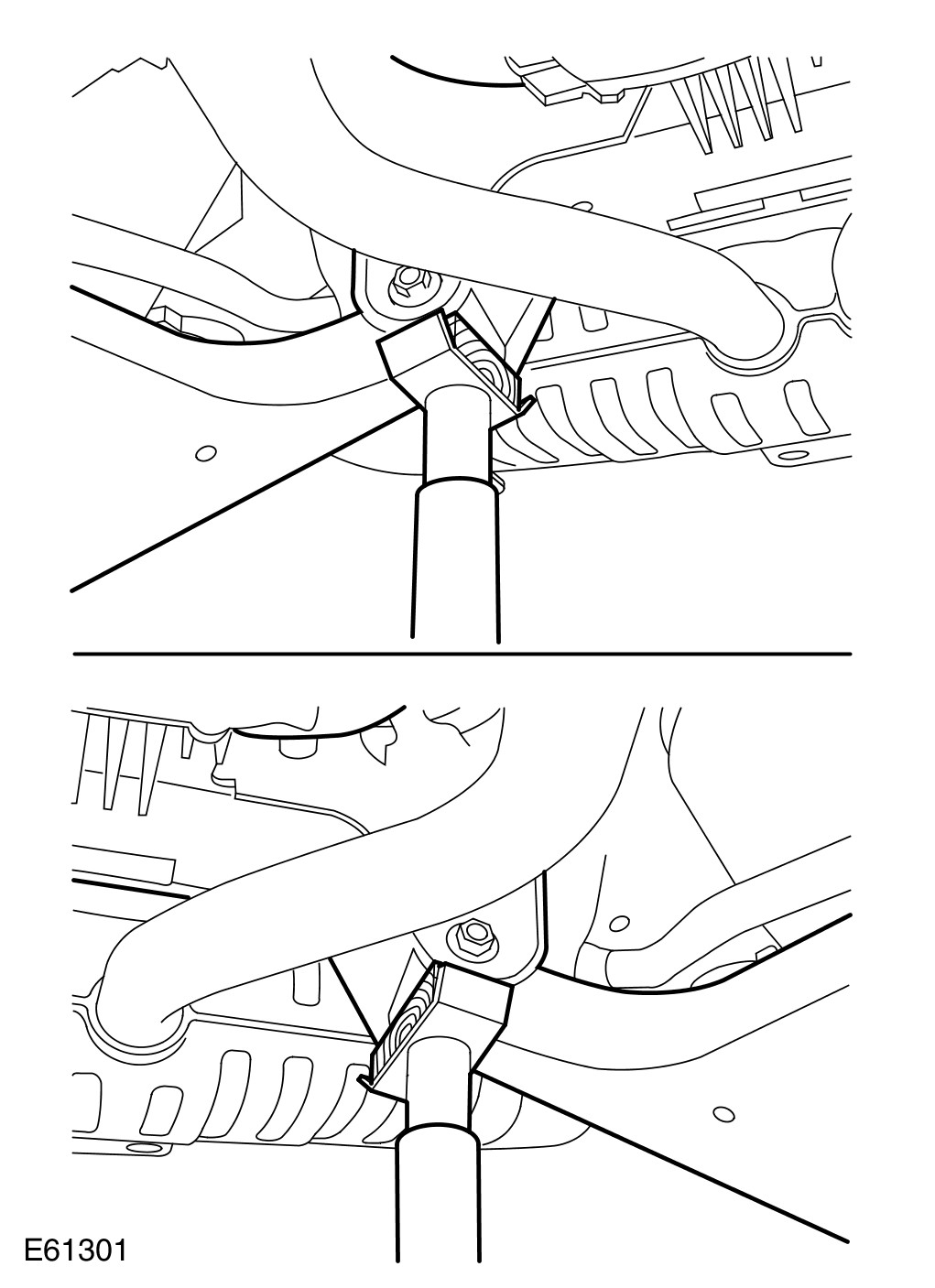 E61301