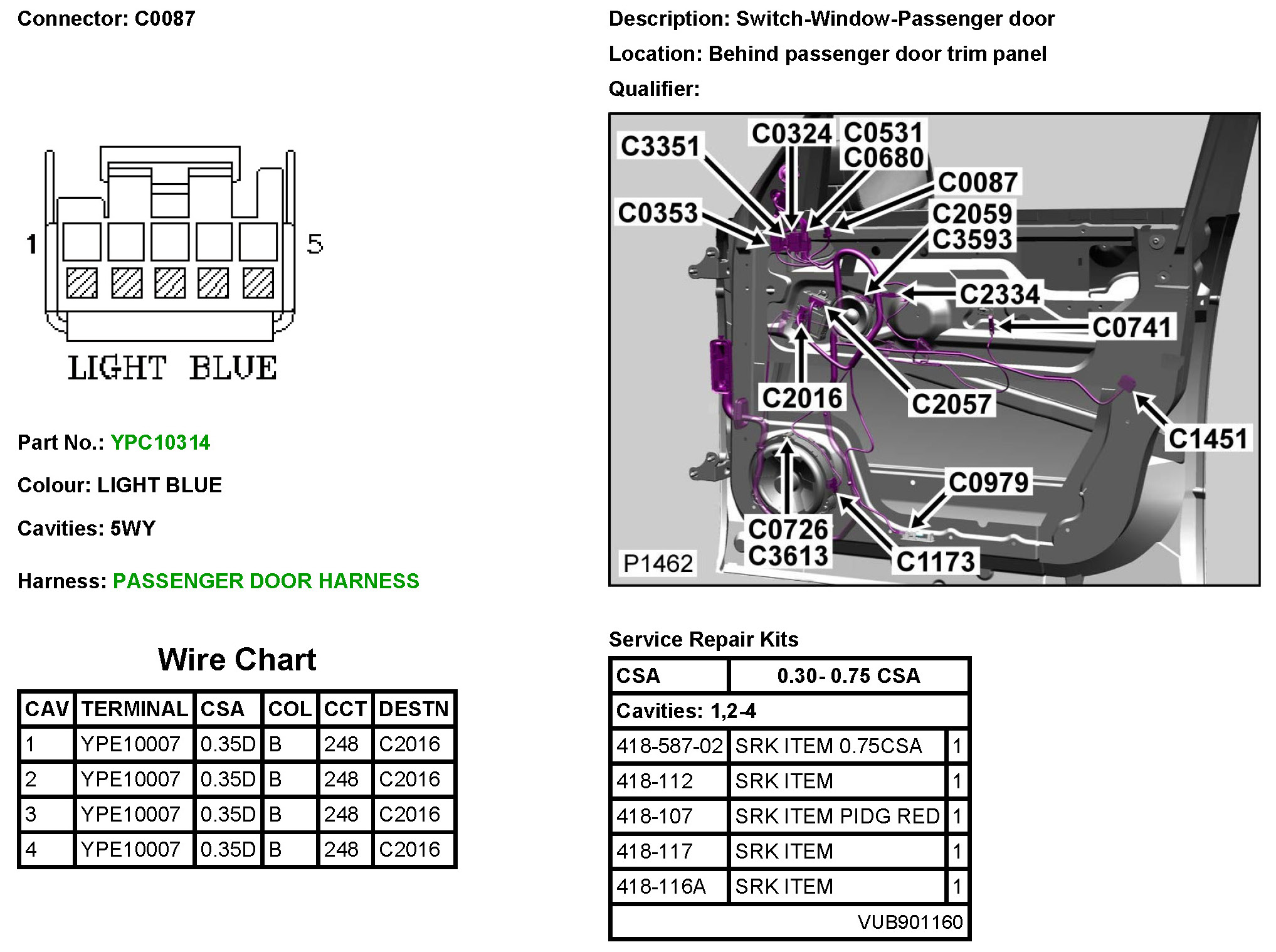 Connector: C0087

1

5

LIGHT BLUE

Part No.: YPC10314

Colour: LIGHT BLUE

Cavities: 5WY

Harness: PASSENGER DOOR HARNESS

Wire Chart

| CAV | TERMINAL | CSA | COL | CCT | DESTN |
|---|---|---|---|---|---|
| 1 | YPE10007 | 0.35D | B | 248 | C2016 |
| 2 | YPE10007 | 0.35D | B | 248 | C2016 |
| 3 | YPE10007 | 0.35D | B | 248 | C2016 |
| 4 | YPE10007 | 0.35D | B | 248 | C2016 |

Description: Switch-Window-Passenger door

Location: Behind passenger door trim panel

Qualifier:

C3351 C0324 C0531 C0680 C0087 C0353 C2059 C3593 C2334 C0741 C2016 C2057 C1451 C0979 C0726 C3613 C1173 P1462

Service Repair Kits

| CSA | 0.30- 0.75 CSA | |
|---|---|---|
| Cavities: 1,2-4 | | |
| 418-587-02 | SRK ITEM 0.75CSA | 1 |
| 418-112 | SRK ITEM | 1 |
| 418-107 | SRK ITEM PIDG RED | 1 |
| 418-117 | SRK ITEM | 1 |
| 418-116A | SRK ITEM | 1 |
| | VUB901160 | |