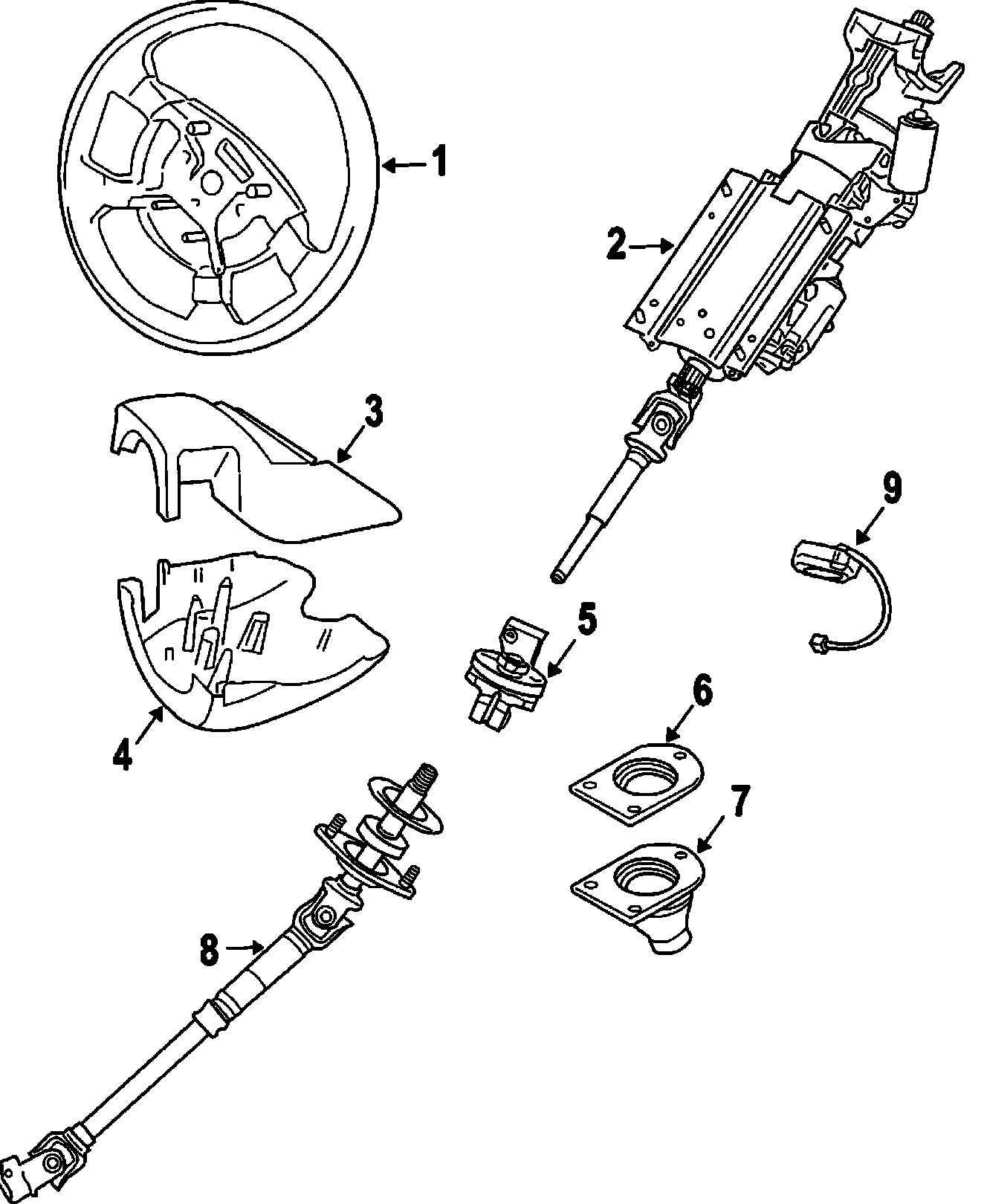 1
2
3
9
4
5
6
7
8