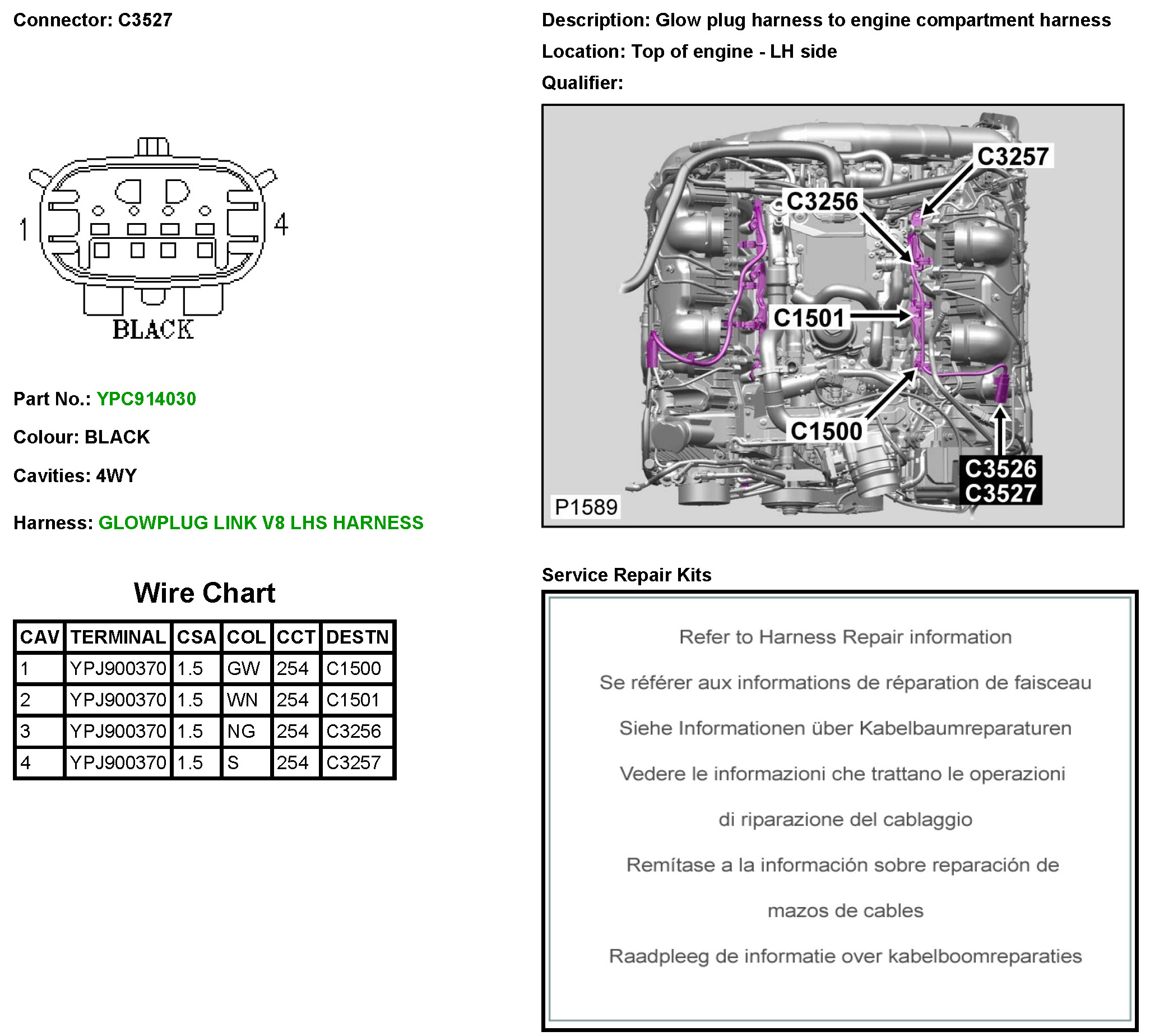 Connector: C3527

1

4

BLACK

Part No.: YPC914030

Colour: BLACK

Cavities: 4WY

Harness: GLOWPLUG LINK V8 LHS HARNESS

Wire Chart

| CAV | TERMINAL | CSA | COL | CCT | DESTN |
|---|---|---|---|---|---|
| 1 | YPJ900370 | 1.5 | GW | 254 | C1500 |
| 2 | YPJ900370 | 1.5 | WN | 254 | C1501 |
| 3 | YPJ900370 | 1.5 | NG | 254 | C3256 |
| 4 | YPJ900370 | 1.5 | S | 254 | C3257 |

Description: Glow plug harness to engine compartment harness

Location: Top of engine - LH side

Qualifier:

C3257
C3256
C1501
C1500
C3526
C3527
P1589

Service Repair Kits

Refer to Harness Repair information

Se référer aux informations de réparation de faisceau

Siehe Informationen über Kabelbaumreparaturen

Vedere le informazioni che trattano le operazioni di riparazione del cablaggio

Remítase a la información sobre reparación de mazos de cables

Raadpleeg de informatie over kabelboomreparaties