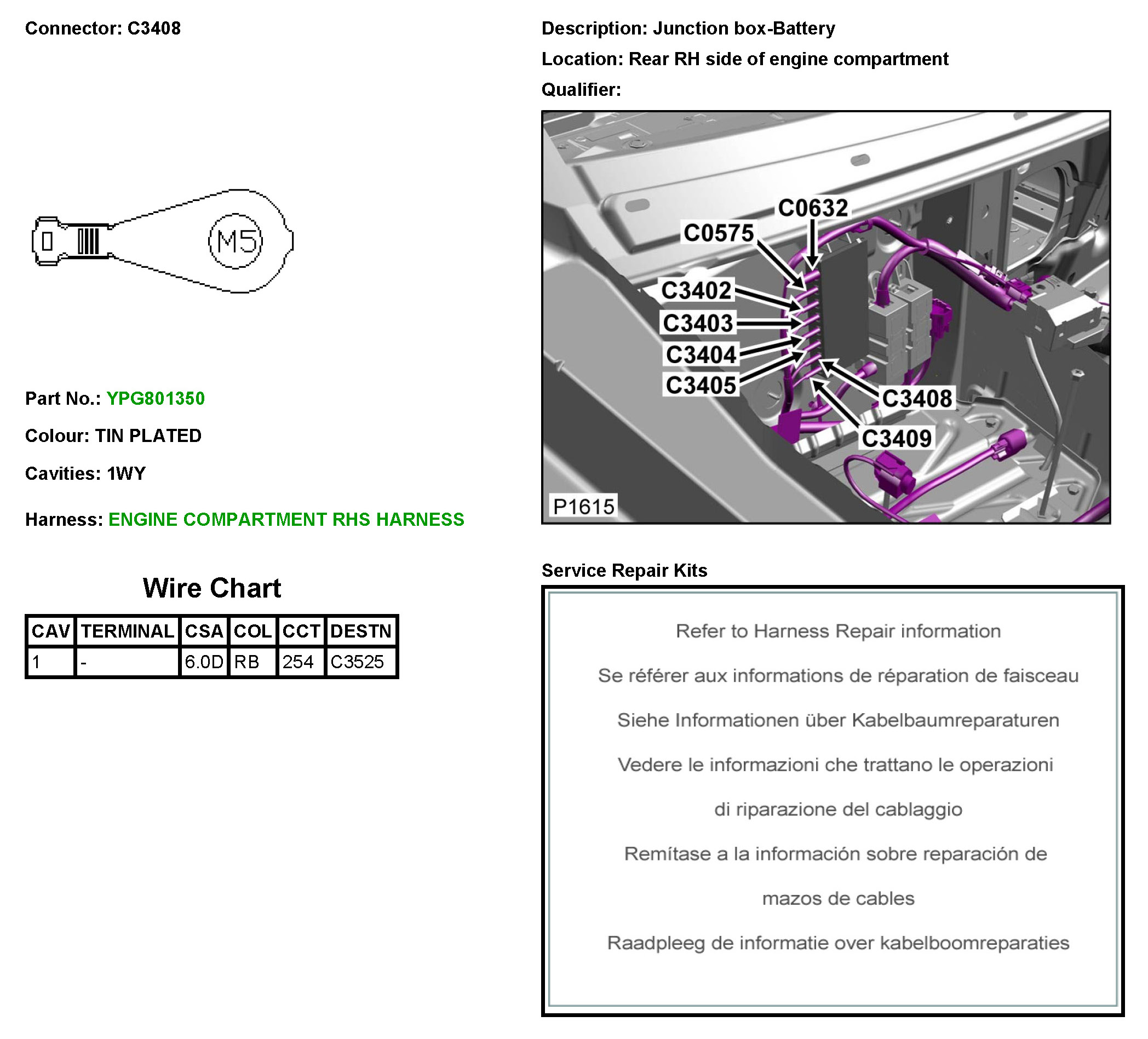 Connector: C3408

M5

Part No.: YPG801350

Colour: TIN PLATED

Cavities: 1WY

Harness: ENGINE COMPARTMENT RHS HARNESS

Wire Chart

| CAV | TERMINAL | CSA | COL | CCT | DESTN |
|---|---|---|---|---|---|
| 1 | - | 6.0D | RB | 254 | C3525 |

Description: Junction box-Battery

Location: Rear RH side of engine compartment

Qualifier:

C0632
C0575
C3402
C3403
C3404
C3405
C3408
C3409
P1615

Service Repair Kits

Refer to Harness Repair information

Se référer aux informations de réparation de faisceau

Siehe Informationen über Kabelbaumreparaturen

Vedere le informazioni che trattano le operazioni

di riparazione del cablaggio

Remítase a la información sobre reparación de

mazos de cables

Raadpleeg de informatie over kabelboomreparaties