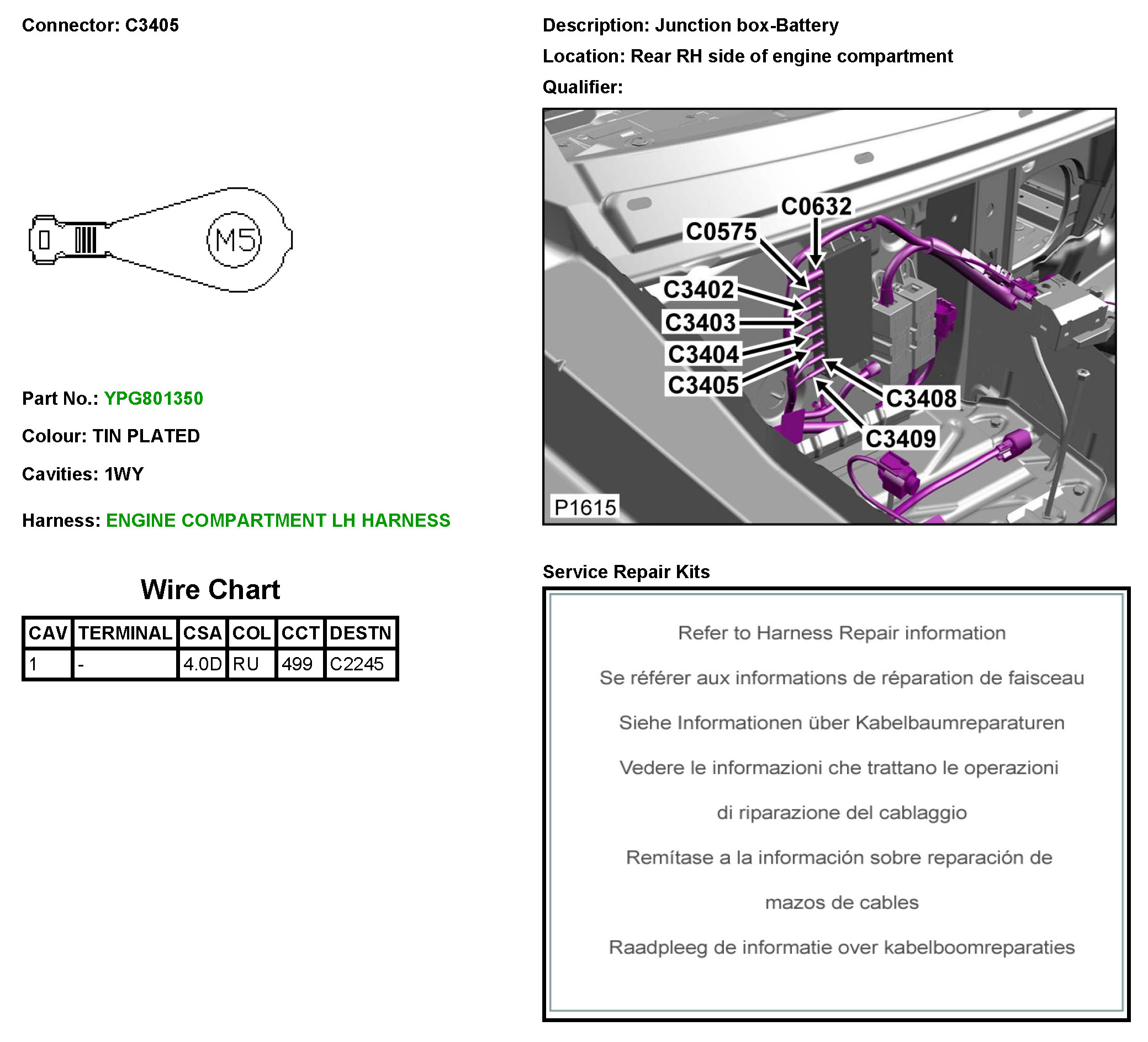 Connector: C3405

M5

Part No.: YPG801350

Colour: TIN PLATED

Cavities: 1WY

Harness: ENGINE COMPARTMENT LH HARNESS

Wire Chart

| CAV | TERMINAL | CSA | COL | CCT | DESTN |
|---|---|---|---|---|---|
| 1 | - | 4.0D | RU | 499 | C2245 |

Description: Junction box-Battery

Location: Rear RH side of engine compartment

Qualifier:

C0632
C0575
C3402
C3403
C3404
C3405
C3408
C3409
P1615

Service Repair Kits

Refer to Harness Repair information

Se référer aux informations de réparation de faisceau

Siehe Informationen über Kabelbaumreparaturen

Vedere le informazioni che trattano le operazioni di riparazione del cablaggio

Remítase a la información sobre reparación de mazos de cables

Raadpleeg de informatie over kabelboomreparaties