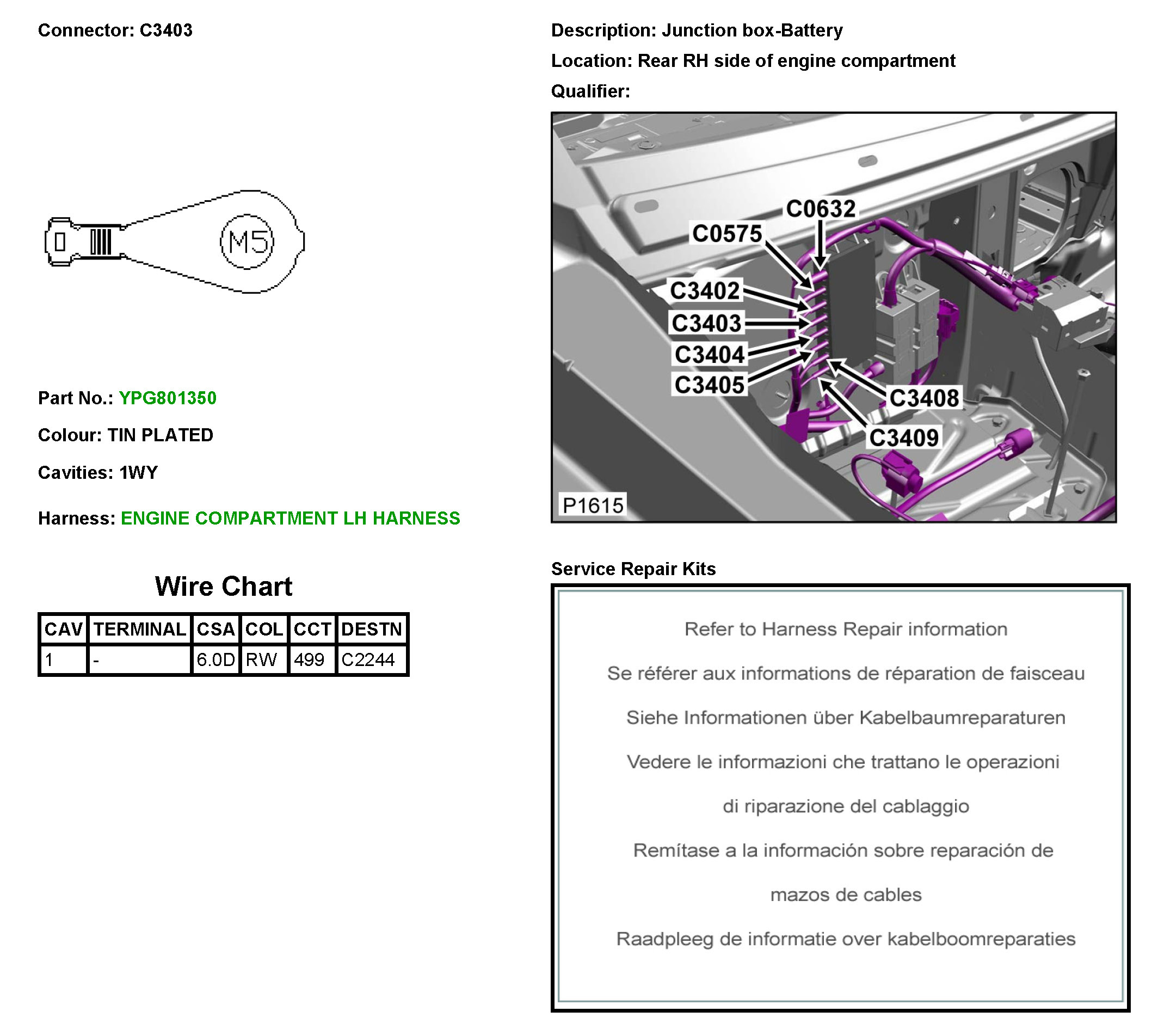 Connector: C3403

M5

Part No.: YPG801350

Colour: TIN PLATED

Cavities: 1WY

Harness: ENGINE COMPARTMENT LH HARNESS

Wire Chart

| CAV | TERMINAL | CSA | COL | CCT | DESTN |
|---|---|---|---|---|---|
| 1 | - | 6.0D | RW | 499 | C2244 |

Description: Junction box-Battery

Location: Rear RH side of engine compartment

Qualifier:

C0632
C0575
C3402
C3403
C3404
C3405
C3408
C3409
P1615

Service Repair Kits

Refer to Harness Repair information

Se référer aux informations de réparation de faisceau

Siehe Informationen über Kabelbaumreparaturen

Vedere le informazioni che trattano le operazioni di riparazione del cablaggio

Remítase a la información sobre reparación de mazos de cables

Raadpleeg de informatie over kabelboomreparaties