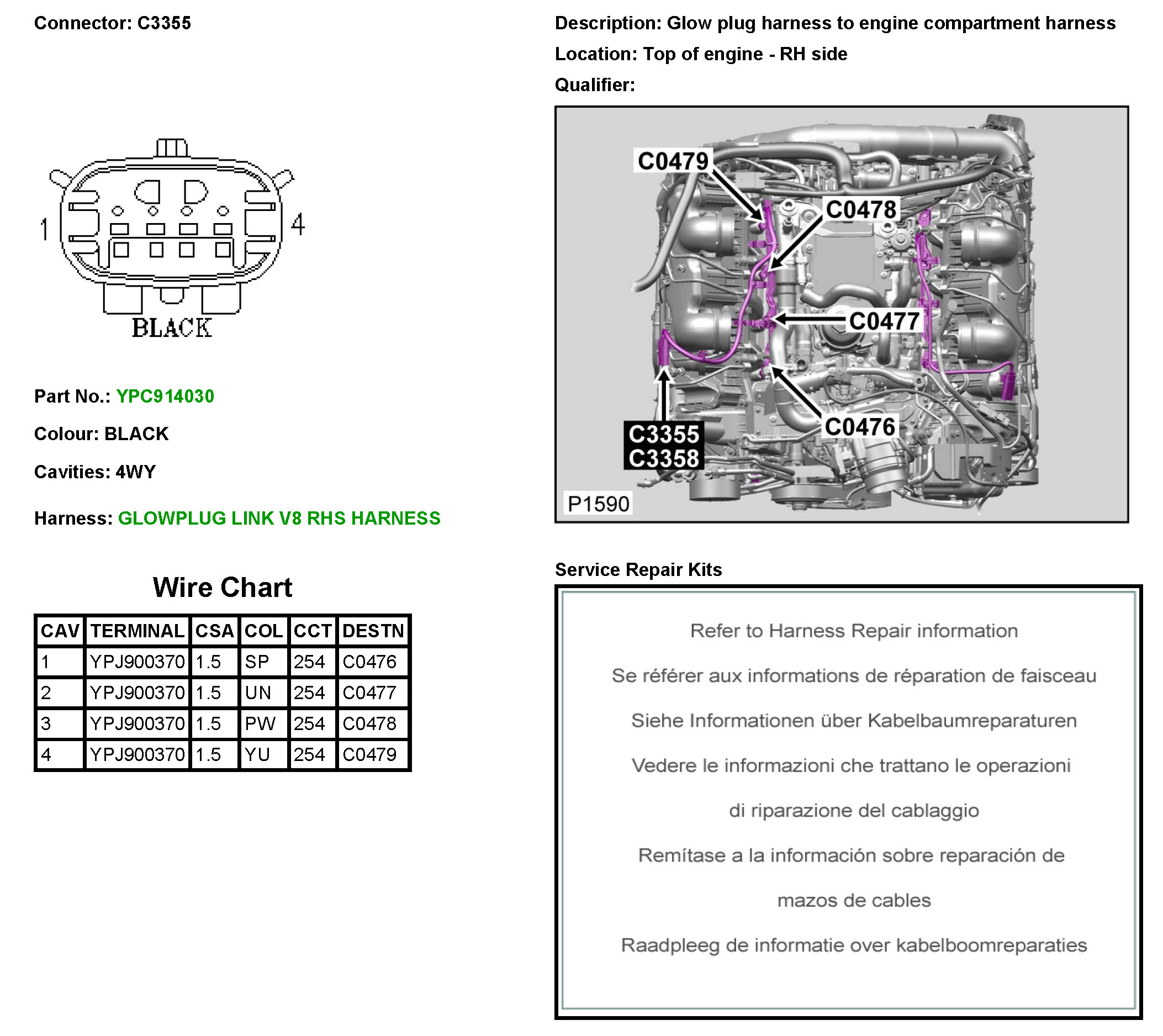 Connector: C3355

1
4
BLACK

Part No.: YPC914030

Colour: BLACK

Cavities: 4WY

Harness: GLOWPLUG LINK V8 RHS HARNESS

Wire Chart

| CAV | TERMINAL | CSA | COL | CCT | DESTN |
|---|---|---|---|---|---|
| 1 | YPJ900370 | 1.5 | SP | 254 | C0476 |
| 2 | YPJ900370 | 1.5 | UN | 254 | C0477 |
| 3 | YPJ900370 | 1.5 | PW | 254 | C0478 |
| 4 | YPJ900370 | 1.5 | YU | 254 | C0479 |

Description: Glow plug harness to engine compartment harness

Location: Top of engine - RH side

Qualifier:

C0479
C0478
C0477
C0476
C3355
C3358
P1590

Service Repair Kits

Refer to Harness Repair information

Se référer aux informations de réparation de faisceau

Siehe Informationen über Kabelbaumreparaturen

Vedere le informazioni che trattano le operazioni di riparazione del cablaggio

Remítase a la información sobre reparación de mazos de cables

Raadpleeg de informatie over kabelboomreparaties