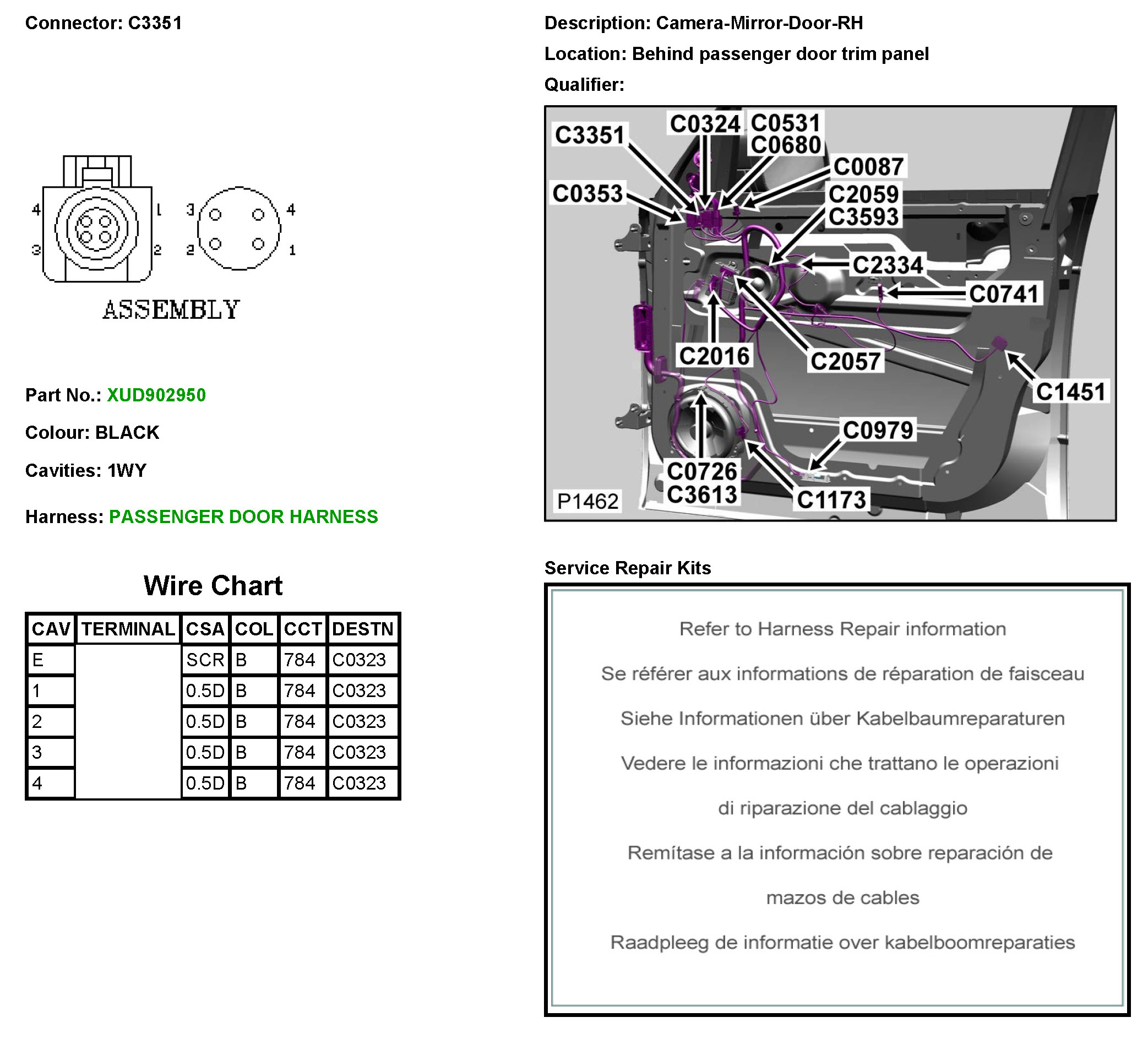 Connector: C3351

4 1 3 2

3 4 2 1

ASSEMBLY

Part No.: XUD902950

Colour: BLACK

Cavities: 1WY

Harness: PASSENGER DOOR HARNESS

Wire Chart

| CAV | TERMINAL | CSA | COL | CCT | DESTN |
|---|---|---|---|---|---|
| E | | SCR | B | 784 | C0323 |
| 1 | | 0.5D | B | 784 | C0323 |
| 2 | | 0.5D | B | 784 | C0323 |
| 3 | | 0.5D | B | 784 | C0323 |
| 4 | | 0.5D | B | 784 | C0323 |

Description: Camera-Mirror-Door-RH

Location: Behind passenger door trim panel

Qualifier:

C3351 C0324 C0531 C0680 C0087 C0353 C2059 C3593 C2334 C0741 C2016 C2057 C1451 C0979 C0726 C3613 C1173 P1462

Service Repair Kits

Refer to Harness Repair information

Se référer aux informations de réparation de faisceau

Siehe Informationen über Kabelbaumreparaturen

Vedere le informazioni che trattano le operazioni di riparazione del cablaggio

Remítase a la información sobre reparación de mazos de cables

Raadpleeg de informatie over kabelboomreparaties