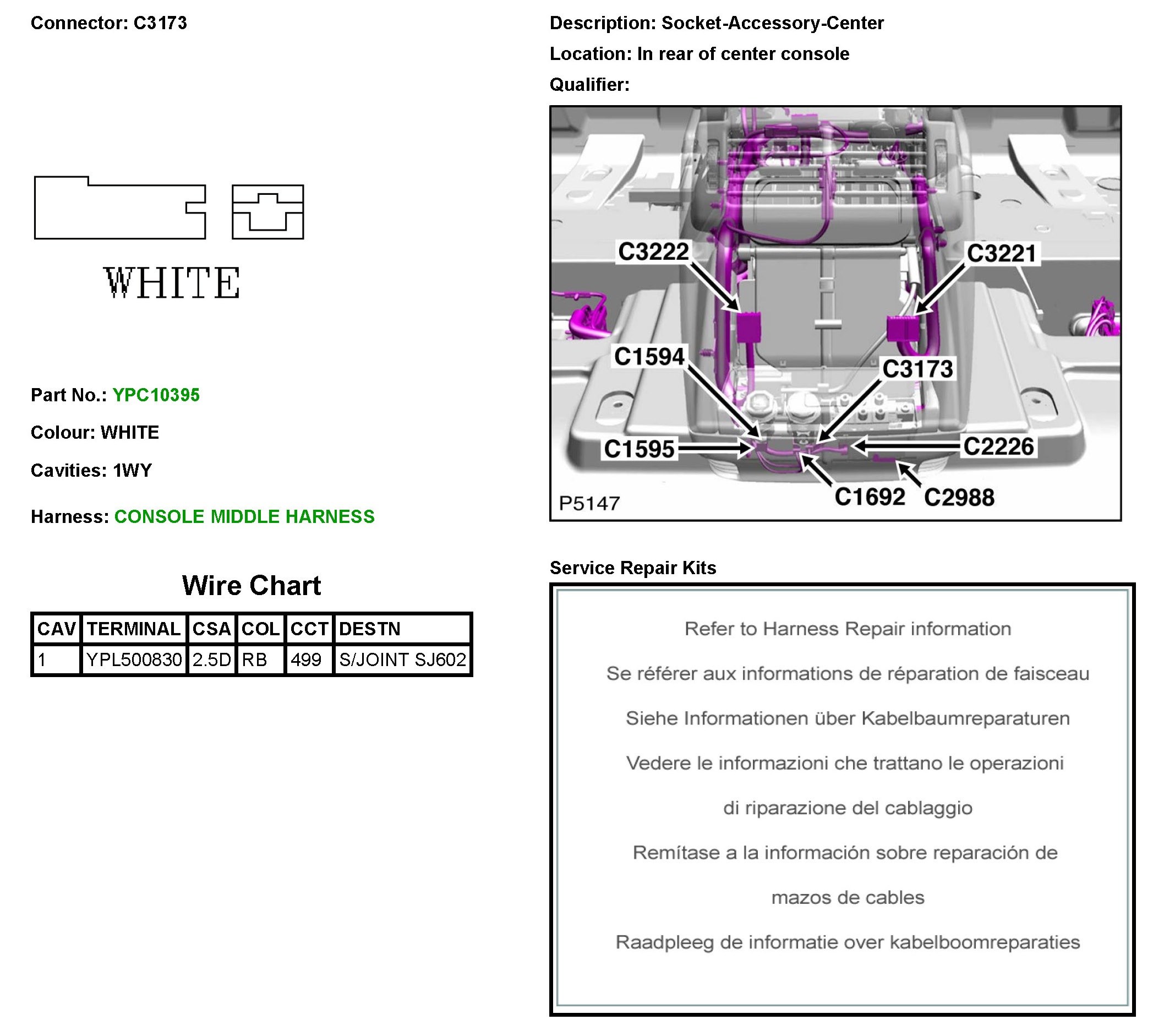 Connector: C3173

WHITE

Part No.: YPC10395

Colour: WHITE

Cavities: 1WY

Harness: CONSOLE MIDDLE HARNESS

Wire Chart

| CAV | TERMINAL | CSA | COL | CCT | DESTN |
|---|---|---|---|---|---|
| 1 | YPL500830 | 2.5D | RB | 499 | S/JOINT SJ602 |

Description: Socket-Accessory-Center

Location: In rear of center console

Qualifier:

C3222
C3221
C1594
C3173
C1595
C2226
C1692
C2988
P5147

Service Repair Kits

Refer to Harness Repair information

Se référer aux informations de réparation de faisceau

Siehe Informationen über Kabelbaumreparaturen

Vedere le informazioni che trattano le operazioni di riparazione del cablaggio

Remítase a la información sobre reparación de mazos de cables

Raadpleeg de informatie over kabelboomreparaties