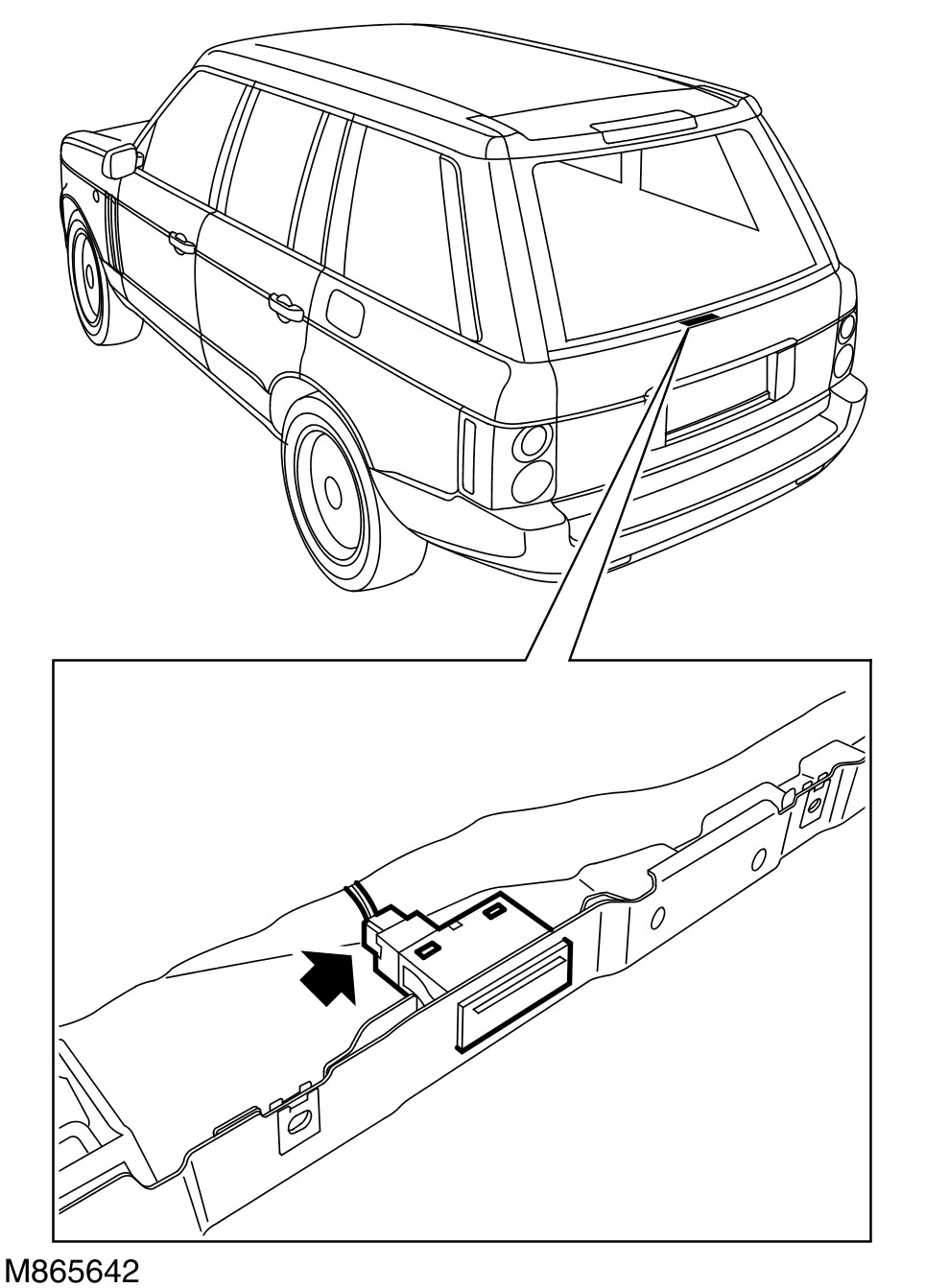 M865642