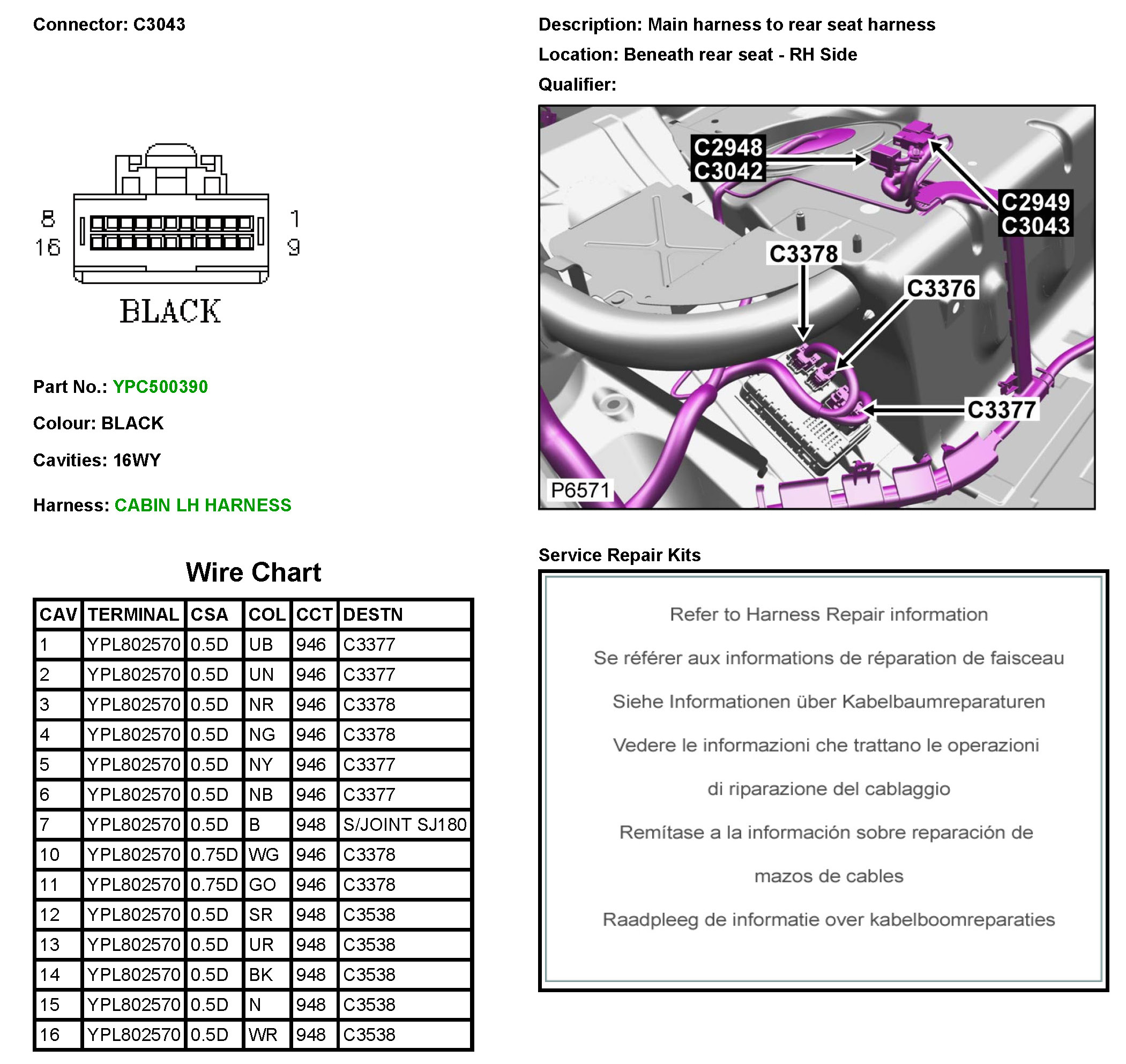 Connector: C3043

8
16
1
9
BLACK

Part No.: YPC500390

Colour: BLACK

Cavities: 16WY

Harness: CABIN LH HARNESS

Wire Chart

| CAV | TERMINAL | CSA | COL | CCT | DESTN |
|---|---|---|---|---|---|
| 1 | YPL802570 | 0.5D | UB | 946 | C3377 |
| 2 | YPL802570 | 0.5D | UN | 946 | C3377 |
| 3 | YPL802570 | 0.5D | NR | 946 | C3378 |
| 4 | YPL802570 | 0.5D | NG | 946 | C3378 |
| 5 | YPL802570 | 0.5D | NY | 946 | C3377 |
| 6 | YPL802570 | 0.5D | NB | 946 | C3377 |
| 7 | YPL802570 | 0.5D | B | 948 | S/JOINT SJ180 |
| 10 | YPL802570 | 0.75D | WG | 946 | C3378 |
| 11 | YPL802570 | 0.75D | GO | 946 | C3378 |
| 12 | YPL802570 | 0.5D | SR | 948 | C3538 |
| 13 | YPL802570 | 0.5D | UR | 948 | C3538 |
| 14 | YPL802570 | 0.5D | BK | 948 | C3538 |
| 15 | YPL802570 | 0.5D | N | 948 | C3538 |
| 16 | YPL802570 | 0.5D | WR | 948 | C3538 |

Description: Main harness to rear seat harness

Location: Beneath rear seat - RH Side

Qualifier:

C2948
C3042
C2949
C3043
C3378
C3376
C3377
P6571

Service Repair Kits

Refer to Harness Repair information

Se référer aux informations de réparation de faisceau

Siehe Informationen über Kabelbaumreparaturen

Vedere le informazioni che trattano le operazioni di riparazione del cablaggio

Remítase a la información sobre reparación de mazos de cables

Raadpleeg de informatie over kabelboomreparaties