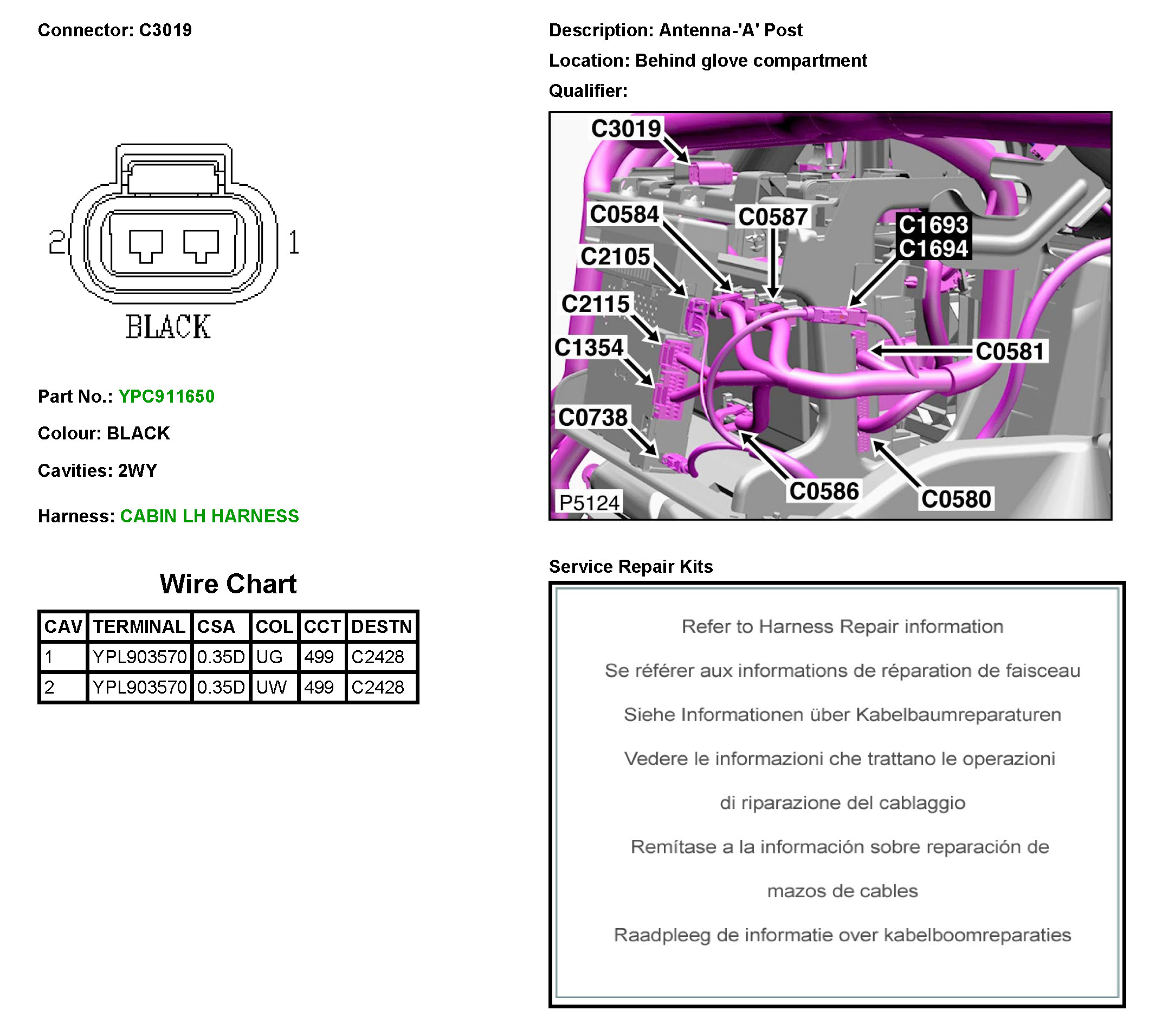 Connector: C3019

2

1

BLACK

Part No.: YPC911650

Colour: BLACK

Cavities: 2WY

Harness: CABIN LH HARNESS

Wire Chart

| CAV | TERMINAL | CSA | COL | CCT | DESTN |
|---|---|---|---|---|---|
| 1 | YPL903570 | 0.35D | UG | 499 | C2428 |
| 2 | YPL903570 | 0.35D | UW | 499 | C2428 |

Description: Antenna-'A' Post

Location: Behind glove compartment

Qualifier:

C3019
C0584
C0587
C1693
C1694
C2105
C2115
C1354
C0581
C0738
C0586
C0580
P5124

Service Repair Kits

Refer to Harness Repair information

Se référer aux informations de réparation de faisceau

Siehe Informationen über Kabelbaumreparaturen

Vedere le informazioni che trattano le operazioni

di riparazione del cablaggio

Remítase a la información sobre reparación de

mazos de cables

Raadpleeg de informatie over kabelboomreparaties