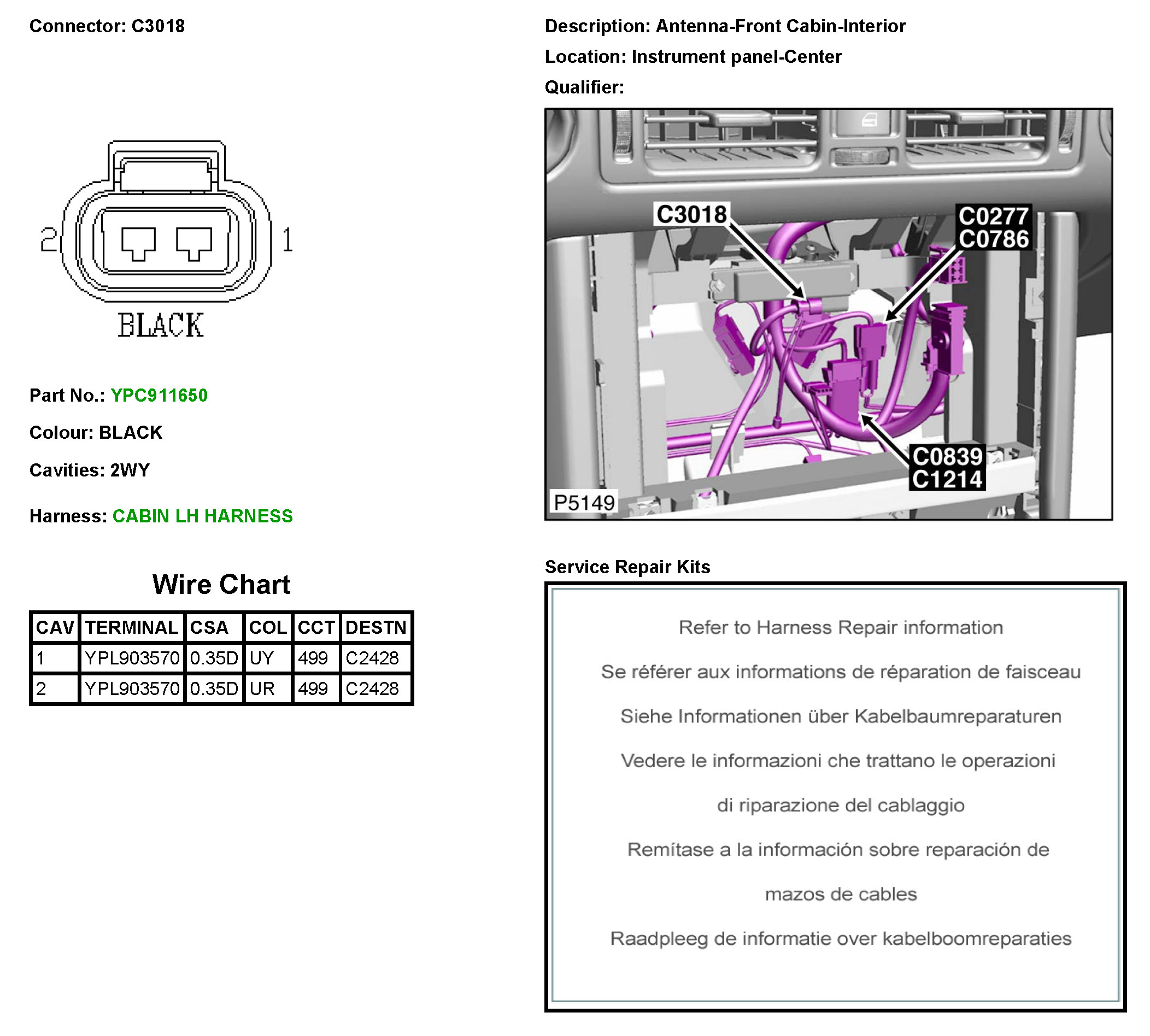 Connector: C3018

2

1

BLACK

Part No.: YPC911650

Colour: BLACK

Cavities: 2WY

Harness: CABIN LH HARNESS

Wire Chart

| CAV | TERMINAL | CSA | COL | CCT | DESTN |
|---|---|---|---|---|---|
| 1 | YPL903570 | 0.35D | UY | 499 | C2428 |
| 2 | YPL903570 | 0.35D | UR | 499 | C2428 |

Description: Antenna-Front Cabin-Interior

Location: Instrument panel-Center

Qualifier:

C3018

C0277
C0786

C0839
C1214

P5149

Service Repair Kits

Refer to Harness Repair information

Se référer aux informations de réparation de faisceau

Siehe Informationen über Kabelbaumreparaturen

Vedere le informazioni che trattano le operazioni

di riparazione del cablaggio

Remítase a la información sobre reparación de

mazos de cables

Raadpleeg de informatie over kabelboomreparaties