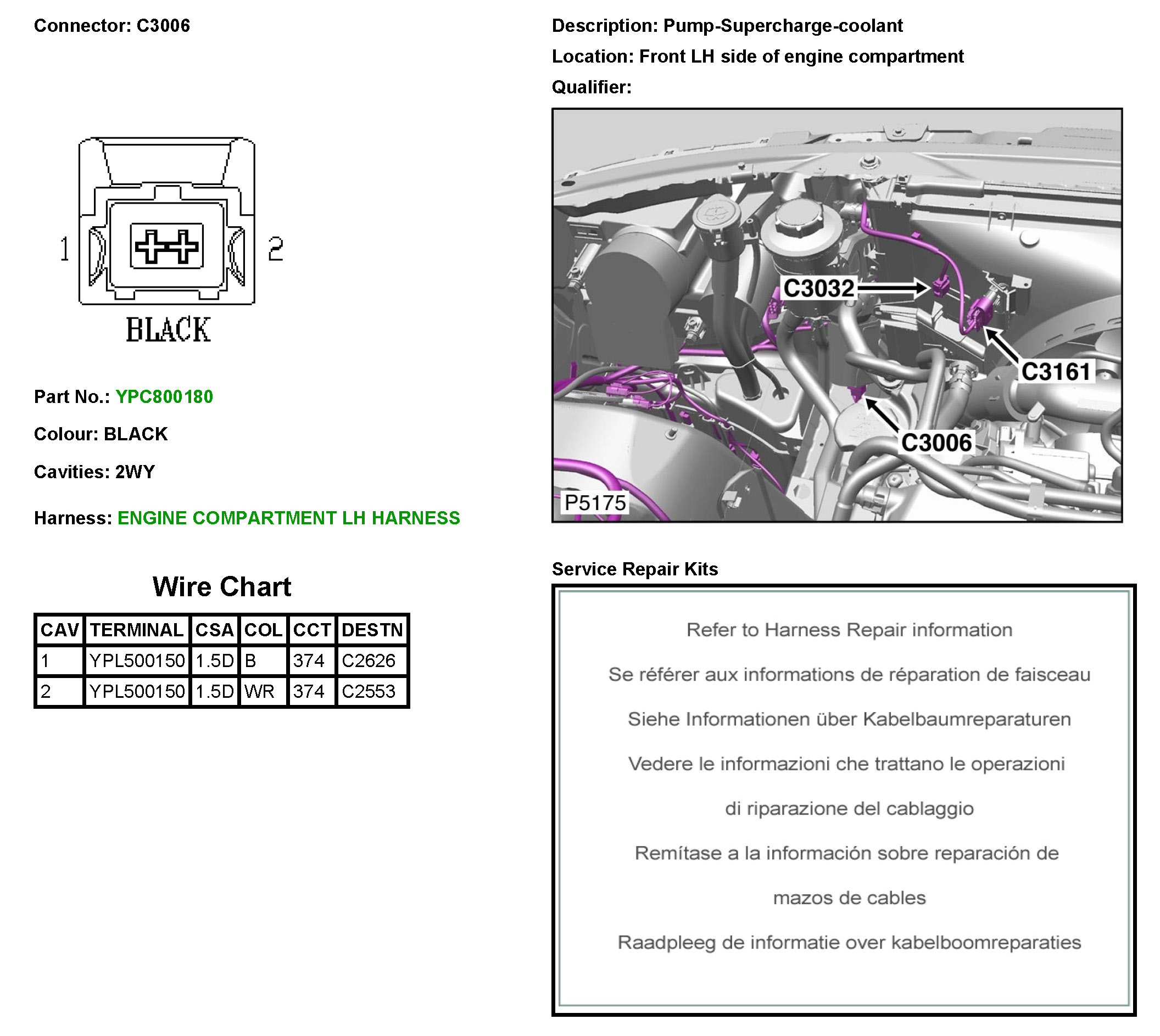 Connector: C3006

1

2

BLACK

Part No.: YPC800180

Colour: BLACK

Cavities: 2WY

Harness: ENGINE COMPARTMENT LH HARNESS

Wire Chart

| CAV | TERMINAL | CSA | COL | CCT | DESTN |
|---|---|---|---|---|---|
| 1 | YPL500150 | 1.5D | B | 374 | C2626 |
| 2 | YPL500150 | 1.5D | WR | 374 | C2553 |

Description: Pump-Supercharge-coolant

Location: Front LH side of engine compartment

Qualifier:

C3032

C3161

C3006

P5175

Service Repair Kits

Refer to Harness Repair information

Se référer aux informations de réparation de faisceau

Siehe Informationen über Kabelbaumreparaturen

Vedere le informazioni che trattano le operazioni di riparazione del cablaggio

Remítase a la información sobre reparación de mazos de cables

Raadpleeg de informatie over kabelboomreparaties