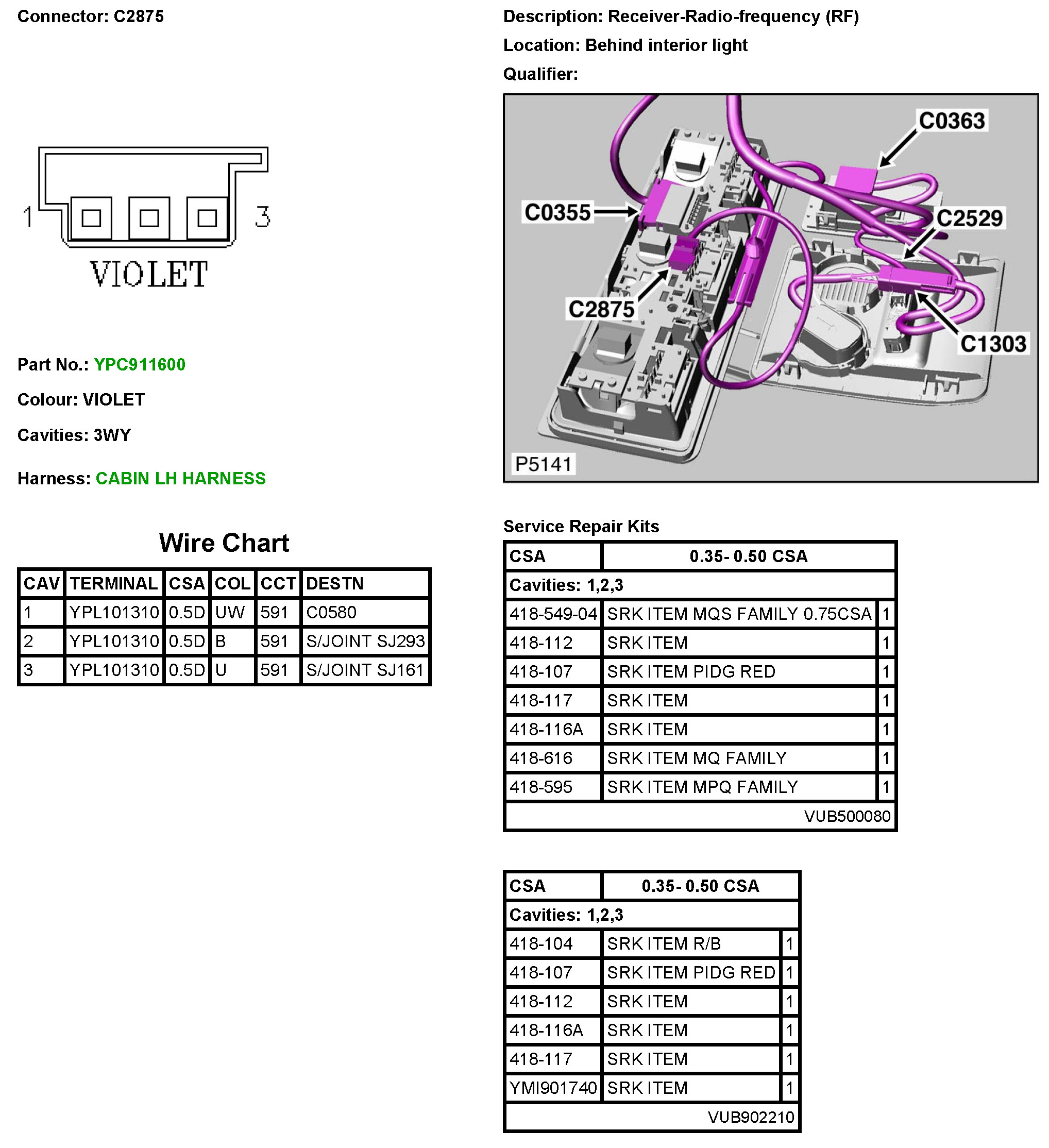 Connector: C2875

1 3
VIOLET

Part No.: YPC911600

Colour: VIOLET

Cavities: 3WY

Harness: CABIN LH HARNESS

Wire Chart

| CAV | TERMINAL | CSA | COL | CCT | DESTN |
|---|---|---|---|---|---|
| 1 | YPL101310 | 0.5D | UW | 591 | C0580 |
| 2 | YPL101310 | 0.5D | B | 591 | S/JOINT SJ293 |
| 3 | YPL101310 | 0.5D | U | 591 | S/JOINT SJ161 |

Description: Receiver-Radio-frequency (RF)

Location: Behind interior light

Qualifier:

C0363
C0355
C2529
C2875
C1303
P5141

Service Repair Kits

| CSA | 0.35- 0.50 CSA | |
|---|---|---|
| Cavities: 1,2,3 | | |
| 418-549-04 | SRK ITEM MQS FAMILY 0.75CSA | 1 |
| 418-112 | SRK ITEM | 1 |
| 418-107 | SRK ITEM PIDG RED | 1 |
| 418-117 | SRK ITEM | 1 |
| 418-116A | SRK ITEM | 1 |
| 418-616 | SRK ITEM MQ FAMILY | 1 |
| 418-595 | SRK ITEM MPQ FAMILY | 1 |
| | VUB500080 | |

| CSA | 0.35- 0.50 CSA | |
|---|---|---|
| Cavities: 1,2,3 | | |
| 418-104 | SRK ITEM R/B | 1 |
| 418-107 | SRK ITEM PIDG RED | 1 |
| 418-112 | SRK ITEM | 1 |
| 418-116A | SRK ITEM | 1 |
| 418-117 | SRK ITEM | 1 |
| YMI901740 | SRK ITEM | 1 |
| | VUB902210 | |