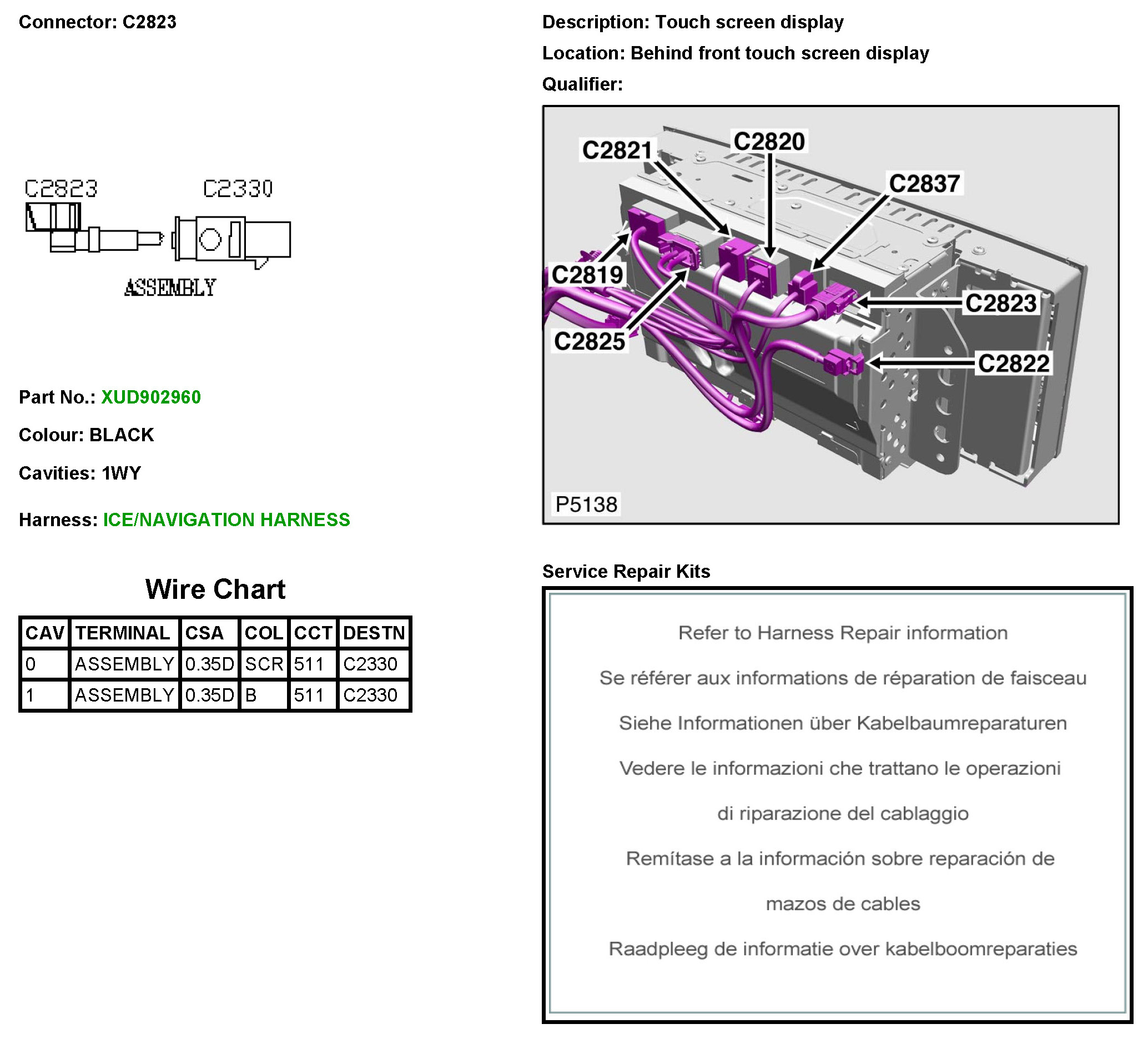 Connector: C2823

C2823 C2330

ASSEMBLY

Part No.: XUD902960

Colour: BLACK

Cavities: 1WY

Harness: ICE/NAVIGATION HARNESS

Wire Chart

| CAV | TERMINAL | CSA | COL | CCT | DESTN |
|---|---|---|---|---|---|
| 0 | ASSEMBLY | 0.35D | SCR | 511 | C2330 |
| 1 | ASSEMBLY | 0.35D | B | 511 | C2330 |

Description: Touch screen display

Location: Behind front touch screen display

Qualifier:

C2821 C2820 C2837 C2819 C2823 C2825 C2822

P5138

Service Repair Kits

Refer to Harness Repair information

Se référer aux informations de réparation de faisceau

Siehe Informationen über Kabelbaumreparaturen

Vedere le informazioni che trattano le operazioni

di riparazione del cablaggio

Remítase a la información sobre reparación de

mazos de cables

Raadpleeg de informatie over kabelboomreparaties