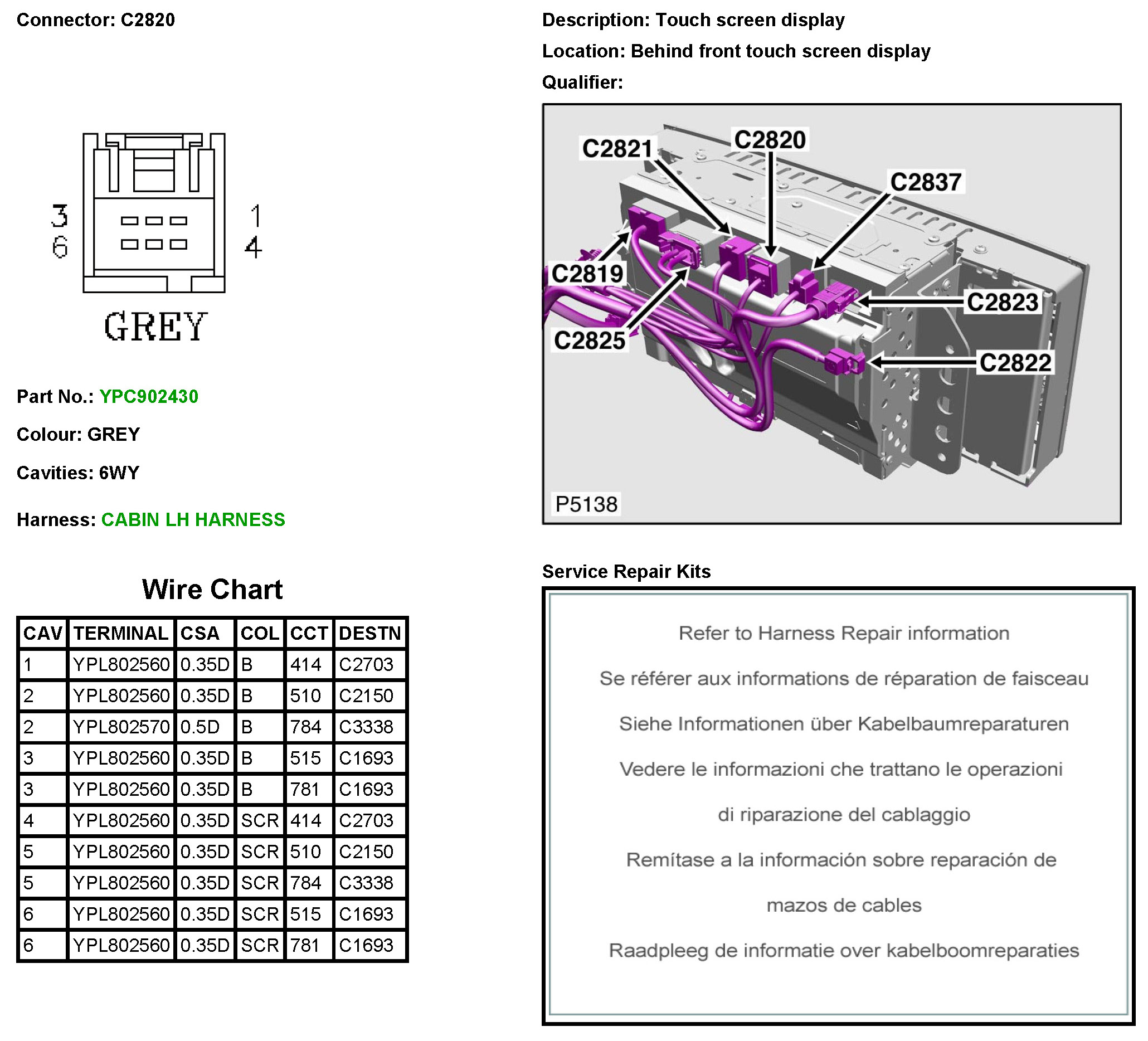 Connector: C2820

3
6
1
4
GREY

Part No.: YPC902430

Colour: GREY

Cavities: 6WY

Harness: CABIN LH HARNESS

Wire Chart

| CAV | TERMINAL | CSA | COL | CCT | DESTN |
|---|---|---|---|---|---|
| 1 | YPL802560 | 0.35D | B | 414 | C2703 |
| 2 | YPL802560 | 0.35D | B | 510 | C2150 |
| 2 | YPL802570 | 0.5D | B | 784 | C3338 |
| 3 | YPL802560 | 0.35D | B | 515 | C1693 |
| 3 | YPL802560 | 0.35D | B | 781 | C1693 |
| 4 | YPL802560 | 0.35D | SCR | 414 | C2703 |
| 5 | YPL802560 | 0.35D | SCR | 510 | C2150 |
| 5 | YPL802560 | 0.35D | SCR | 784 | C3338 |
| 6 | YPL802560 | 0.35D | SCR | 515 | C1693 |
| 6 | YPL802560 | 0.35D | SCR | 781 | C1693 |

Description: Touch screen display

Location: Behind front touch screen display

Qualifier:

C2821
C2820
C2837
C2819
C2823
C2825
C2822
P5138

Service Repair Kits

Refer to Harness Repair information

Se référer aux informations de réparation de faisceau

Siehe Informationen über Kabelbaumreparaturen

Vedere le informazioni che trattano le operazioni di riparazione del cablaggio

Remítase a la información sobre reparación de mazos de cables

Raadpleeg de informatie over kabelboomreparaties