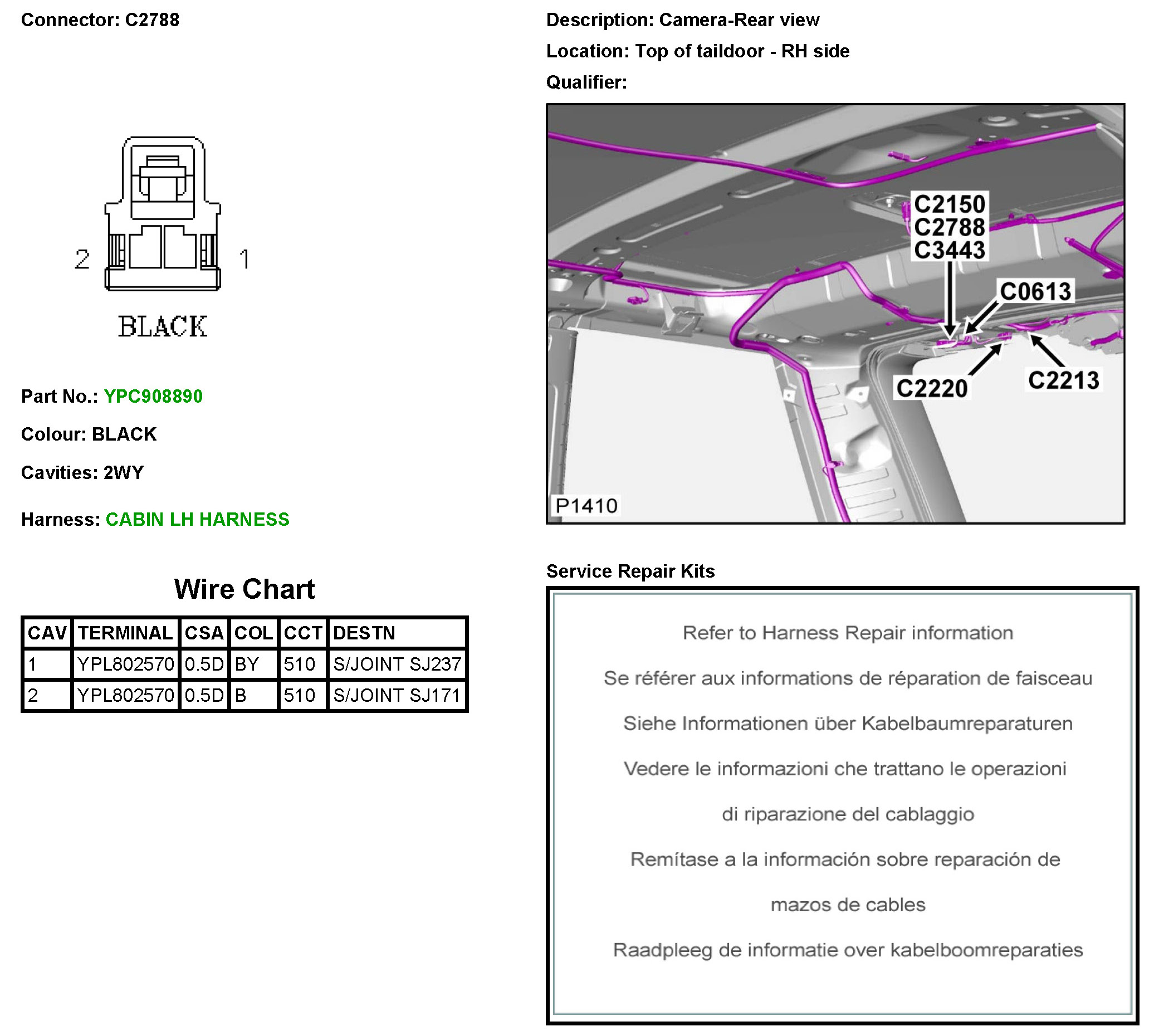 Connector: C2788

2 1

BLACK

Part No.: YPC908890

Colour: BLACK

Cavities: 2WY

Harness: CABIN LH HARNESS

Wire Chart

| CAV | TERMINAL | CSA | COL | CCT | DESTN |
|---|---|---|---|---|---|
| 1 | YPL802570 | 0.5D | BY | 510 | S/JOINT SJ237 |
| 2 | YPL802570 | 0.5D | B | 510 | S/JOINT SJ171 |

Description: Camera-Rear view

Location: Top of taildoor - RH side

Qualifier:

C2150
C2788
C3443
C0613
C2220
C2213
P1410

Service Repair Kits

Refer to Harness Repair information

Se référer aux informations de réparation de faisceau

Siehe Informationen über Kabelbaumreparaturen

Vedere le informazioni che trattano le operazioni

di riparazione del cablaggio

Remítase a la información sobre reparación de

mazos de cables

Raadpleeg de informatie over kabelboomreparaties