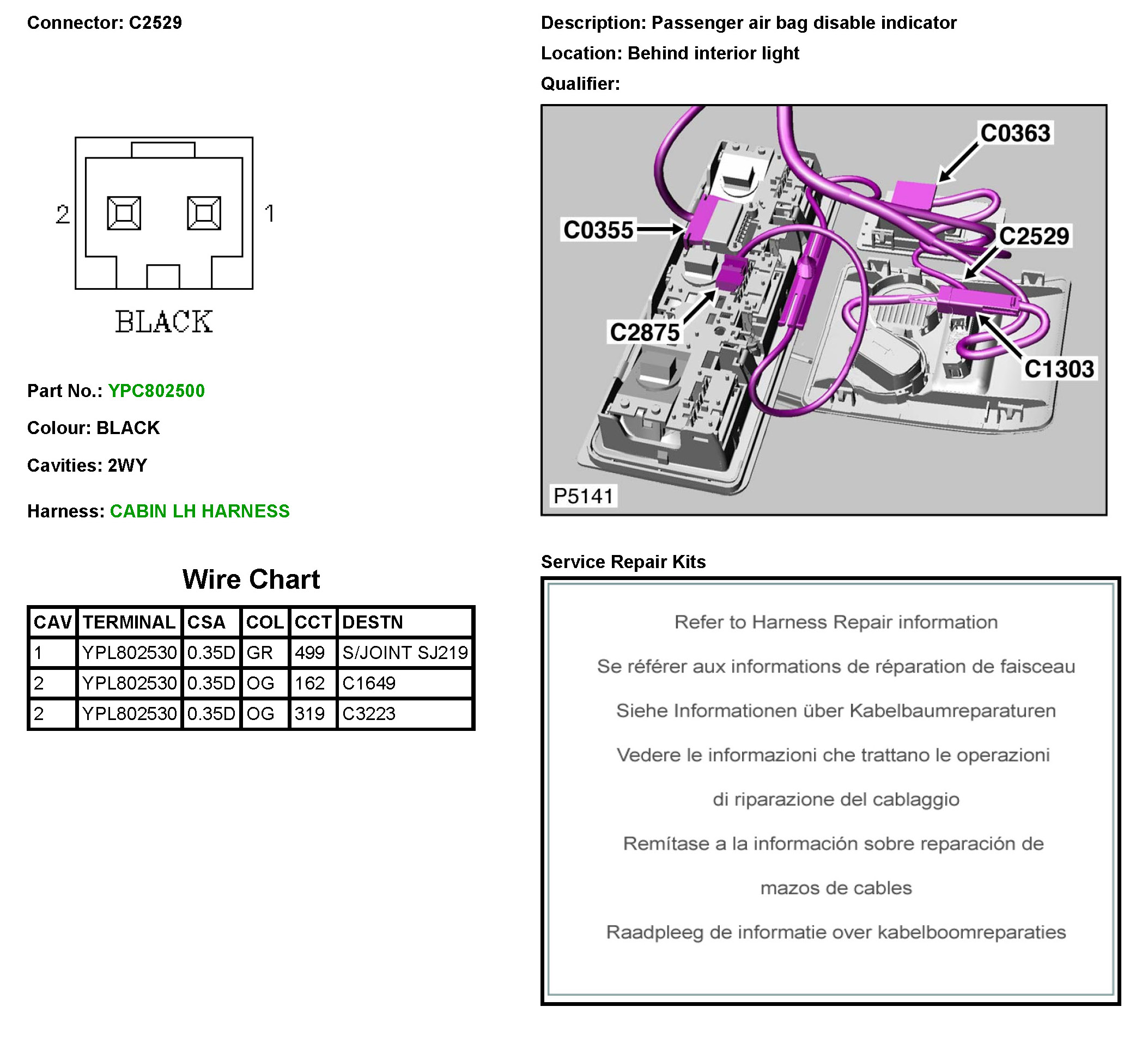 Connector: C2529

2

1

BLACK

Part No.: YPC802500

Colour: BLACK

Cavities: 2WY

Harness: CABIN LH HARNESS

Wire Chart

| CAV | TERMINAL | CSA | COL | CCT | DESTN |
|---|---|---|---|---|---|
| 1 | YPL802530 | 0.35D | GR | 499 | S/JOINT SJ219 |
| 2 | YPL802530 | 0.35D | OG | 162 | C1649 |
| 2 | YPL802530 | 0.35D | OG | 319 | C3223 |

Description: Passenger air bag disable indicator

Location: Behind interior light

Qualifier:

C0363

C0355

C2529

C2875

C1303

P5141

Service Repair Kits

Refer to Harness Repair information

Se référer aux informations de réparation de faisceau

Siehe Informationen über Kabelbaumreparaturen

Vedere le informazioni che trattano le operazioni

di riparazione del cablaggio

Remítase a la información sobre reparación de

mazos de cables

Raadpleeg de informatie over kabelboomreparaties