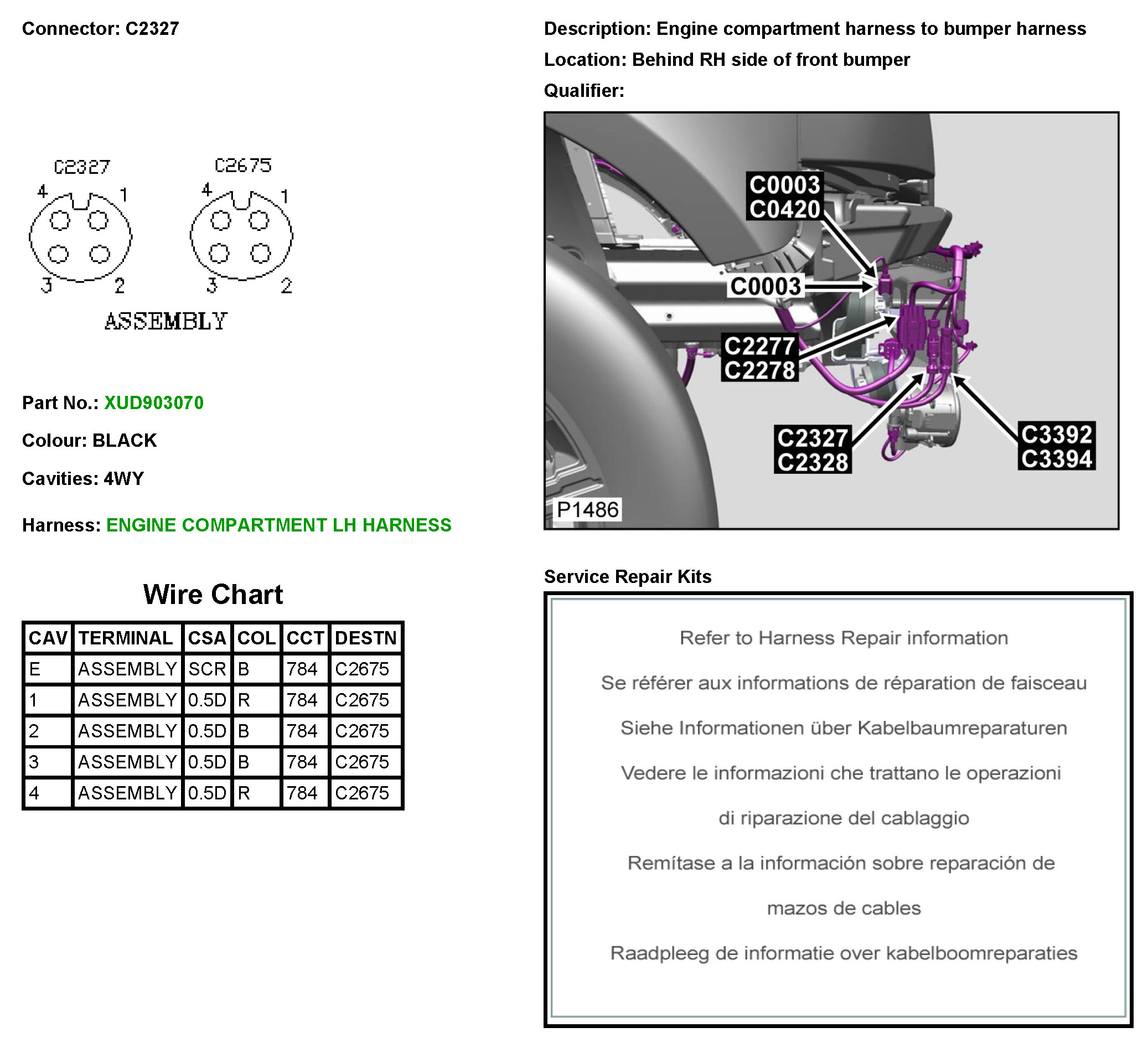 Connector: C2327

C2327
4 1
3 2

C2675
4 1
3 2

ASSEMBLY

Part No.: XUD903070

Colour: BLACK

Cavities: 4WY

Harness: ENGINE COMPARTMENT LH HARNESS

Wire Chart

| CAV | TERMINAL | CSA | COL | CCT | DESTN |
|---|---|---|---|---|---|
| E | ASSEMBLY | SCR | B | 784 | C2675 |
| 1 | ASSEMBLY | 0.5D | R | 784 | C2675 |
| 2 | ASSEMBLY | 0.5D | B | 784 | C2675 |
| 3 | ASSEMBLY | 0.5D | B | 784 | C2675 |
| 4 | ASSEMBLY | 0.5D | R | 784 | C2675 |

Description: Engine compartment harness to bumper harness

Location: Behind RH side of front bumper

Qualifier:

C0003
C0420
C0003
C2277
C2278
C2327
C2328
C3392
C3394
P1486

Service Repair Kits

Refer to Harness Repair information

Se référer aux informations de réparation de faisceau

Siehe Informationen über Kabelbaumreparaturen

Vedere le informazioni che trattano le operazioni di riparazione del cablaggio

Remítase a la información sobre reparación de mazos de cables

Raadpleeg de informatie over kabelboomreparaties