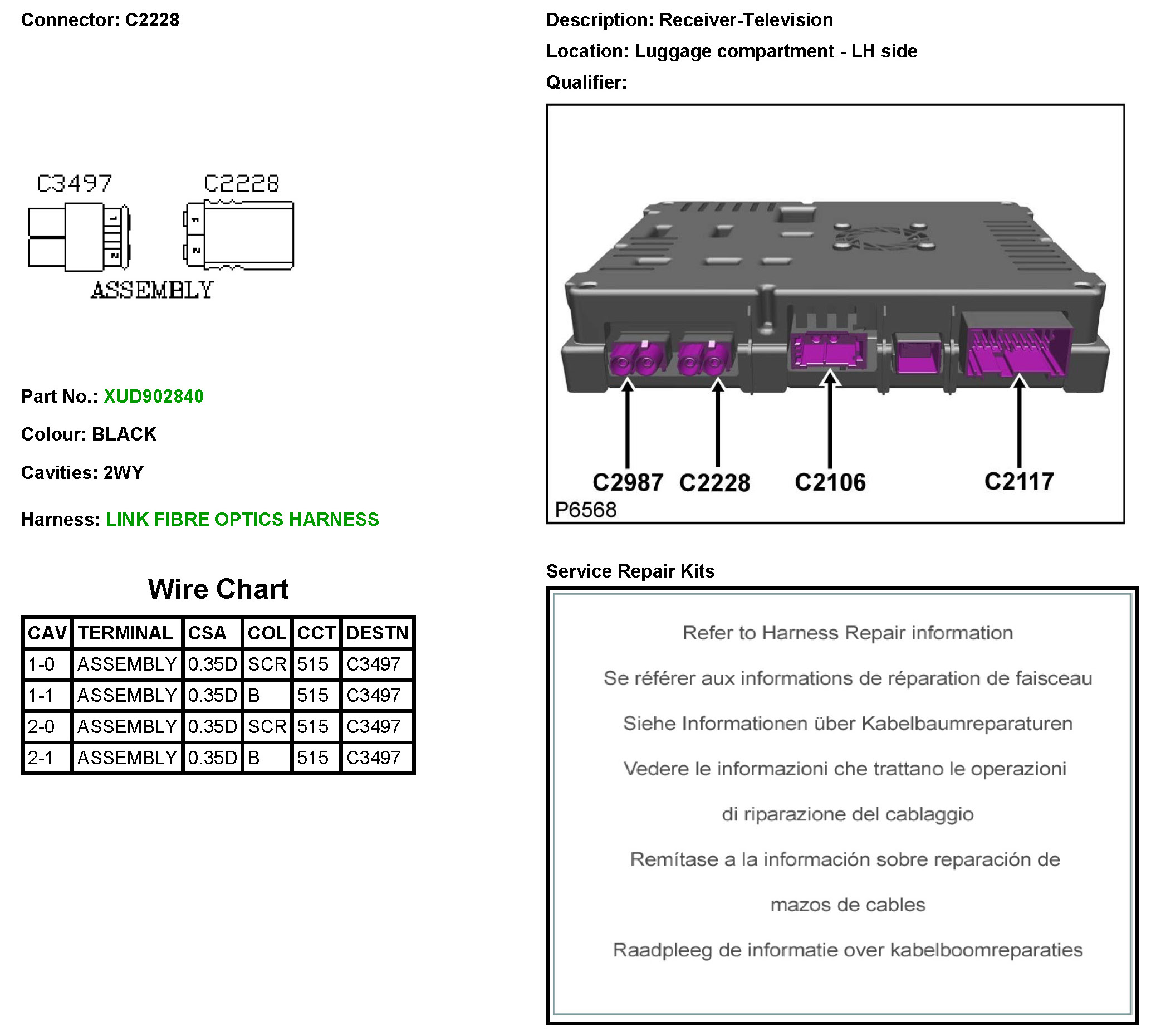 Connector: C2228

C3497 C2228

1 2 1 2

ASSEMBLY

Part No.: XUD902840

Colour: BLACK

Cavities: 2WY

Harness: LINK FIBRE OPTICS HARNESS

Wire Chart

| CAV | TERMINAL | CSA | COL | CCT | DESTN |
|---|---|---|---|---|---|
| 1-0 | ASSEMBLY | 0.35D | SCR | 515 | C3497 |
| 1-1 | ASSEMBLY | 0.35D | B | 515 | C3497 |
| 2-0 | ASSEMBLY | 0.35D | SCR | 515 | C3497 |
| 2-1 | ASSEMBLY | 0.35D | B | 515 | C3497 |

Description: Receiver-Television

Location: Luggage compartment - LH side

Qualifier:

C2987 C2228 C2106 C2117

P6568

Service Repair Kits

Refer to Harness Repair information

Se référer aux informations de réparation de faisceau

Siehe Informationen über Kabelbaumreparaturen

Vedere le informazioni che trattano le operazioni

di riparazione del cablaggio

Remítase a la información sobre reparación de

mazos de cables

Raadpleeg de informatie over kabelboomreparaties