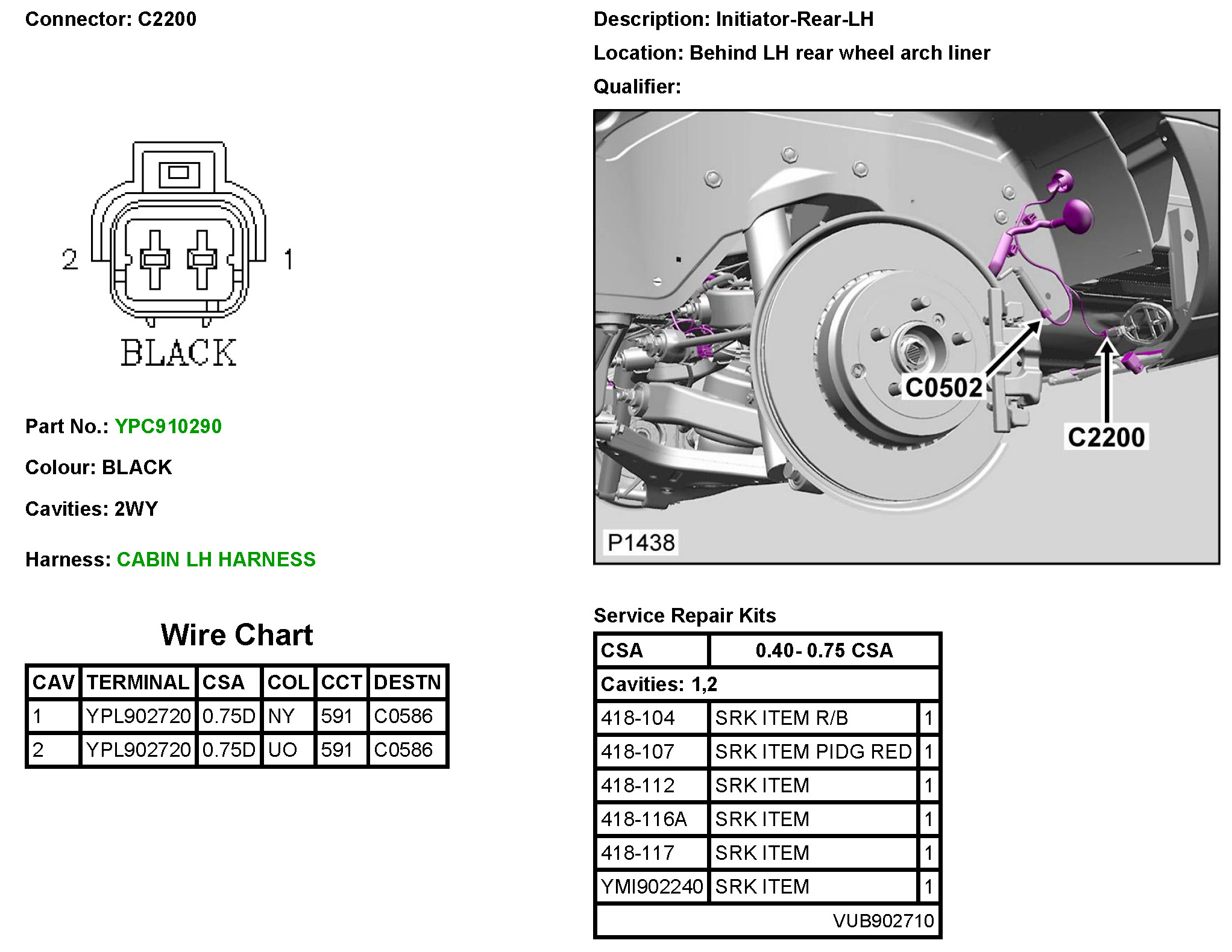 Connector: C2200

2 1

BLACK

Part No.: YPC910290

Colour: BLACK

Cavities: 2WY

Harness: CABIN LH HARNESS

Wire Chart

| CAV | TERMINAL | CSA | COL | CCT | DESTN |
|---|---|---|---|---|---|
| 1 | YPL902720 | 0.75D | NY | 591 | C0586 |
| 2 | YPL902720 | 0.75D | UO | 591 | C0586 |

Description: Initiator-Rear-LH

Location: Behind LH rear wheel arch liner

Qualifier:

C0502

C2200

P1438

Service Repair Kits

| CSA | 0.40- 0.75 CSA | |
|---|---|---|
| Cavities: 1,2 | | |
| 418-104 | SRK ITEM R/B | 1 |
| 418-107 | SRK ITEM PIDG RED | 1 |
| 418-112 | SRK ITEM | 1 |
| 418-116A | SRK ITEM | 1 |
| 418-117 | SRK ITEM | 1 |
| YMI902240 | SRK ITEM | 1 |
| | VUB902710 | |