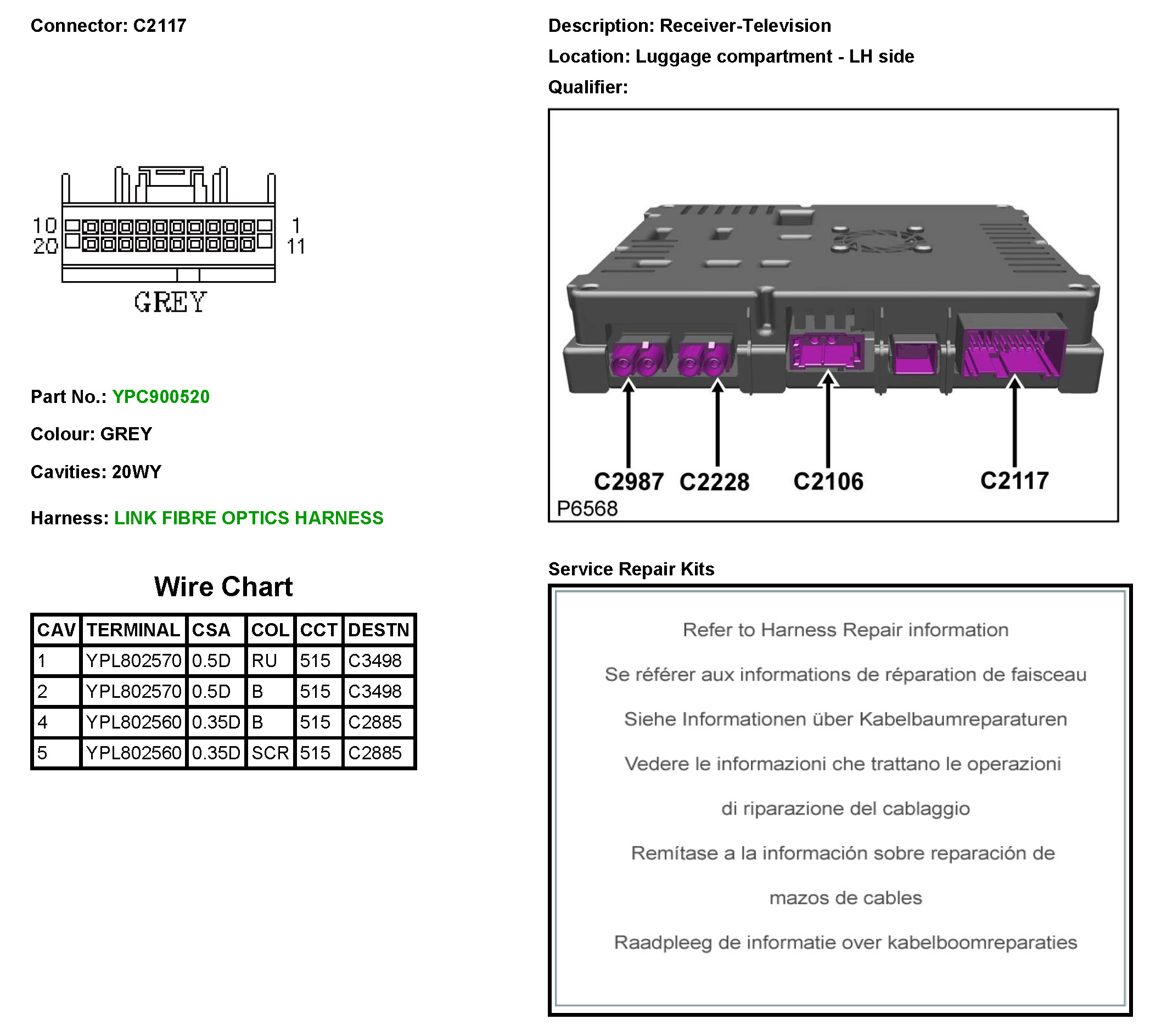 Connector: C2117

10
20
1
11
GREY

Part No.: YPC900520

Colour: GREY

Cavities: 20WY

Harness: LINK FIBRE OPTICS HARNESS

Wire Chart

| CAV | TERMINAL | CSA | COL | CCT | DESTN |
|---|---|---|---|---|---|
| 1 | YPL802570 | 0.5D | RU | 515 | C3498 |
| 2 | YPL802570 | 0.5D | B | 515 | C3498 |
| 4 | YPL802560 | 0.35D | B | 515 | C2885 |
| 5 | YPL802560 | 0.35D | SCR | 515 | C2885 |

Description: Receiver-Television

Location: Luggage compartment - LH side

Qualifier:

C2987 C2228 C2106 C2117
P6568

Service Repair Kits

Refer to Harness Repair information

Se référer aux informations de réparation de faisceau

Siehe Informationen über Kabelbaumreparaturen

Vedere le informazioni che trattano le operazioni

di riparazione del cablaggio

Remítase a la información sobre reparación de

mazos de cables

Raadpleeg de informatie over kabelboomreparaties