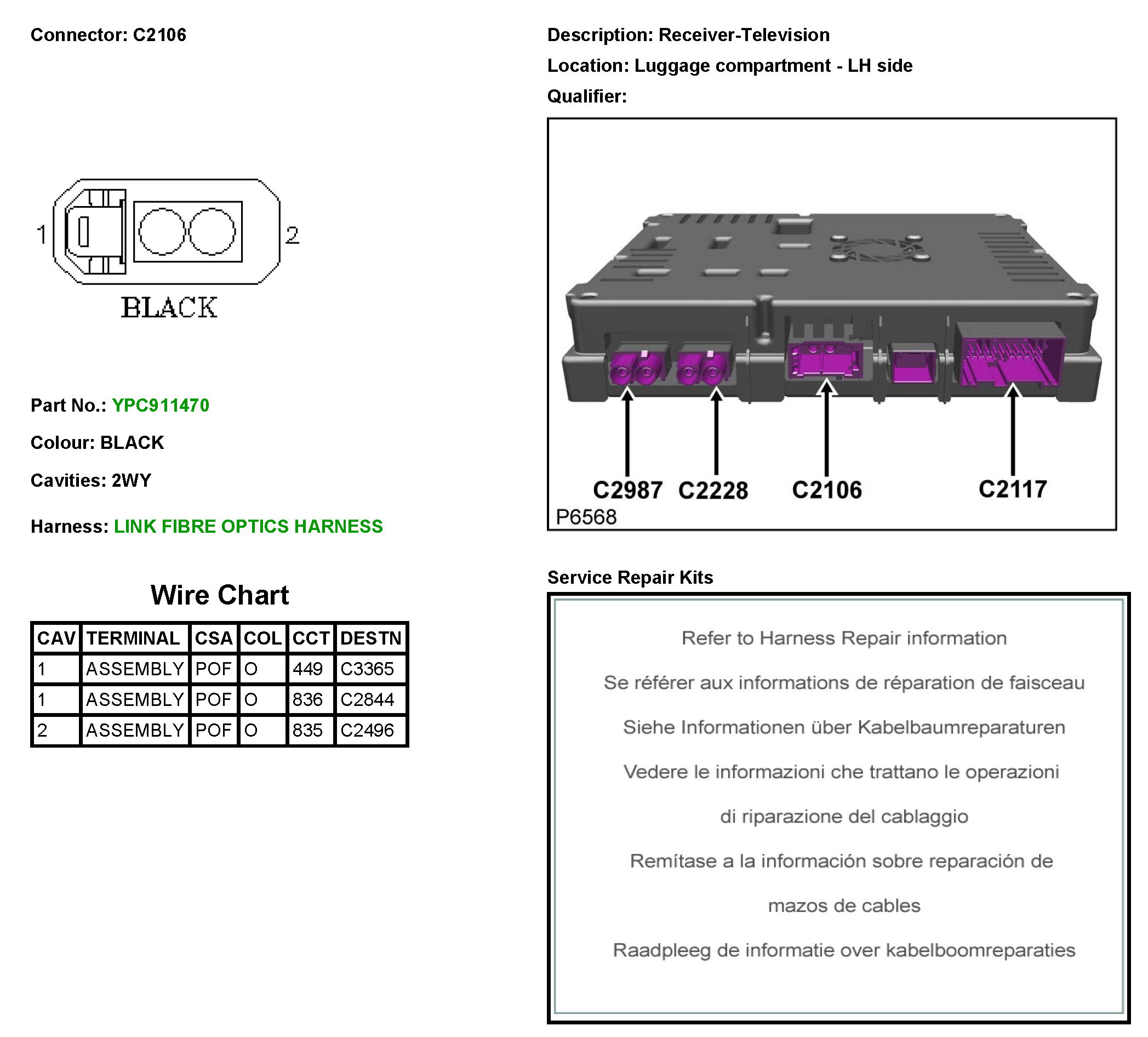 Connector: C2106

1 2

BLACK

Part No.: YPC911470

Colour: BLACK

Cavities: 2WY

Harness: LINK FIBRE OPTICS HARNESS

Wire Chart

| CAV | TERMINAL | CSA | COL | CCT | DESTN |
|---|---|---|---|---|---|
| 1 | ASSEMBLY | POF | O | 449 | C3365 |
| 1 | ASSEMBLY | POF | O | 836 | C2844 |
| 2 | ASSEMBLY | POF | O | 835 | C2496 |

Description: Receiver-Television

Location: Luggage compartment - LH side

Qualifier:

C2987 C2228 C2106 C2117
P6568

Service Repair Kits

Refer to Harness Repair information

Se référer aux informations de réparation de faisceau

Siehe Informationen über Kabelbaumreparaturen

Vedere le informazioni che trattano le operazioni di riparazione del cablaggio

Remítase a la información sobre reparación de mazos de cables

Raadpleeg de informatie over kabelboomreparaties