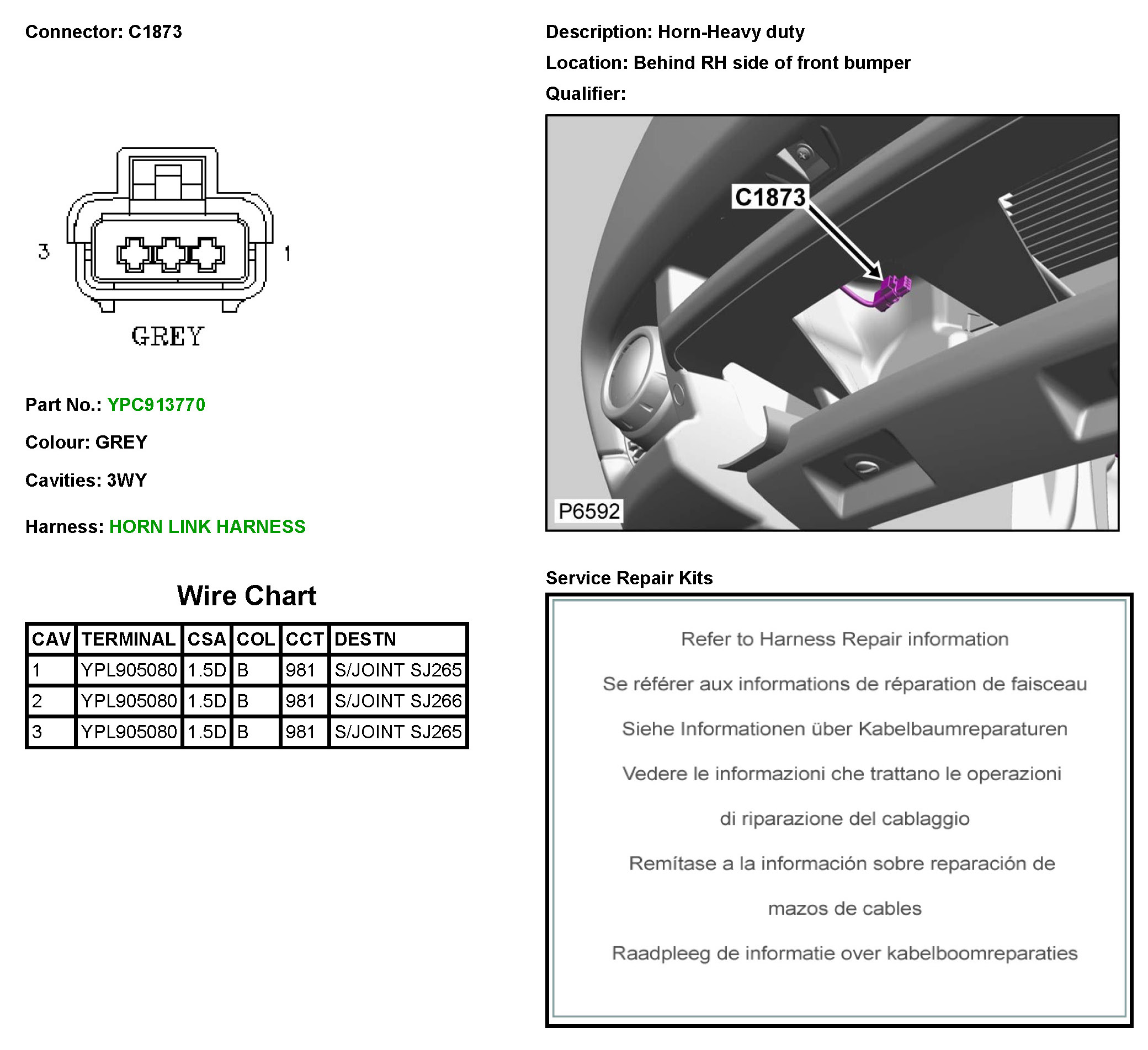 Connector: C1873

3

1

GREY

Part No.: YPC913770

Colour: GREY

Cavities: 3WY

Harness: HORN LINK HARNESS

Wire Chart

| CAV | TERMINAL | CSA | COL | CCT | DESTN |
|---|---|---|---|---|---|
| 1 | YPL905080 | 1.5D | B | 981 | S/JOINT SJ265 |
| 2 | YPL905080 | 1.5D | B | 981 | S/JOINT SJ266 |
| 3 | YPL905080 | 1.5D | B | 981 | S/JOINT SJ265 |

Description: Horn-Heavy duty

Location: Behind RH side of front bumper

Qualifier:

C1873

P6592

Service Repair Kits

Refer to Harness Repair information

Se référer aux informations de réparation de faisceau

Siehe Informationen über Kabelbaumreparaturen

Vedere le informazioni che trattano le operazioni di riparazione del cablaggio

Remítase a la información sobre reparación de mazos de cables

Raadpleeg de informatie over kabelboomreparaties