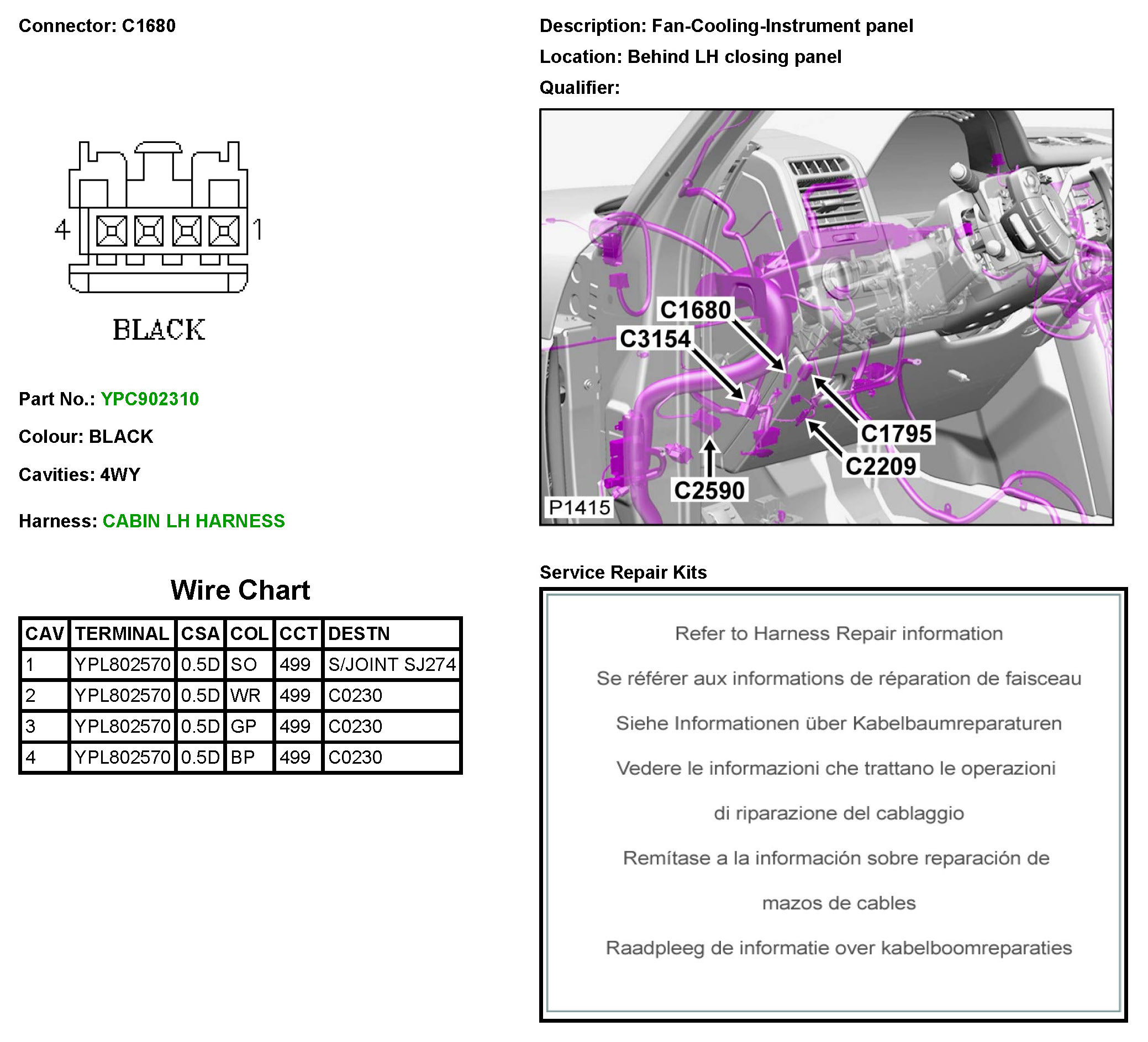 Connector: C1680

4 1

BLACK

Part No.: YPC902310

Colour: BLACK

Cavities: 4WY

Harness: CABIN LH HARNESS

Wire Chart

| CAV | TERMINAL | CSA | COL | CCT | DESTN |
|---|---|---|---|---|---|
| 1 | YPL802570 | 0.5D | SO | 499 | S/JOINT SJ274 |
| 2 | YPL802570 | 0.5D | WR | 499 | C0230 |
| 3 | YPL802570 | 0.5D | GP | 499 | C0230 |
| 4 | YPL802570 | 0.5D | BP | 499 | C0230 |

Description: Fan-Cooling-Instrument panel

Location: Behind LH closing panel

Qualifier:

C1680
C3154
C1795
C2209
C2590
P1415

Service Repair Kits

Refer to Harness Repair information

Se référer aux informations de réparation de faisceau

Siehe Informationen über Kabelbaumreparaturen

Vedere le informazioni che trattano le operazioni

di riparazione del cablaggio

Remítase a la información sobre reparación de

mazos de cables

Raadpleeg de informatie over kabelboomreparaties