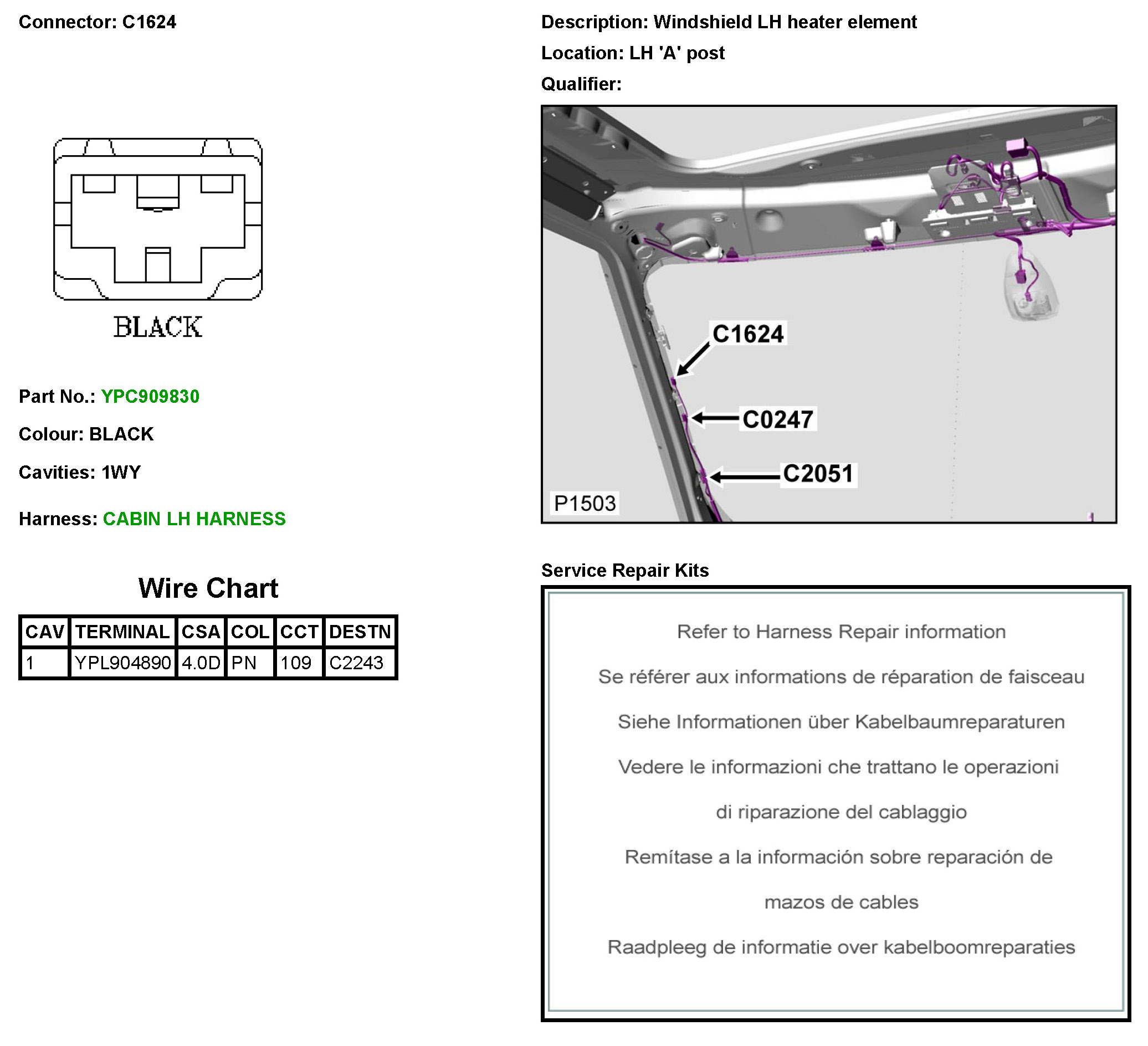 Connector: C1624

BLACK

Part No.: YPC909830

Colour: BLACK

Cavities: 1WY

Harness: CABIN LH HARNESS

Wire Chart

| CAV | TERMINAL | CSA | COL | CCT | DESTN |
|---|---|---|---|---|---|
| 1 | YPL904890 | 4.0D | PN | 109 | C2243 |

Description: Windshield LH heater element

Location: LH 'A' post

Qualifier:

C1624
C0247
C2051
P1503

Service Repair Kits

Refer to Harness Repair information

Se référer aux informations de réparation de faisceau

Siehe Informationen über Kabelbaumreparaturen

Vedere le informazioni che trattano le operazioni di riparazione del cablaggio

Remítase a la información sobre reparación de mazos de cables

Raadpleeg de informatie over kabelboomreparaties