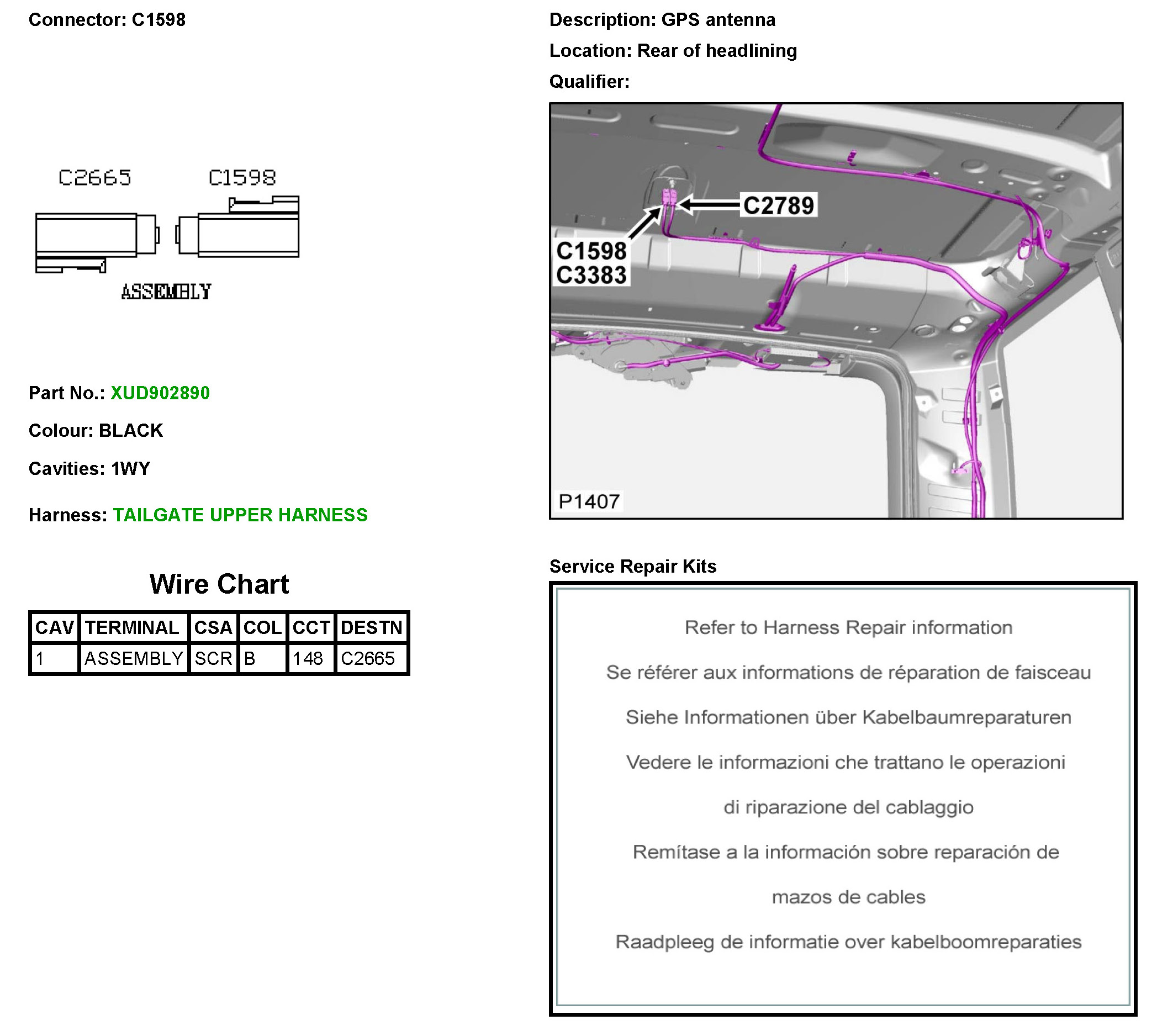 Connector: C1598

C2665 C1598

ASSEMBLY

Part No.: XUD902890

Colour: BLACK

Cavities: 1WY

Harness: TAILGATE UPPER HARNESS

Wire Chart

| CAV | TERMINAL | CSA | COL | CCT | DESTN |
|---|---|---|---|---|---|
| 1 | ASSEMBLY | SCR | B | 148 | C2665 |

Description: GPS antenna

Location: Rear of headlining

Qualifier:

C2789

C1598
C3383

P1407

Service Repair Kits

Refer to Harness Repair information

Se référer aux informations de réparation de faisceau

Siehe Informationen über Kabelbaumreparaturen

Vedere le informazioni che trattano le operazioni di riparazione del cablaggio

Remítase a la información sobre reparación de mazos de cables

Raadpleeg de informatie over kabelboomreparaties