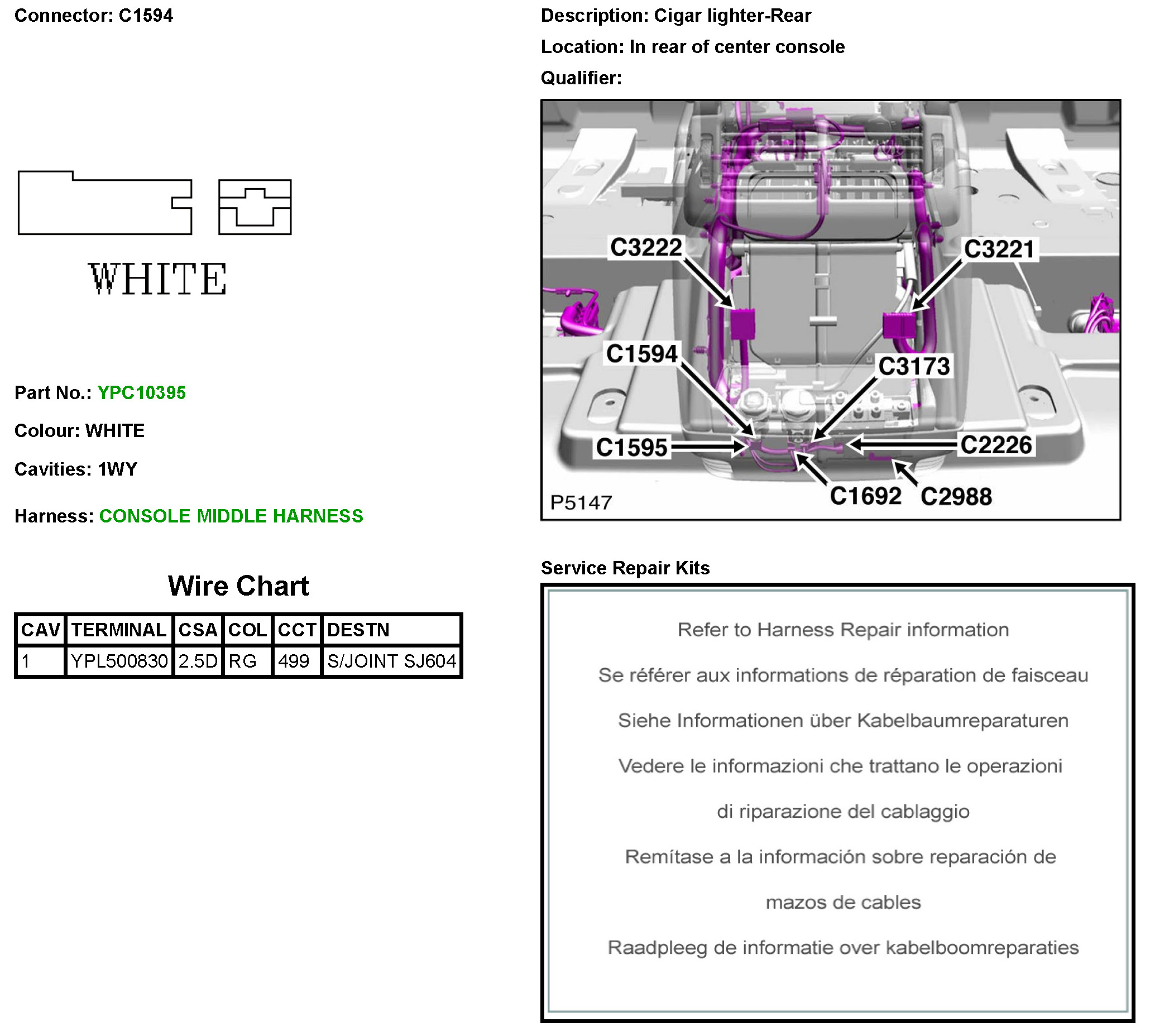 Connector: C1594

WHITE

Part No.: YPC10395

Colour: WHITE

Cavities: 1WY

Harness: CONSOLE MIDDLE HARNESS

Wire Chart

| CAV | TERMINAL | CSA | COL | CCT | DESTN |
|---|---|---|---|---|---|
| 1 | YPL500830 | 2.5D | RG | 499 | S/JOINT SJ604 |

Description: Cigar lighter-Rear

Location: In rear of center console

Qualifier:

C3222
C3221
C1594
C3173
C1595
C2226
C1692
C2988
P5147

Service Repair Kits

Refer to Harness Repair information

Se référer aux informations de réparation de faisceau

Siehe Informationen über Kabelbaumreparaturen

Vedere le informazioni che trattano le operazioni

di riparazione del cablaggio

Remítase a la información sobre reparación de

mazos de cables

Raadpleeg de informatie over kabelboomreparaties