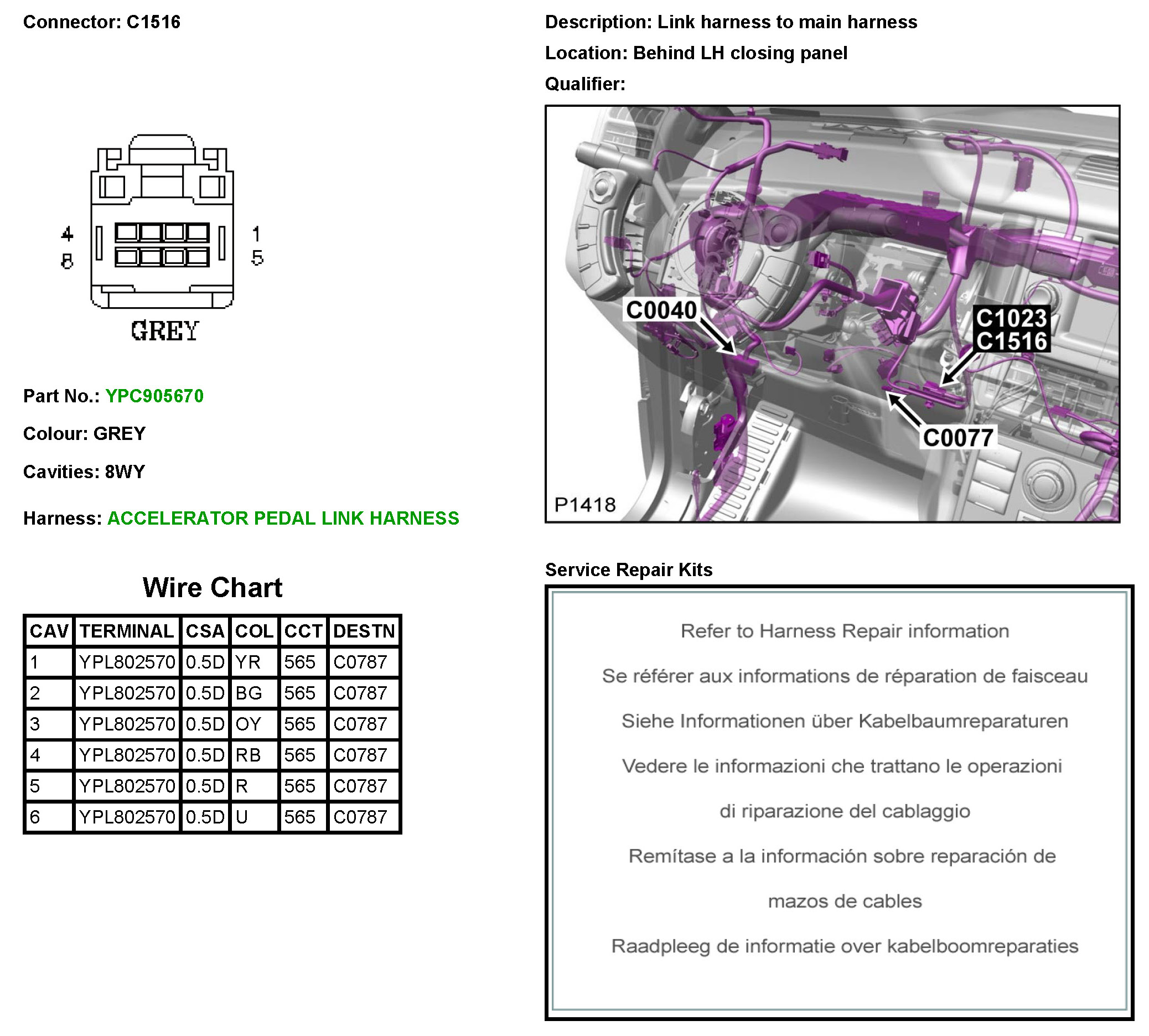 Connector: C1516

4
8
1
5
GREY

Part No.: YPC905670

Colour: GREY

Cavities: 8WY

Harness: ACCELERATOR PEDAL LINK HARNESS

Wire Chart

| CAV | TERMINAL | CSA | COL | CCT | DESTN |
|---|---|---|---|---|---|
| 1 | YPL802570 | 0.5D | YR | 565 | C0787 |
| 2 | YPL802570 | 0.5D | BG | 565 | C0787 |
| 3 | YPL802570 | 0.5D | OY | 565 | C0787 |
| 4 | YPL802570 | 0.5D | RB | 565 | C0787 |
| 5 | YPL802570 | 0.5D | R | 565 | C0787 |
| 6 | YPL802570 | 0.5D | U | 565 | C0787 |

Description: Link harness to main harness

Location: Behind LH closing panel

Qualifier:

C0040
C1023
C1516
C0077
P1418

Service Repair Kits

Refer to Harness Repair information

Se référer aux informations de réparation de faisceau

Siehe Informationen über Kabelbaumreparaturen

Vedere le informazioni che trattano le operazioni di riparazione del cablaggio

Remítase a la información sobre reparación de mazos de cables

Raadpleeg de informatie over kabelboomreparaties