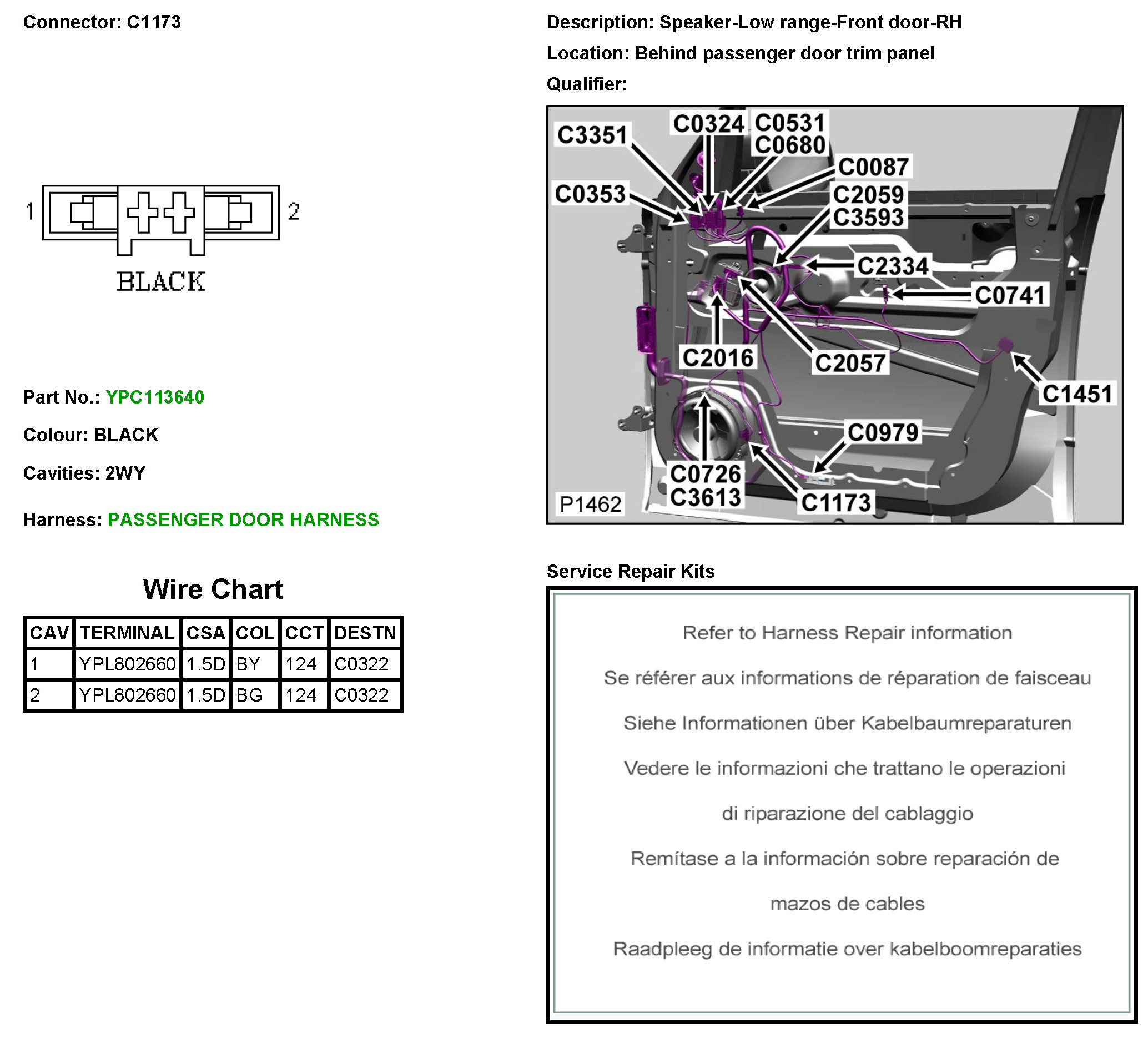 Connector: C1173

1 2

BLACK

Part No.: YPC113640

Colour: BLACK

Cavities: 2WY

Harness: PASSENGER DOOR HARNESS

Wire Chart

| CAV | TERMINAL | CSA | COL | CCT | DESTN |
|---|---|---|---|---|---|
| 1 | YPL802660 | 1.5D | BY | 124 | C0322 |
| 2 | YPL802660 | 1.5D | BG | 124 | C0322 |

Description: Speaker-Low range-Front door-RH

Location: Behind passenger door trim panel

Qualifier:

C3351 C0324 C0531 C0680 C0087 C0353 C2059 C3593 C2334 C0741 C2016 C2057 C1451 C0979 C0726 C3613 C1173 P1462

Service Repair Kits

Refer to Harness Repair information

Se référer aux informations de réparation de faisceau

Siehe Informationen über Kabelbaumreparaturen

Vedere le informazioni che trattano le operazioni di riparazione del cablaggio

Remítase a la información sobre reparación de mazos de cables

Raadpleeg de informatie over kabelboomreparaties