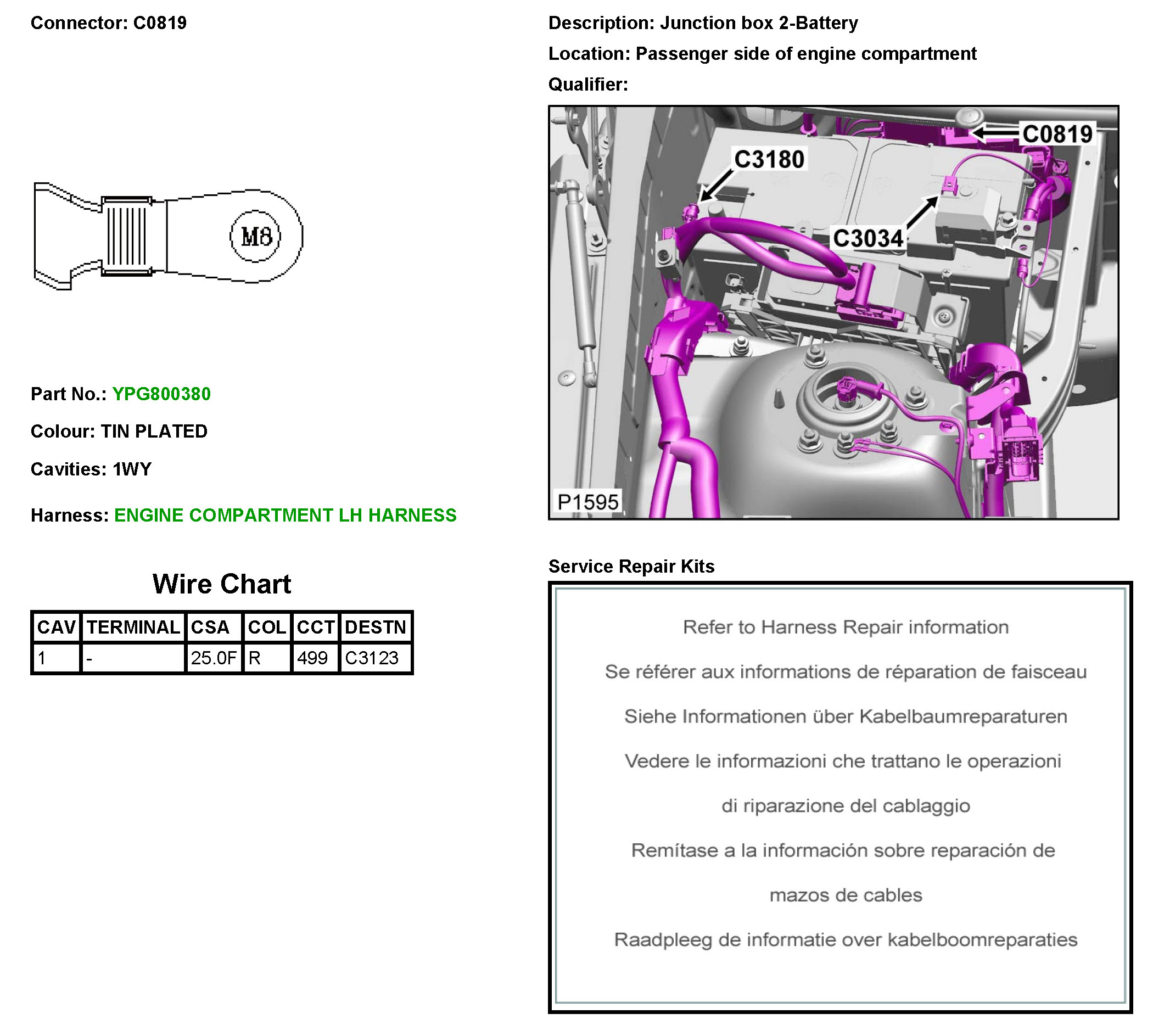 Connector: C0819

M8

Part No.: YPG800380

Colour: TIN PLATED

Cavities: 1WY

Harness: ENGINE COMPARTMENT LH HARNESS

Wire Chart

| CAV | TERMINAL | CSA | COL | CCT | DESTN |
|---|---|---|---|---|---|
| 1 | - | 25.0F | R | 499 | C3123 |

Description: Junction box 2-Battery

Location: Passenger side of engine compartment

Qualifier:

C0819

C3180

C3034

P1595

Service Repair Kits

Refer to Harness Repair information

Se référer aux informations de réparation de faisceau

Siehe Informationen über Kabelbaumreparaturen

Vedere le informazioni che trattano le operazioni

di riparazione del cablaggio

Remítase a la información sobre reparación de

mazos de cables

Raadpleeg de informatie over kabelboomreparaties