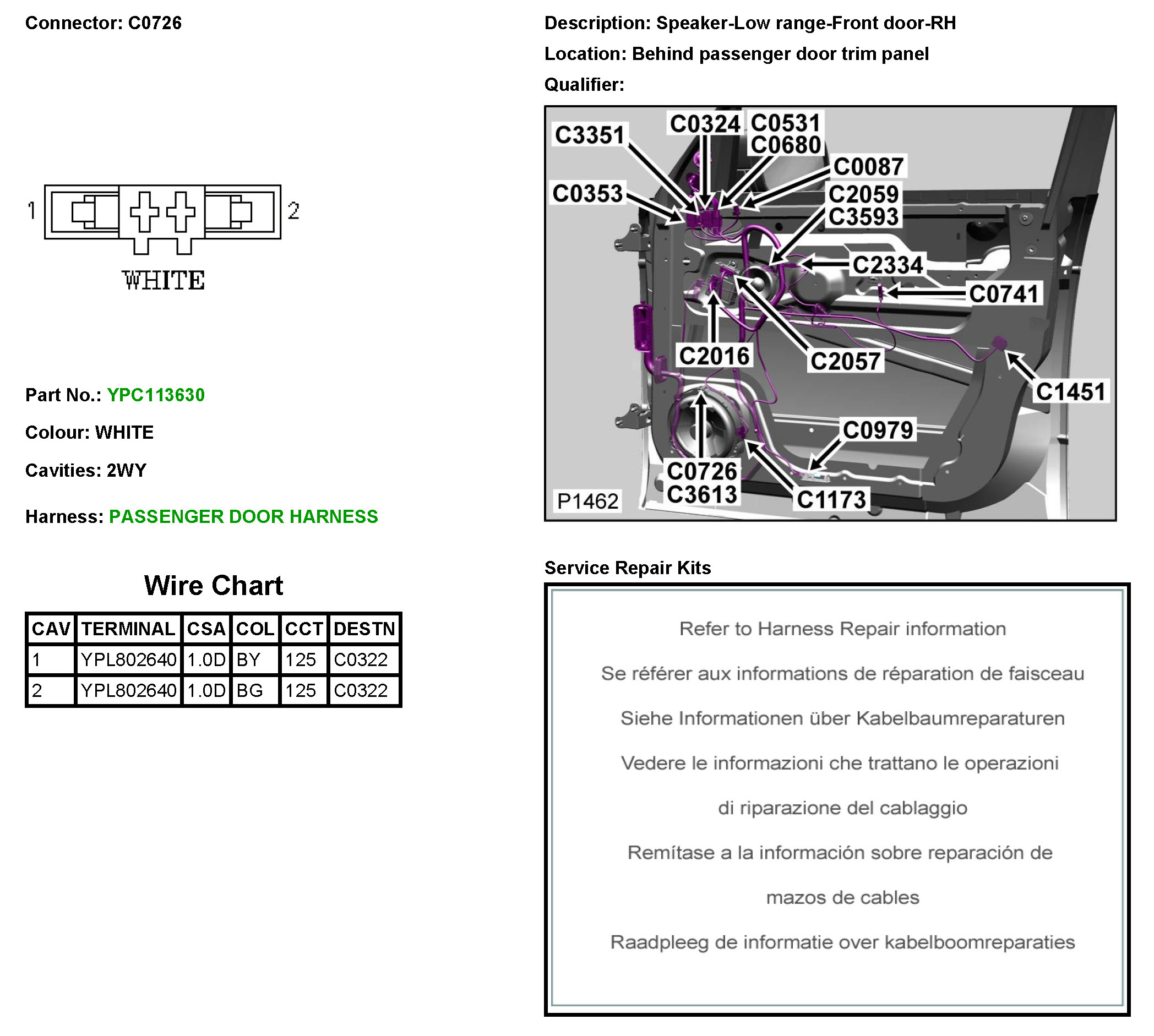 Connector: C0726

1

2

WHITE

Part No.: YPC113630

Colour: WHITE

Cavities: 2WY

Harness: PASSENGER DOOR HARNESS

Wire Chart

| CAV | TERMINAL | CSA | COL | CCT | DESTN |
|---|---|---|---|---|---|
| 1 | YPL802640 | 1.0D | BY | 125 | C0322 |
| 2 | YPL802640 | 1.0D | BG | 125 | C0322 |

Description: Speaker-Low range-Front door-RH

Location: Behind passenger door trim panel

Qualifier:

C3351
C0324
C0531
C0680
C0087
C0353
C2059
C3593
C2334
C0741
C2016
C2057
C1451
C0979
C0726
C3613
C1173
P1462

Service Repair Kits

Refer to Harness Repair information

Se référer aux informations de réparation de faisceau

Siehe Informationen über Kabelbaumreparaturen

Vedere le informazioni che trattano le operazioni di riparazione del cablaggio

Remítase a la información sobre reparación de mazos de cables

Raadpleeg de informatie over kabelboomreparaties