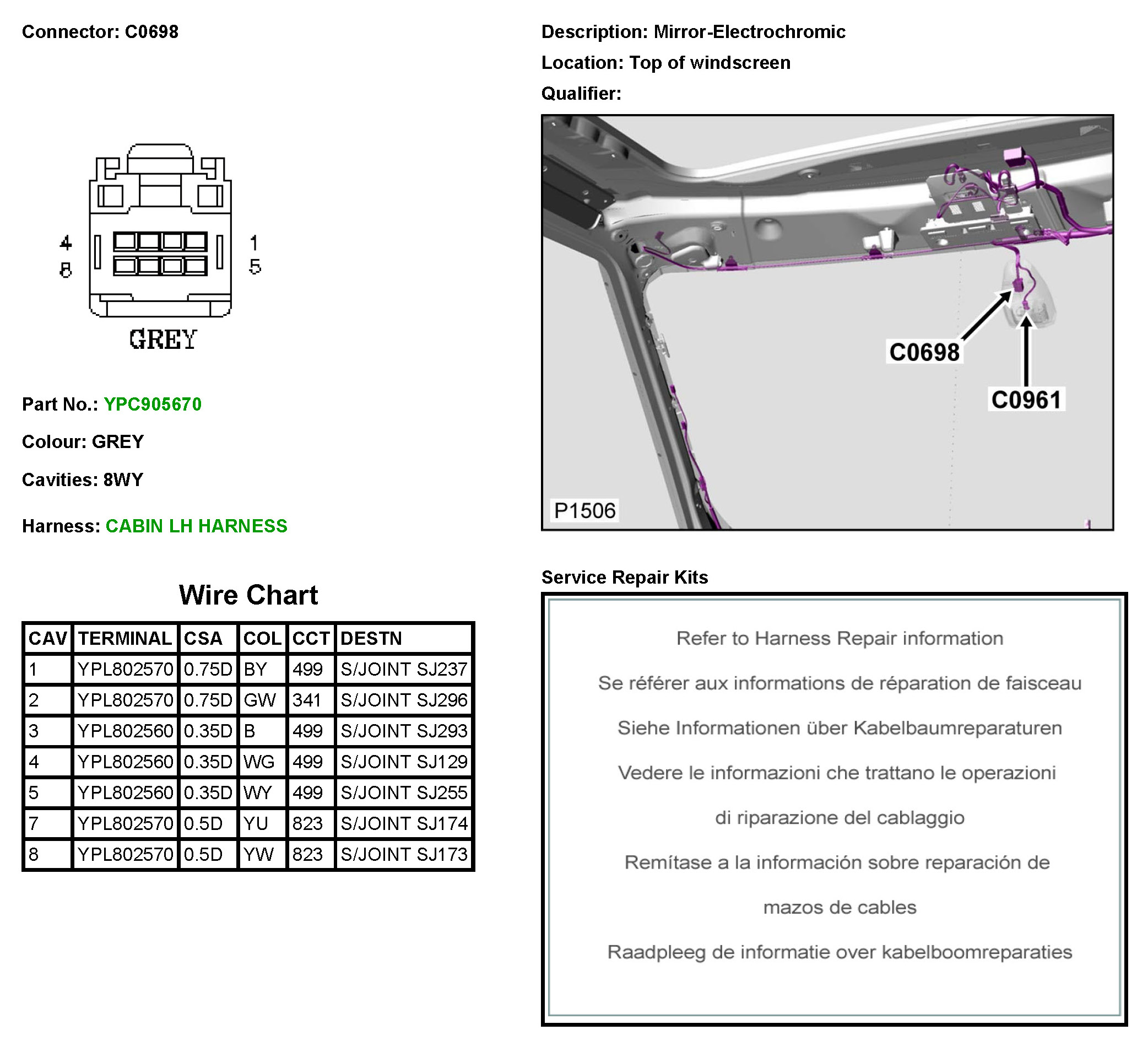 Connector: C0698

4
8

1
5

GREY

Part No.: YPC905670

Colour: GREY

Cavities: 8WY

Harness: CABIN LH HARNESS

Wire Chart

| CAV | TERMINAL | CSA | COL | CCT | DESTN |
|---|---|---|---|---|---|
| 1 | YPL802570 | 0.75D | BY | 499 | S/JOINT SJ237 |
| 2 | YPL802570 | 0.75D | GW | 341 | S/JOINT SJ296 |
| 3 | YPL802560 | 0.35D | B | 499 | S/JOINT SJ293 |
| 4 | YPL802560 | 0.35D | WG | 499 | S/JOINT SJ129 |
| 5 | YPL802560 | 0.35D | WY | 499 | S/JOINT SJ255 |
| 7 | YPL802570 | 0.5D | YU | 823 | S/JOINT SJ174 |
| 8 | YPL802570 | 0.5D | YW | 823 | S/JOINT SJ173 |

Description: Mirror-Electrochromic

Location: Top of windscreen

Qualifier:

C0698

C0961

P1506

Service Repair Kits

Refer to Harness Repair information

Se référer aux informations de réparation de faisceau

Siehe Informationen über Kabelbaumreparaturen

Vedere le informazioni che trattano le operazioni di riparazione del cablaggio

Remítase a la información sobre reparación de mazos de cables

Raadpleeg de informatie over kabelboomreparaties