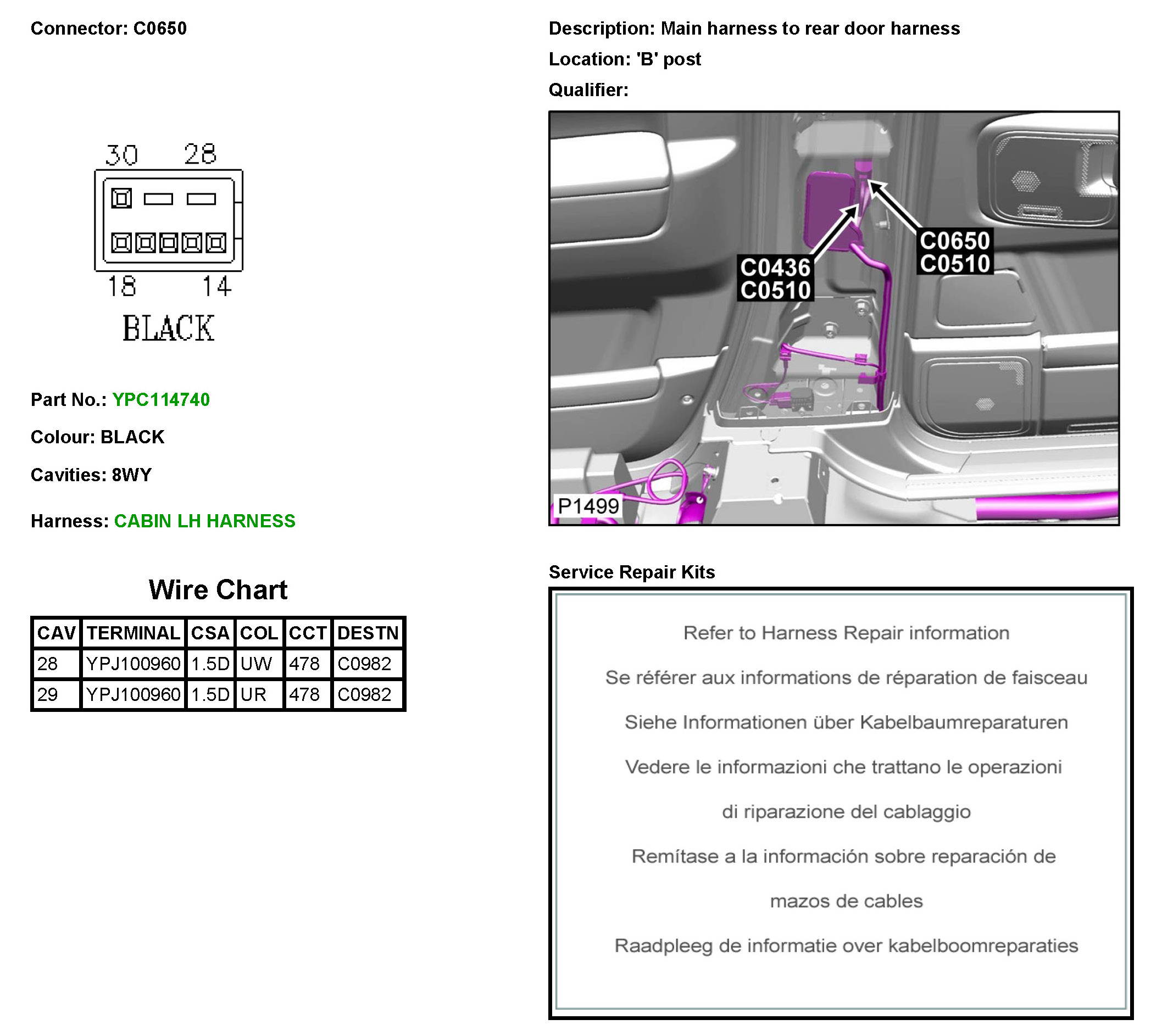 Connector: C0650

30 28

18 14

BLACK

Part No.: YPC114740

Colour: BLACK

Cavities: 8WY

Harness: CABIN LH HARNESS

Wire Chart

| CAV | TERMINAL | CSA | COL | CCT | DESTN |
|---|---|---|---|---|---|
| 28 | YPJ100960 | 1.5D | UW | 478 | C0982 |
| 29 | YPJ100960 | 1.5D | UR | 478 | C0982 |

Description: Main harness to rear door harness

Location: 'B' post

Qualifier:

C0436
C0510

C0650
C0510

P1499

Service Repair Kits

Refer to Harness Repair information

Se référer aux informations de réparation de faisceau

Siehe Informationen über Kabelbaumreparaturen

Vedere le informazioni che trattano le operazioni

di riparazione del cablaggio

Remítase a la información sobre reparación de

mazos de cables

Raadpleeg de informatie over kabelboomreparaties