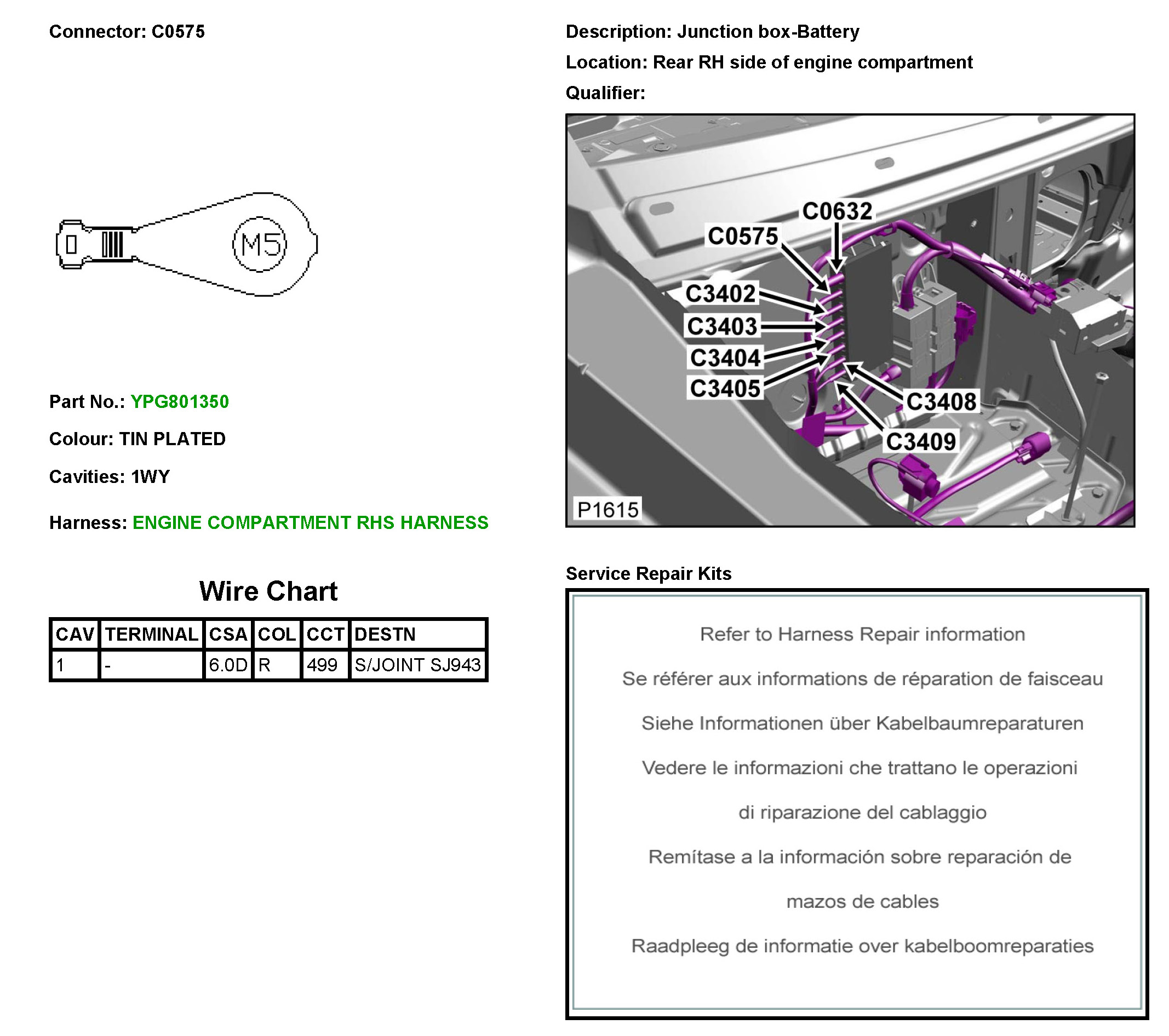 Connector: C0575

M5

Part No.: YPG801350

Colour: TIN PLATED

Cavities: 1WY

Harness: ENGINE COMPARTMENT RHS HARNESS

Wire Chart

| CAV | TERMINAL | CSA | COL | CCT | DESTN |
|---|---|---|---|---|---|
| 1 | - | 6.0D | R | 499 | S/JOINT SJ943 |

Description: Junction box-Battery

Location: Rear RH side of engine compartment

Qualifier:

C0632
C0575
C3402
C3403
C3404
C3405
C3408
C3409
P1615

Service Repair Kits

Refer to Harness Repair information

Se référer aux informations de réparation de faisceau

Siehe Informationen über Kabelbaumreparaturen

Vedere le informazioni che trattano le operazioni di riparazione del cablaggio

Remítase a la información sobre reparación de mazos de cables

Raadpleeg de informatie over kabelboomreparaties