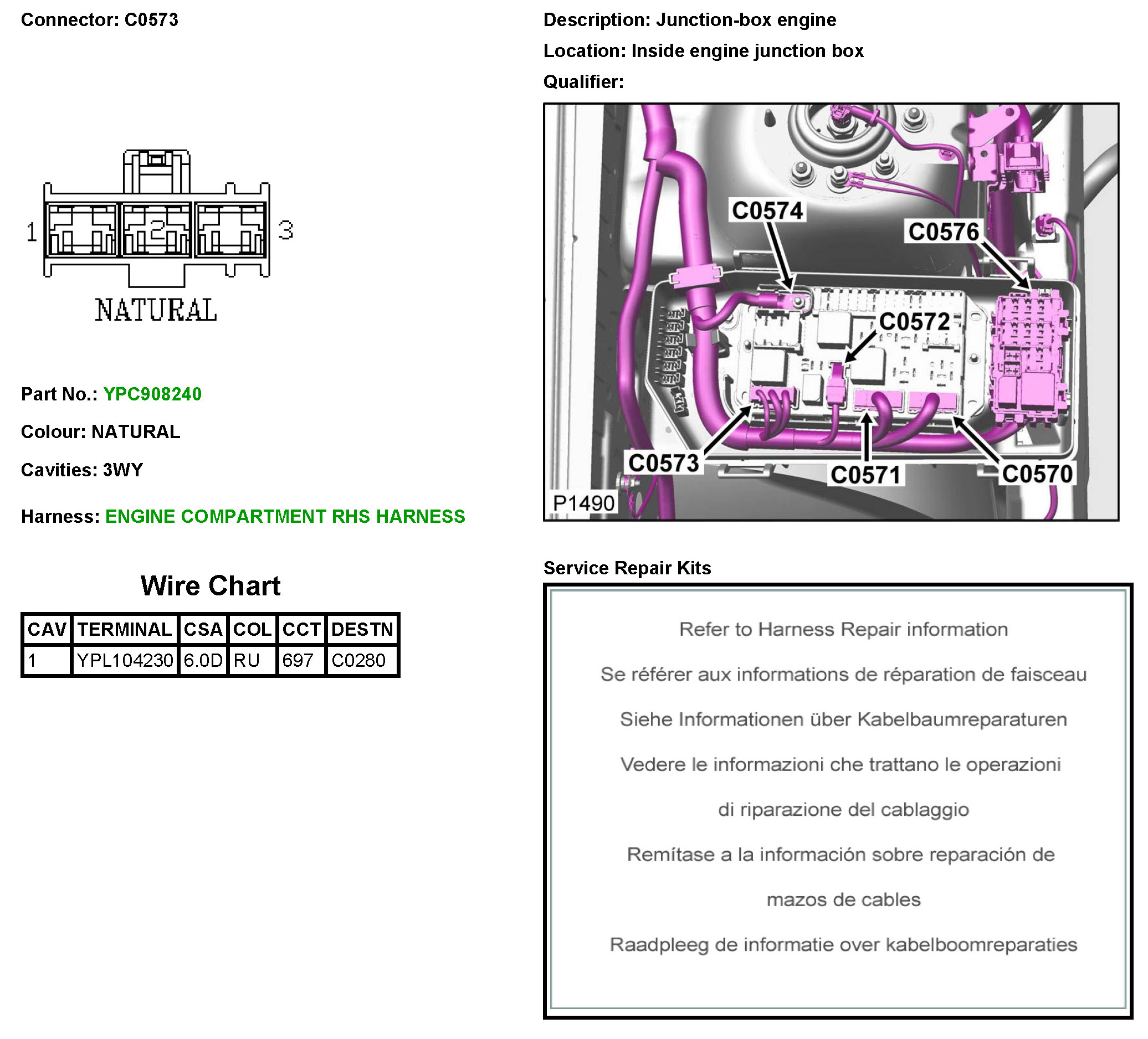 Connector: C0573

1 2 3

NATURAL

Part No.: YPC908240

Colour: NATURAL

Cavities: 3WY

Harness: ENGINE COMPARTMENT RHS HARNESS

Wire Chart

| CAV | TERMINAL | CSA | COL | CCT | DESTN |
|---|---|---|---|---|---|
| 1 | YPL104230 | 6.0D | RU | 697 | C0280 |

Description: Junction-box engine

Location: Inside engine junction box

Qualifier:

C0574
C0576
C0572
C0573
C0571
C0570
P1490

Service Repair Kits

Refer to Harness Repair information

Se référer aux informations de réparation de faisceau

Siehe Informationen über Kabelbaumreparaturen

Vedere le informazioni che trattano le operazioni

di riparazione del cablaggio

Remítase a la información sobre reparación de

mazos de cables

Raadpleeg de informatie over kabelboomreparaties