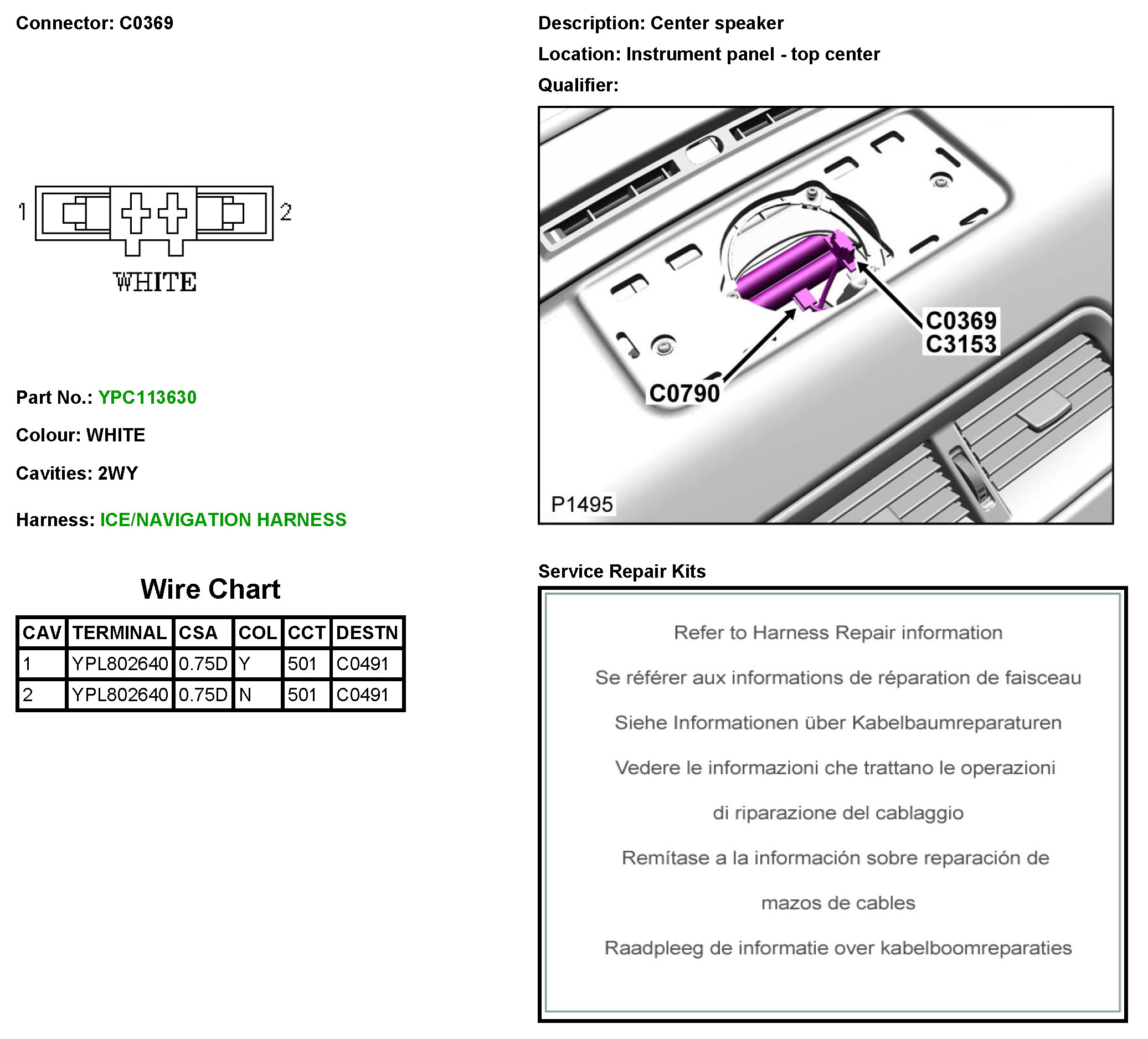 Connector: C0369

1 2

WHITE

Part No.: YPC113630

Colour: WHITE

Cavities: 2WY

Harness: ICE/NAVIGATION HARNESS

Wire Chart

| CAV | TERMINAL | CSA | COL | CCT | DESTN |
|---|---|---|---|---|---|
| 1 | YPL802640 | 0.75D | Y | 501 | C0491 |
| 2 | YPL802640 | 0.75D | N | 501 | C0491 |

Description: Center speaker

Location: Instrument panel - top center

Qualifier:

C0369
C3153

C0790

P1495

Service Repair Kits

Refer to Harness Repair information

Se référer aux informations de réparation de faisceau

Siehe Informationen über Kabelbaumreparaturen

Vedere le informazioni che trattano le operazioni

di riparazione del cablaggio

Remítase a la información sobre reparación de

mazos de cables

Raadpleeg de informatie over kabelboomreparaties