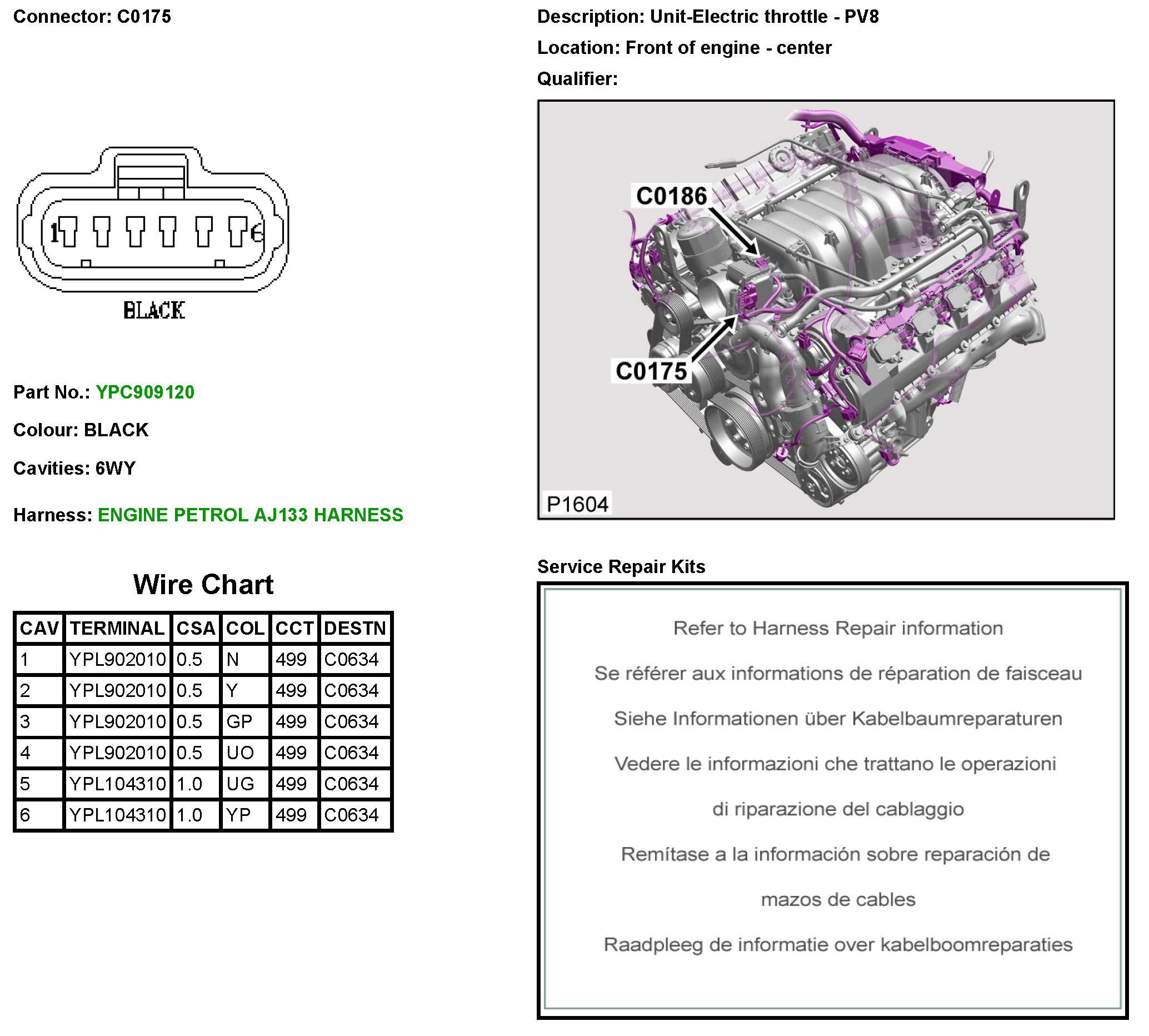 Connector: C0175

1 6

BLACK

Part No.: YPC909120

Colour: BLACK

Cavities: 6WY

Harness: ENGINE PETROL AJ133 HARNESS

Wire Chart

| CAV | TERMINAL | CSA | COL | CCT | DESTN |
|---|---|---|---|---|---|
| 1 | YPL902010 | 0.5 | N | 499 | C0634 |
| 2 | YPL902010 | 0.5 | Y | 499 | C0634 |
| 3 | YPL902010 | 0.5 | GP | 499 | C0634 |
| 4 | YPL902010 | 0.5 | UO | 499 | C0634 |
| 5 | YPL104310 | 1.0 | UG | 499 | C0634 |
| 6 | YPL104310 | 1.0 | YP | 499 | C0634 |

Description: Unit-Electric throttle - PV8

Location: Front of engine - center

Qualifier:

C0186

C0175

P1604

Service Repair Kits

Refer to Harness Repair information

Se référer aux informations de réparation de faisceau

Siehe Informationen über Kabelbaumreparaturen

Vedere le informazioni che trattano le operazioni di riparazione del cablaggio

Remítase a la información sobre reparación de mazos de cables

Raadpleeg de informatie over kabelboomreparaties