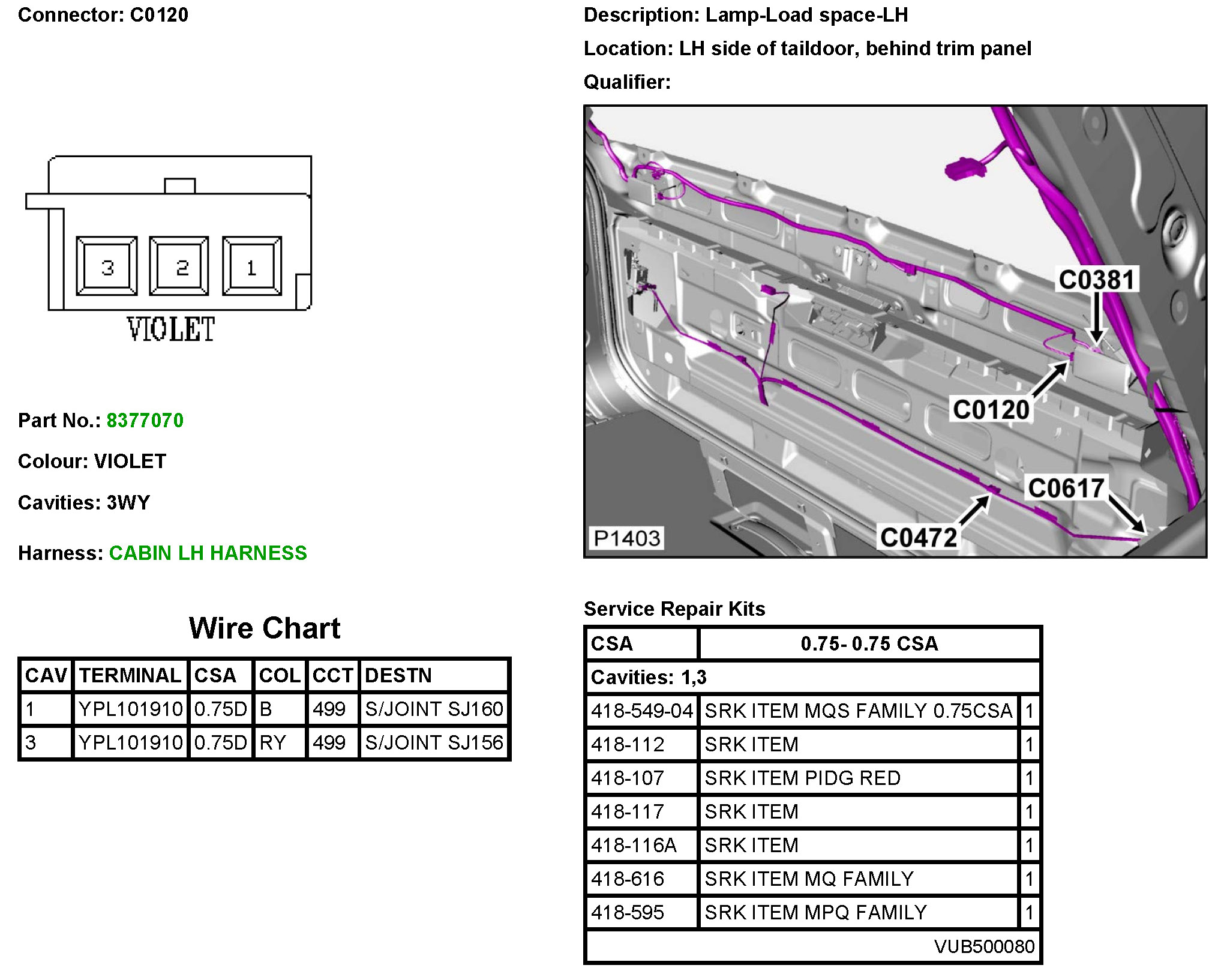 Connector: C0120

3 2 1

VIOLET

Part No.: 8377070

Colour: VIOLET

Cavities: 3WY

Harness: CABIN LH HARNESS

Wire Chart

| CAV | TERMINAL | CSA | COL | CCT | DESTN |
|---|---|---|---|---|---|
| 1 | YPL101910 | 0.75D | B | 499 | S/JOINT SJ160 |
| 3 | YPL101910 | 0.75D | RY | 499 | S/JOINT SJ156 |

Description: Lamp-Load space-LH

Location: LH side of taildoor, behind trim panel

Qualifier:

C0381
C0120
C0617
C0472
P1403

Service Repair Kits

| CSA | 0.75- 0.75 CSA | |
|---|---|---|
| Cavities: 1,3 | | |
| 418-549-04 | SRK ITEM MQS FAMILY 0.75CSA | 1 |
| 418-112 | SRK ITEM | 1 |
| 418-107 | SRK ITEM PIDG RED | 1 |
| 418-117 | SRK ITEM | 1 |
| 418-116A | SRK ITEM | 1 |
| 418-616 | SRK ITEM MQ FAMILY | 1 |
| 418-595 | SRK ITEM MPQ FAMILY | 1 |
| | VUB500080 | |