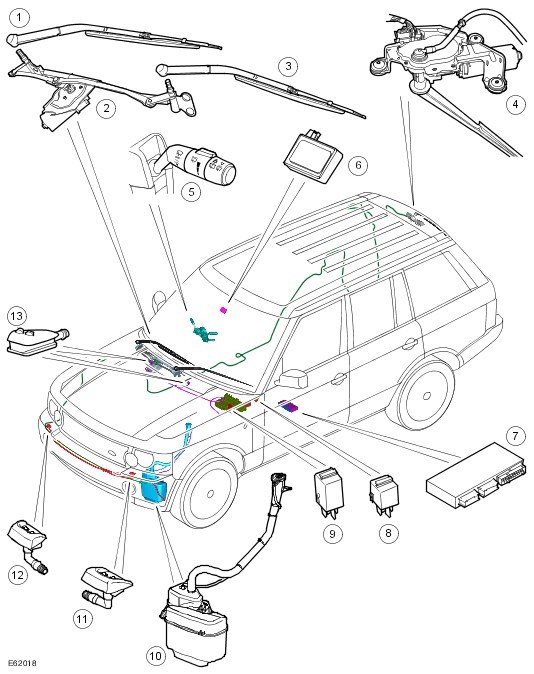 1
2
3
4
5
6
13
7
9
8
12
11
10
E62018