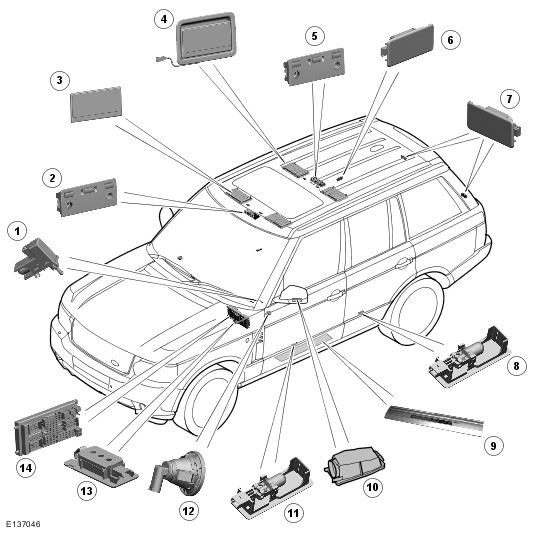 4
5
6
3
7
2
1
8
9
14
13
12
11
10
E137046