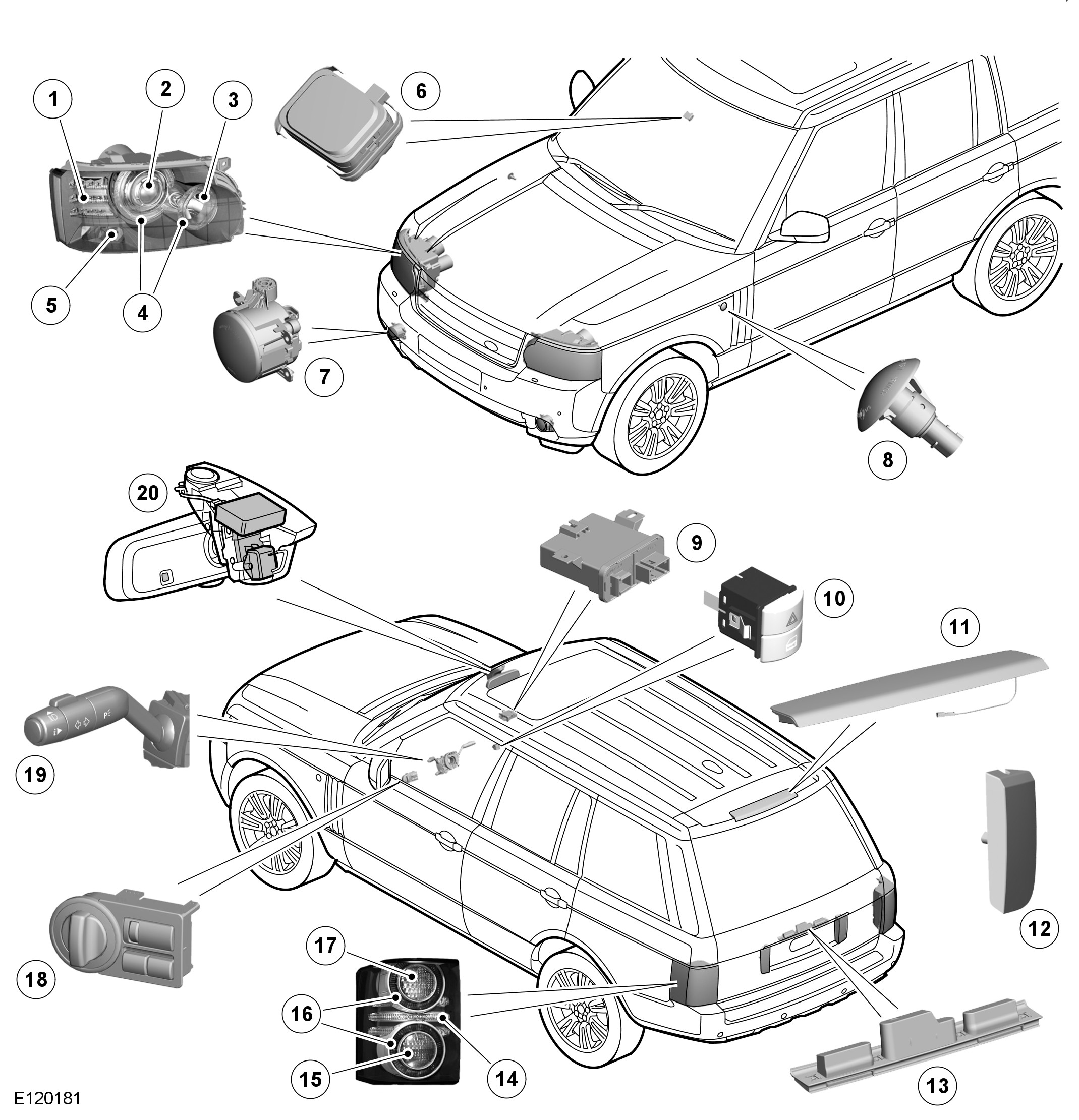 1
2
3
6
5
4
7
8
20
9
10
11
19
12
18
17
16
15
14
13
E120181