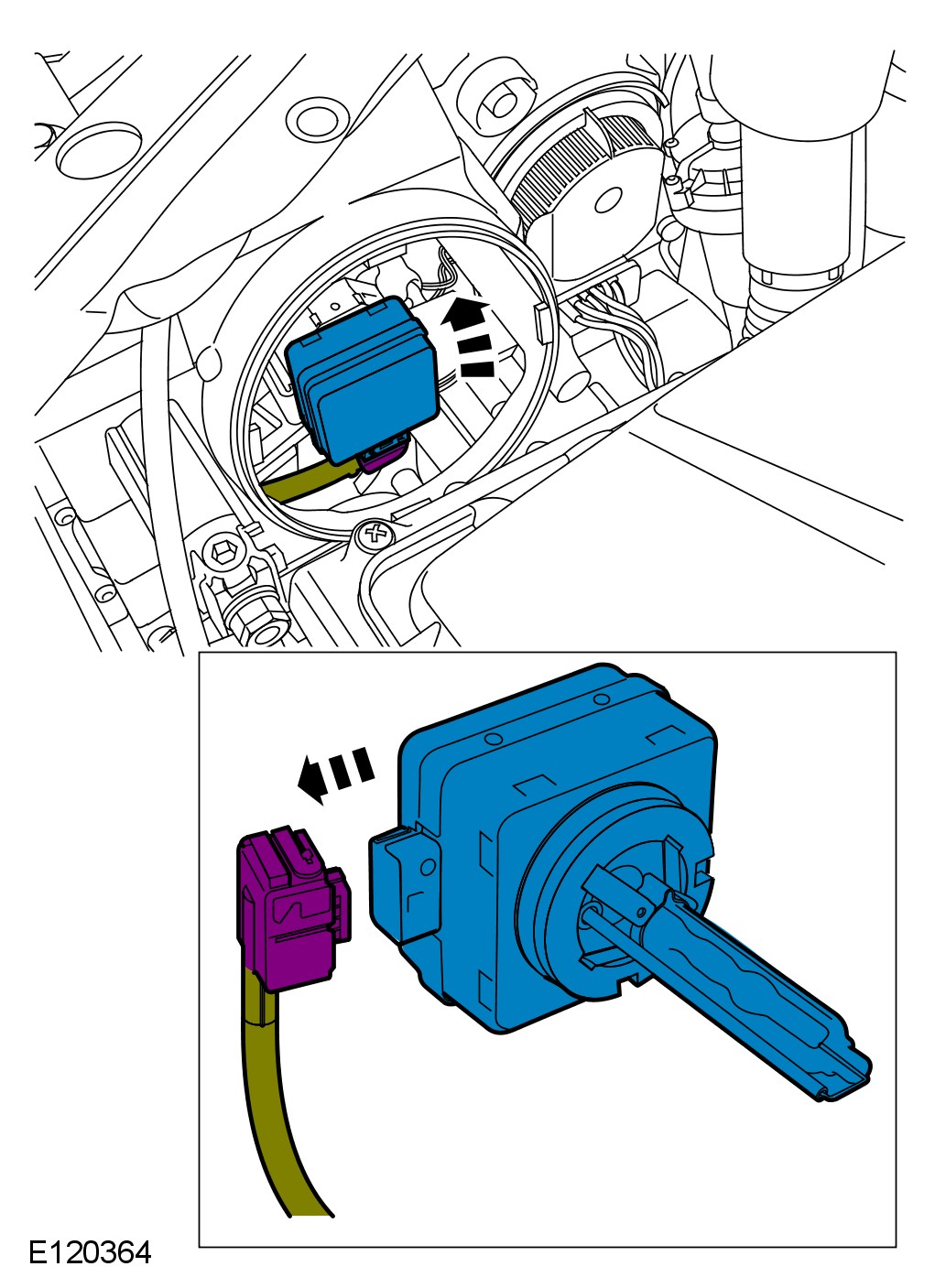 E120364